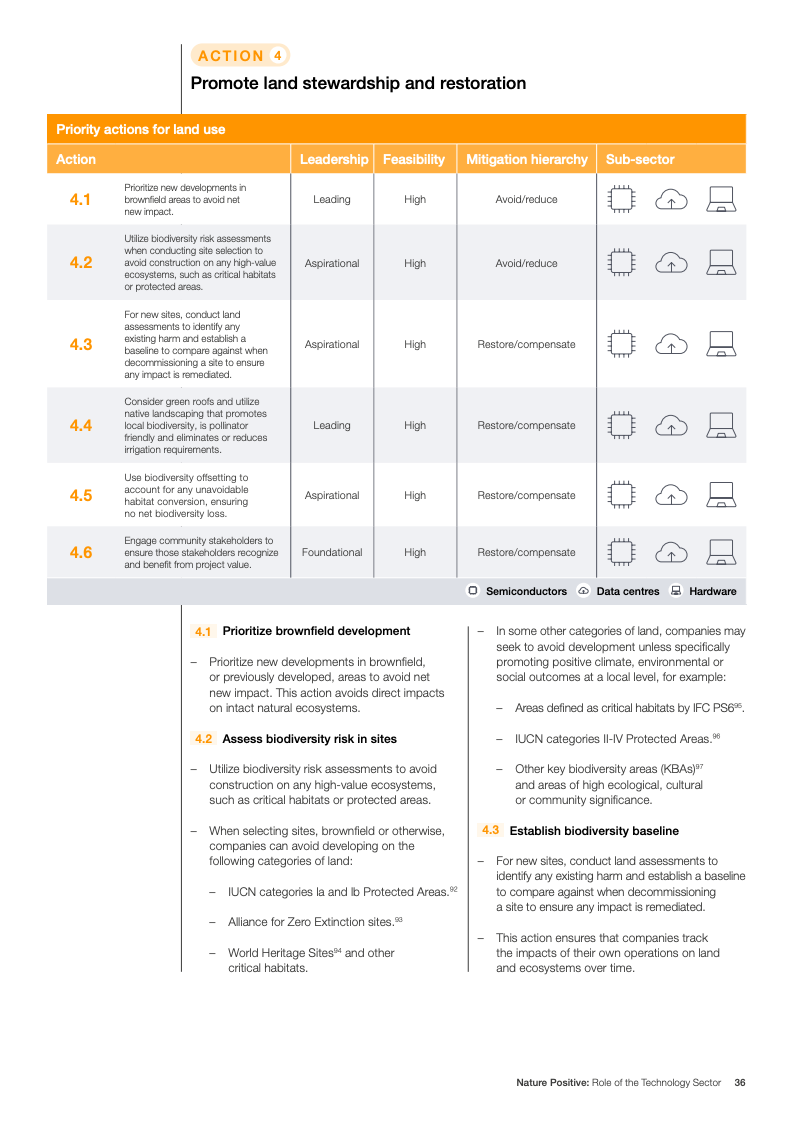 ACTION 4

Promote land stewardship and restoration

Priority actions for land use

| Action | | Leadership | Feasibility | Mitigation hierarchy | Sub-sector |
|---|---|---|---|---|---|
| 4.1 | Prioritize new developments in brownfield areas to avoid net new impact. | Leading | High | Avoid/reduce | |
| 4.2 | Utilize biodiversity risk assessments when conducting site selection to avoid construction on any high-value ecosystems, such as critical habitats or protected areas. | Aspirational | High | Avoid/reduce | |
| 4.3 | For new sites, conduct land assessments to identify any existing harm and establish a baseline to compare against when decommissioning a site to ensure any impact is remediated. | Aspirational | High | Restore/compensate | |
| 4.4 | Consider green roofs and utilize native landscaping that promotes local biodiversity, is pollinator friendly and eliminates or reduces irrigation requirements. | Leading | High | Restore/compensate | |
| 4.5 | Use biodiversity offsetting to account for any unavoidable habitat conversion, ensuring no net biodiversity loss. | Aspirational | High | Restore/compensate | |
| 4.6 | Engage community stakeholders to ensure those stakeholders recognize and benefit from project value. | Foundational | High | Restore/compensate | |

Semiconductors Data centres Hardware

4.1 Prioritize brownfield development

– Prioritize new developments in brownfield, or previously developed, areas to avoid net new impact. This action avoids direct impacts on intact natural ecosystems.

4.2 Assess biodiversity risk in sites

– Utilize biodiversity risk assessments to avoid construction on any high-value ecosystems, such as critical habitats or protected areas.

– When selecting sites, brownfield or otherwise, companies can avoid developing on the following categories of land:

– IUCN categories Ia and Ib Protected Areas.$^{92}$

– Alliance for Zero Extinction sites.$^{93}$

– World Heritage Sites$^{94}$ and other critical habitats.

– In some other categories of land, companies may seek to avoid development unless specifically promoting positive climate, environmental or social outcomes at a local level, for example:

– Areas defined as critical habitats by IFC PS6$^{95}$.

– IUCN categories II-IV Protected Areas.$^{96}$

– Other key biodiversity areas (KBAs)$^{97}$ and areas of high ecological, cultural or community significance.

4.3 Establish biodiversity baseline

– For new sites, conduct land assessments to identify any existing harm and establish a baseline to compare against when decommissioning a site to ensure any impact is remediated.

– This action ensures that companies track the impacts of their own operations on land and ecosystems over time.

Nature Positive: Role of the Technology Sector 36