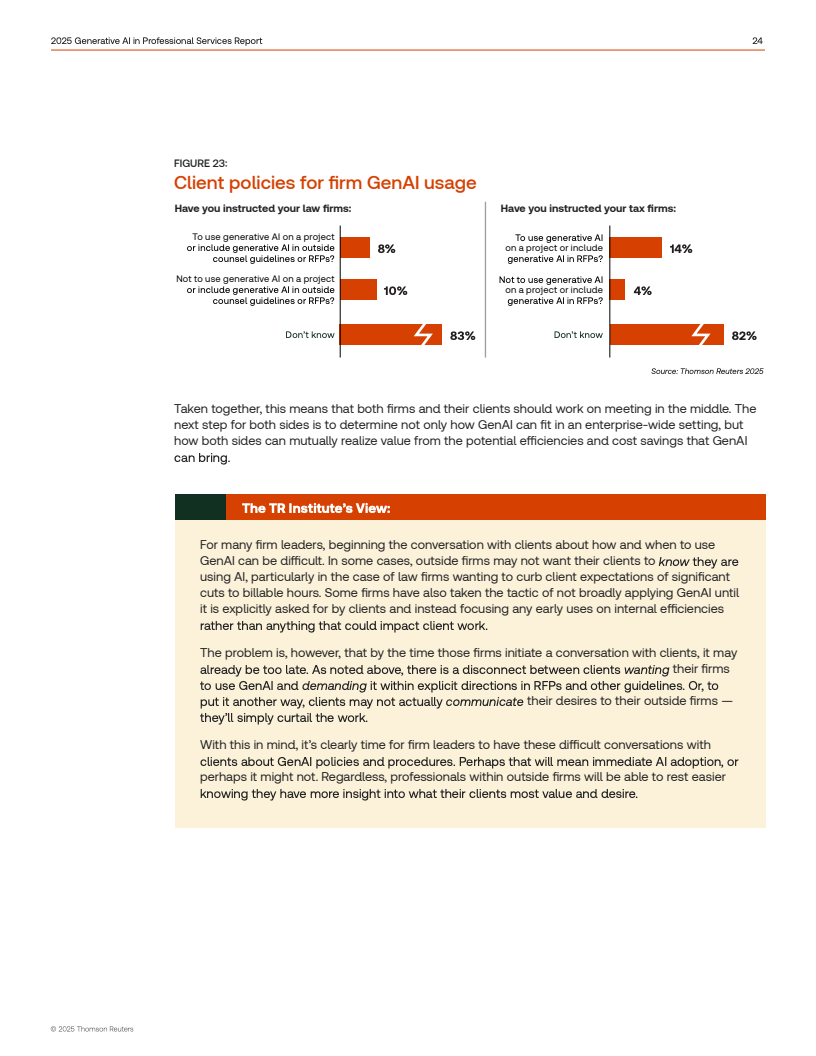 2025 Generative AI in Professional Services Report

24

FIGURE 23:

Client policies for firm GenAI usage

Have you instructed your law firms:

To use generative AI on a project or include generative AI in outside counsel guidelines or RFPs? 8%

Not to use generative AI on a project or include generative AI in outside counsel guidelines or RFPs? 10%

Don't know 83%

Have you instructed your tax firms:

To use generative AI on a project or include generative AI in RFPs? 14%

Not to use generative AI on a project or include generative AI in RFPs? 4%

Don't know 82%

Source: Thomson Reuters 2025

Taken together, this means that both firms and their clients should work on meeting in the middle. The next step for both sides is to determine not only how GenAI can fit in an enterprise-wide setting, but how both sides can mutually realize value from the potential efficiencies and cost savings that GenAI can bring.

The TR Institute's View:

For many firm leaders, beginning the conversation with clients about how and when to use GenAI can be difficult. In some cases, outside firms may not want their clients to know they are using AI, particularly in the case of law firms wanting to curb client expectations of significant cuts to billable hours. Some firms have also taken the tactic of not broadly applying GenAI until it is explicitly asked for by clients and instead focusing any early uses on internal efficiencies rather than anything that could impact client work.

The problem is, however, that by the time those firms initiate a conversation with clients, it may already be too late. As noted above, there is a disconnect between clients wanting their firms to use GenAI and demanding it within explicit directions in RFPs and other guidelines. Or, to put it another way, clients may not actually communicate their desires to their outside firms — they'll simply curtail the work.

With this in mind, it's clearly time for firm leaders to have these difficult conversations with clients about GenAI policies and procedures. Perhaps that will mean immediate AI adoption, or perhaps it might not. Regardless, professionals within outside firms will be able to rest easier knowing they have more insight into what their clients most value and desire.

© 2025 Thomson Reuters