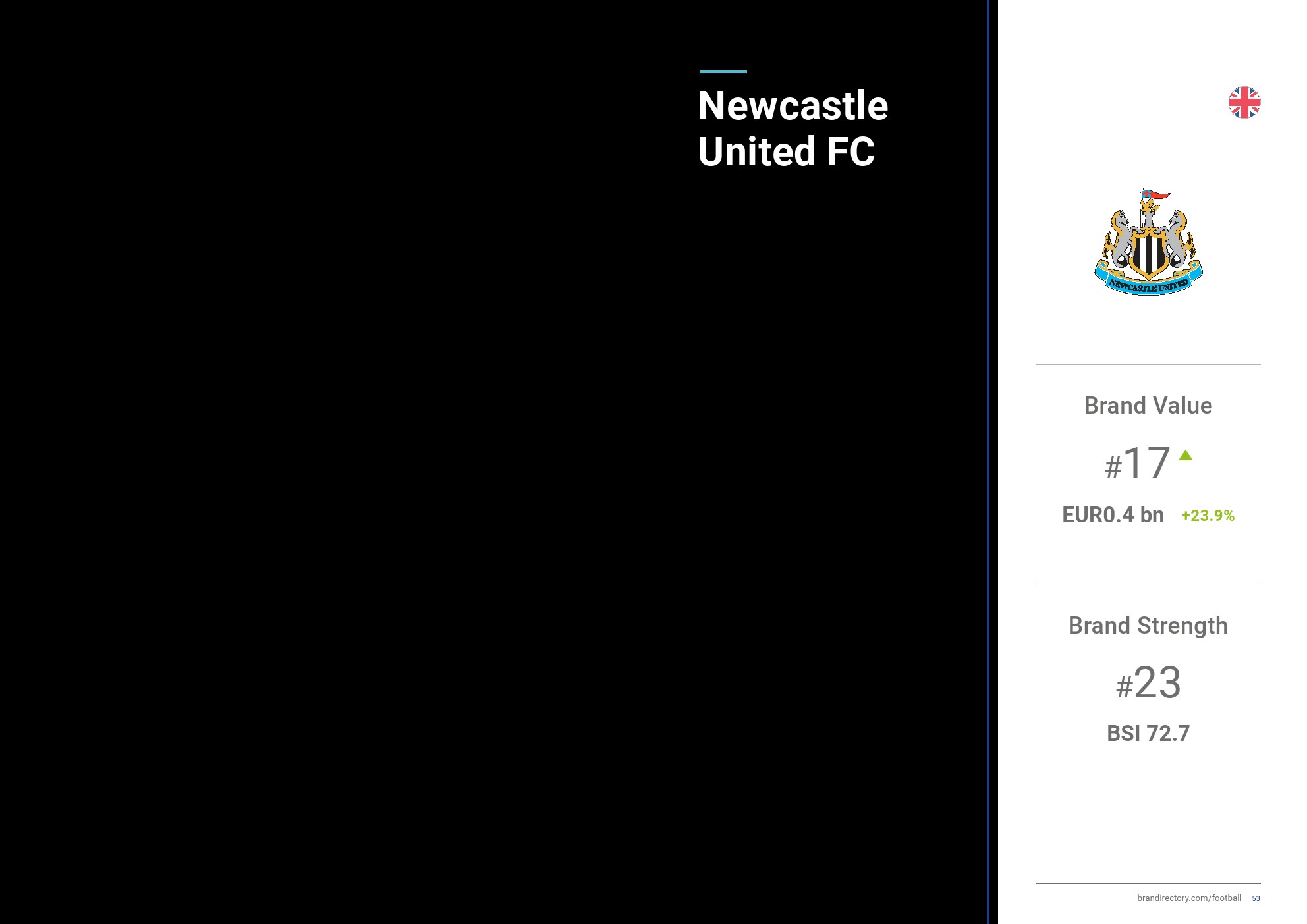 Newcastle United FC

NEWCASTLE UNITED

Brand Value

#17

EUR0.4 bn +23.9%

Brand Strength

#23

BSI 72.7

brandirectory.com/football 53