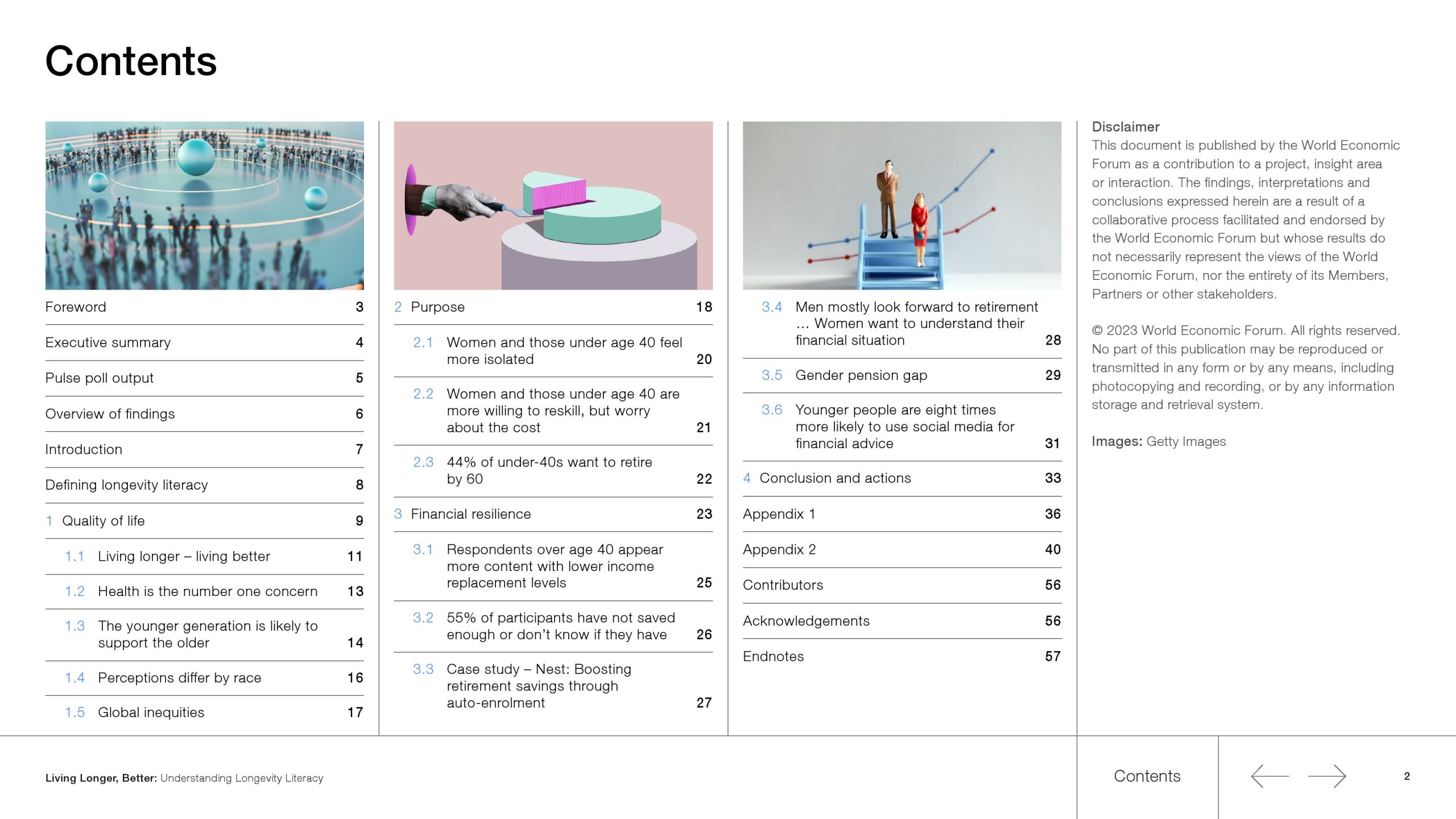 Contents

Foreword 3

Executive summary 4

Pulse poll output 5

Overview of findings 6

Introduction 7

Defining longevity literacy 8

1 Quality of life 9

1.1 Living longer – living better 11

1.2 Health is the number one concern 13

1.3 The younger generation is likely to support the older 14

1.4 Perceptions differ by race 16

1.5 Global inequities 17

2 Purpose 18

2.1 Women and those under age 40 feel more isolated 20

2.2 Women and those under age 40 are more willing to reskill, but worry about the cost 21

2.3 44% of under-40s want to retire by 60 22

3 Financial resilience 23

3.1 Respondents over age 40 appear more content with lower income replacement levels 25

3.2 55% of participants have not saved enough or don't know if they have 26

3.3 Case study – Nest: Boosting retirement savings through auto-enrolment 27

3.4 Men mostly look forward to retirement … Women want to understand their financial situation 28

3.5 Gender pension gap 29

3.6 Younger people are eight times more likely to use social media for financial advice 31

4 Conclusion and actions 33

Appendix 1 36

Appendix 2 40

Contributors 56

Acknowledgements 56

Endnotes 57

Disclaimer
This document is published by the World Economic Forum as a contribution to a project, insight area or interaction. The findings, interpretations and conclusions expressed herein are a result of a collaborative process facilitated and endorsed by the World Economic Forum but whose results do not necessarily represent the views of the World Economic Forum, nor the entirety of its Members, Partners or other stakeholders.

© 2023 World Economic Forum. All rights reserved. No part of this publication may be reproduced or transmitted in any form or by any means, including photocopying and recording, or by any information storage and retrieval system.

Images: Getty Images

Living Longer, Better: Understanding Longevity Literacy

Contents

2