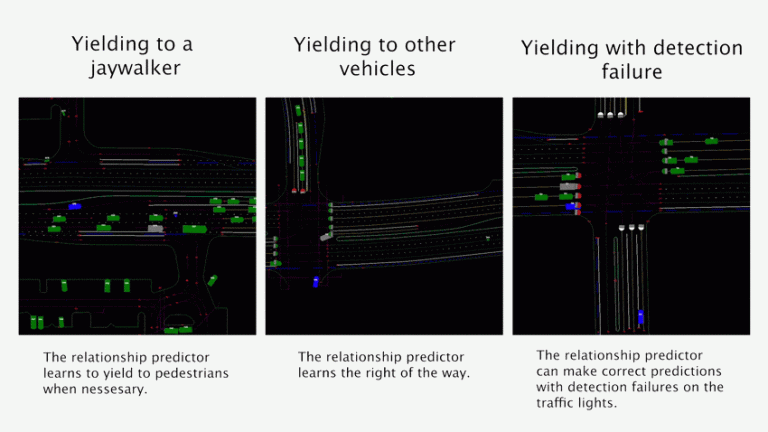 Yielding to a jaywalker

The relationship predictor learns to yield to pedestrians when nessesary.

Yielding to other vehicles

The relationship predictor learns the right of the way.

Yielding with detection failure

The relationship predictor can make correct predictions with detection failures on the traffic lights.