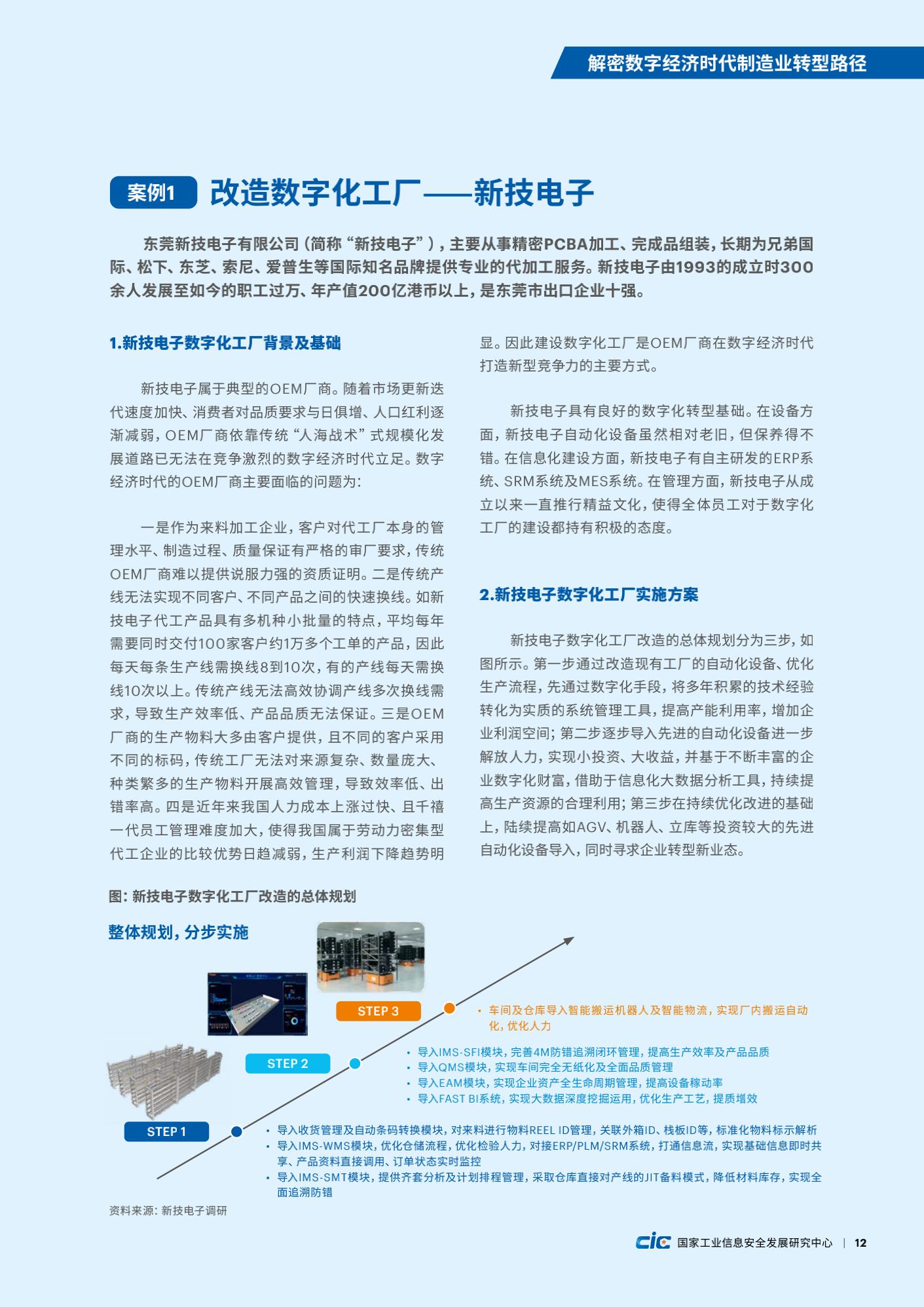 解密数字经济时代制造业转型路径

案例1 改造数字化工厂——新技电子

东莞新技电子有限公司（简称“新技电子”），主要从事精密PCBA加工、完成品组装，长期为兄弟国际、松下、东芝、索尼、爱普生等国际知名品牌提供专业的代加工服务。新技电子由1993的成立时300余人发展至如今的职工过万、年产值200亿港币以上，是东莞市出口企业十强。

1.新技电子数字化工厂背景及基础

新技电子属于典型的OEM厂商。随着市场更新迭代速度加快、消费者对品质要求与日俱增、人口红利逐渐减弱，OEM厂商依靠传统“人海战术”式规模化发展道路已无法在竞争激烈的数字经济时代立足。数字经济时代的OEM厂商主要面临的问题为：

一是作为来料加工企业，客户对代工厂本身的管理水平、制造过程、质量保证有严格的审厂要求，传统OEM厂商难以提供说服力强的资质证明。二是传统产线无法实现不同客户、不同产品之间的快速换线。如新技电子代工产品具有多机种小批量的特点，平均每年需要同时交付100家客户约1万多个工单的产品，因此每天每条生产线需换线8到10次，有的产线每天需换线10次以上。传统产线无法高效协调产线多次换线需求，导致生产效率低、产品品质无法保证。三是OEM厂商的生产物料大多由客户提供，且不同的客户采用不同的标码，传统工厂无法对来源复杂、数量庞大、种类繁多的生产物料开展高效管理，导致效率低、出错率高。四是近年来我国人力成本上涨过快、且千禧一代员工管理难度加大，使得我国属于劳动力密集型代工企业的比较优势日趋减弱，生产利润下降趋势明显。因此建设数字化工厂是OEM厂商在数字经济时代打造新型竞争力的主要方式。

新技电子具有良好的数字化转型基础。在设备方面，新技电子自动化设备虽然相对老旧，但保养得不错。在信息化建设方面，新技电子有自主研发的ERP系统、SRM系统及MES系统。在管理方面，新技电子从成立以来一直推行精益文化，使得全体员工对于数字化工厂的建设都持有积极的态度。

2.新技电子数字化工厂实施方案

新技电子数字化工厂改造的总体规划分为三步，如图所示。第一步通过改造现有工厂的自动化设备、优化生产流程，先通过数字化手段，将多年积累的技术经验转化为实质的系统管理工具，提高产能利用率，增加企业利润空间；第二步逐步导入先进的自动化设备进一步解放人力，实现小投资、大收益，并基于不断丰富的企业数字化财富，借助于信息化大数据分析工具，持续提高生产资源的合理利用；第三步在持续优化改进的基础上，陆续提高如AGV、机器人、立库等投资较大的先进自动化设备导入，同时寻求企业转型新业态。

图：新技电子数字化工厂改造的总体规划

整体规划，分步实施

STEP 3
• 车间及仓库导入智能搬运机器人及智能物流，实现厂内搬运自动化，优化人力

STEP 2
• 导入IMS-SFI模块，完善4M防错追溯闭环管理，提高生产效率及产品品质
• 导入QMS模块，实现车间完全无纸化及全面品质管理
• 导入EAM模块，实现企业资产全生命周期管理，提高设备稼动率
• 导入FAST BI系统，实现大数据深度挖掘运用，优化生产工艺，提质增效

STEP 1
• 导入收货管理及自动条码转换模块，对来料进行物料REEL ID管理，关联外箱ID、栈板ID等，标准化物料标示解析
• 导入IMS-WMS模块，优化仓储流程，优化检验人力，对接ERP/PLM/SRM系统，打通信息流，实现基础信息即时共享、产品资料直接调用、订单状态实时监控
• 导入IMS-SMT模块，提供齐套分析及计划排程管理，采取仓库直接对产线的JIT备料模式，降低材料库存，实现全面追溯防错

资料来源：新技电子调研

CIC 国家工业信息安全发展研究中心 | 12