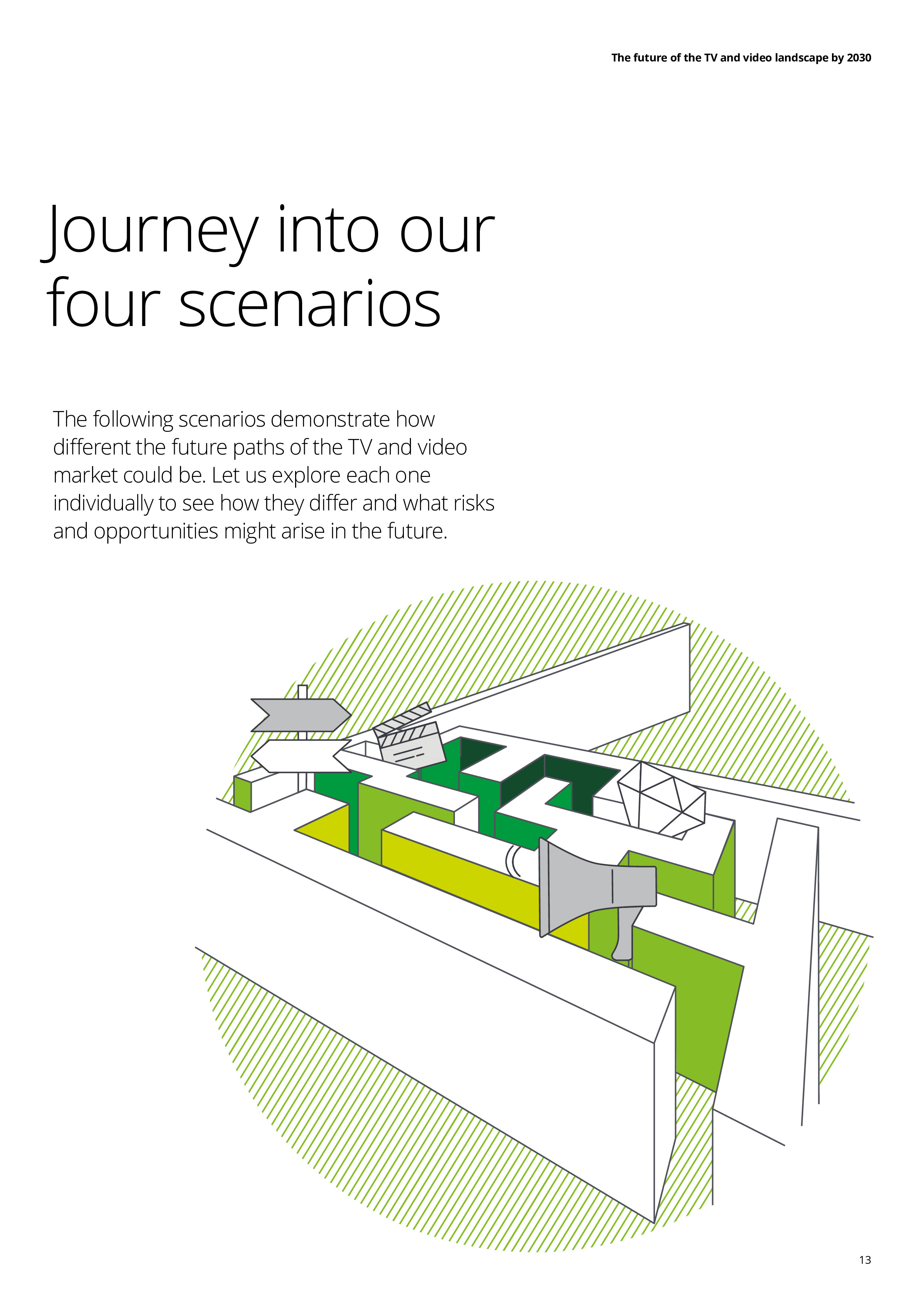 The future of the TV and video landscape by 2030

Journey into our four scenarios

The following scenarios demonstrate how different the future paths of the TV and video market could be. Let us explore each one individually to see how they differ and what risks and opportunities might arise in the future.

13