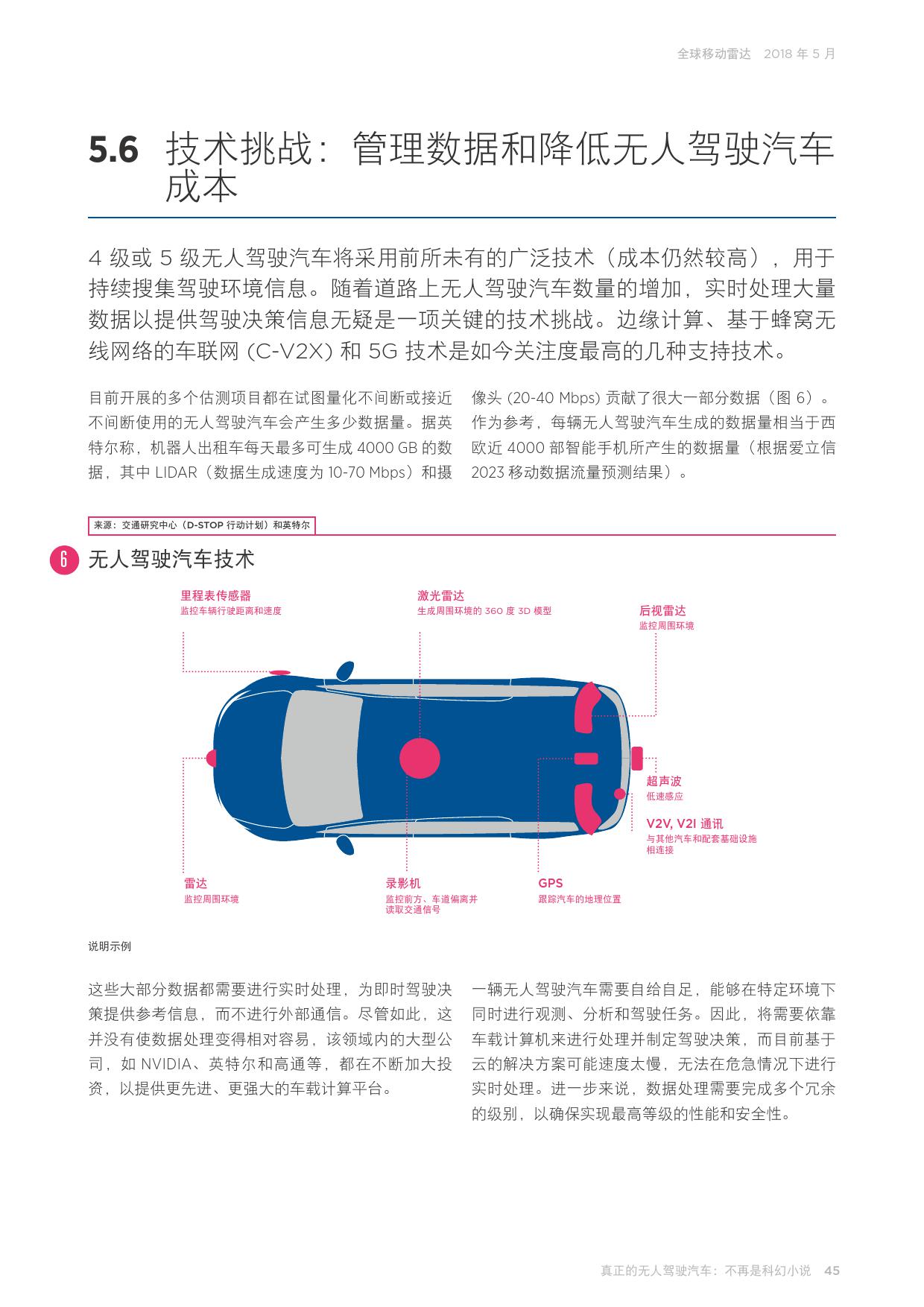 全球移动雷达 2018 年 5 月

5.6 技术挑战：管理数据和降低无人驾驶汽车成本

4 级或 5 级无人驾驶汽车将采用前所未有的广泛技术（成本仍然较高），用于持续搜集驾驶环境信息。随着道路上无人驾驶汽车数量的增加，实时处理大量数据以提供驾驶决策信息无疑是一项关键的技术挑战。边缘计算、基于蜂窝无线网络的车联网 (C-V2X) 和 5G 技术是如今关注度最高的几种支持技术。

目前开展的多个估测项目都在试图量化不间断或接近不间断使用的无人驾驶汽车会产生多少数据量。据英特尔称，机器人出租车每天最多可生成 4000 GB 的数据，其中 LIDAR（数据生成速度为 10-70 Mbps）和摄像头 (20-40 Mbps) 贡献了很大一部分数据（图 6）。作为参考，每辆无人驾驶汽车生成的数据量相当于西欧近 4000 部智能手机所产生的数据量（根据爱立信 2023 移动数据流量预测结果）。

来源：交通研究中心（D-STOP 行动计划）和英特尔

6 无人驾驶汽车技术

里程表传感器
监控车辆行驶距离和速度

激光雷达
生成周围环境的 360 度 3D 模型

后视雷达
监控周围环境

超声波
低速感应

V2V, V2I 通讯
与其他汽车和配套基础设施相连接

雷达
监控周围环境

录影机
监控前方、车道偏离并读取交通信号

GPS
跟踪汽车的地理位置

说明示例

这些大部分数据都需要进行实时处理，为即时驾驶决策提供参考信息，而不进行外部通信。尽管如此，这并没有使数据处理变得相对容易，该领域内的大型公司，如 NVIDIA、英特尔和高通等，都在不断加大投资，以提供更先进、更强大的车载计算平台。

一辆无人驾驶汽车需要自给自足，能够在特定环境下同时进行观测、分析和驾驶任务。因此，将需要依靠车载计算机来进行处理并制定驾驶决策，而目前基于云的解决方案可能速度太慢，无法在危急情况下进行实时处理。进一步来说，数据处理需要完成多个冗余的级别，以确保实现最高等级的性能和安全性。

真正的无人驾驶汽车：不再是科幻小说 45