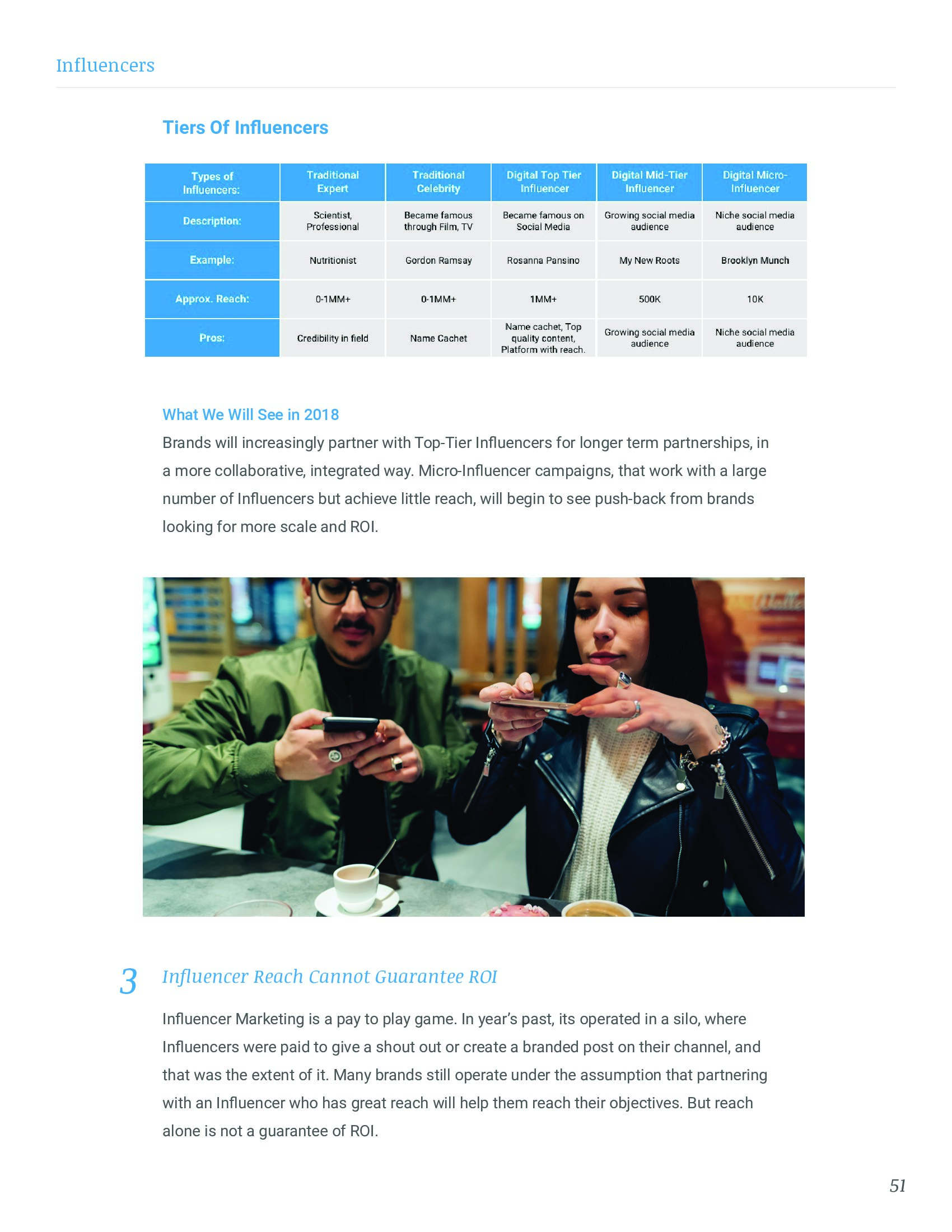 Influencers

Tiers Of Influencers

| Types of Influencers: | Traditional Expert | Traditional Celebrity | Digital Top Tier Influencer | Digital Mid-Tier Influencer | Digital Micro-Influencer |
|---|---|---|---|---|---|
| Description: | Scientist, Professional | Became famous through Film, TV | Became famous on Social Media | Growing social media audience | Niche social media audience |
| Example: | Nutritionist | Gordon Ramsay | Rosanna Pansino | My New Roots | Brooklyn Munch |
| Approx. Reach: | 0-1MM+ | 0-1MM+ | 1MM+ | 500K | 10K |
| Pros: | Credibility in field | Name Cachet | Name cachet, Top quality content, Platform with reach. | Growing social media audience | Niche social media audience |

What We Will See in 2018

Brands will increasingly partner with Top-Tier Influencers for longer term partnerships, in a more collaborative, integrated way. Micro-Influencer campaigns, that work with a large number of Influencers but achieve little reach, will begin to see push-back from brands looking for more scale and ROI.

3 Influencer Reach Cannot Guarantee ROI

Influencer Marketing is a pay to play game. In year's past, its operated in a silo, where Influencers were paid to give a shout out or create a branded post on their channel, and that was the extent of it. Many brands still operate under the assumption that partnering with an Influencer who has great reach will help them reach their objectives. But reach alone is not a guarantee of ROI.

51