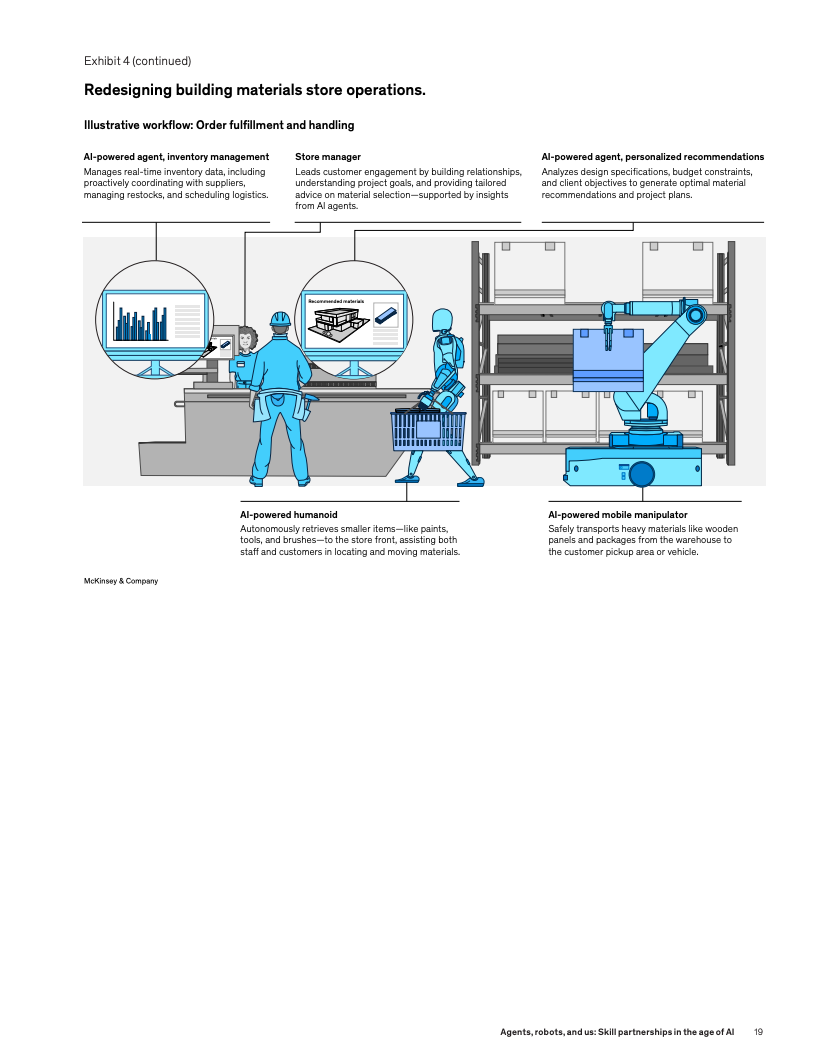 Exhibit 4 (continued)

Redesigning building materials store operations.

Illustrative workflow: Order fulfillment and handling

AI-powered agent, inventory management
Manages real-time inventory data, including proactively coordinating with suppliers, managing restocks, and scheduling logistics.

Store manager
Leads customer engagement by building relationships, understanding project goals, and providing tailored advice on material selection—supported by insights from AI agents.

AI-powered agent, personalized recommendations
Analyzes design specifications, budget constraints, and client objectives to generate optimal material recommendations and project plans.

Recommended materials

AI-powered humanoid
Autonomously retrieves smaller items—like paints, tools, and brushes—to the store front, assisting both staff and customers in locating and moving materials.

AI-powered mobile manipulator
Safely transports heavy materials like wooden panels and packages from the warehouse to the customer pickup area or vehicle.

McKinsey & Company

Agents, robots, and us: Skill partnerships in the age of AI 19