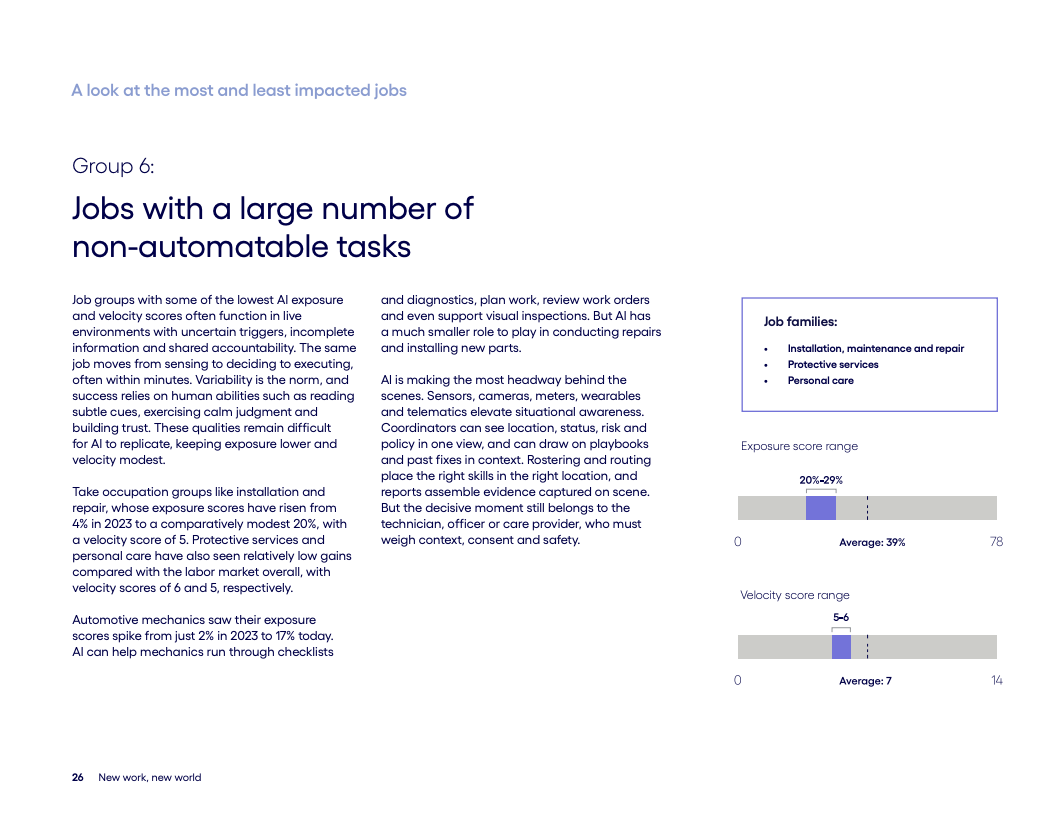 A look at the most and least impacted jobs

Group 6:

Jobs with a large number of non-automatable tasks

Job groups with some of the lowest AI exposure and velocity scores often function in live environments with uncertain triggers, incomplete information and shared accountability. The same job moves from sensing to deciding to executing, often within minutes. Variability is the norm, and success relies on human abilities such as reading subtle cues, exercising calm judgment and building trust. These qualities remain difficult for AI to replicate, keeping exposure lower and velocity modest.

Take occupation groups like installation and repair, whose exposure scores have risen from 4% in 2023 to a comparatively modest 20%, with a velocity score of 5. Protective services and personal care have also seen relatively low gains compared with the labor market overall, with velocity scores of 6 and 5, respectively.

Automotive mechanics saw their exposure scores spike from just 2% in 2023 to 17% today. AI can help mechanics run through checklists and diagnostics, plan work, review work orders and even support visual inspections. But AI has a much smaller role to play in conducting repairs and installing new parts.

AI is making the most headway behind the scenes. Sensors, cameras, meters, wearables and telematics elevate situational awareness. Coordinators can see location, status, risk and policy in one view, and can draw on playbooks and past fixes in context. Rostering and routing place the right skills in the right location, and reports assemble evidence captured on scene. But the decisive moment still belongs to the technician, officer or care provider, who must weigh context, consent and safety.

Job families:
• Installation, maintenance and repair
• Protective services
• Personal care

Exposure score range
20%–29%
0 Average: 39% 78

Velocity score range
5–6
0 Average: 7 14

26 New work, new world