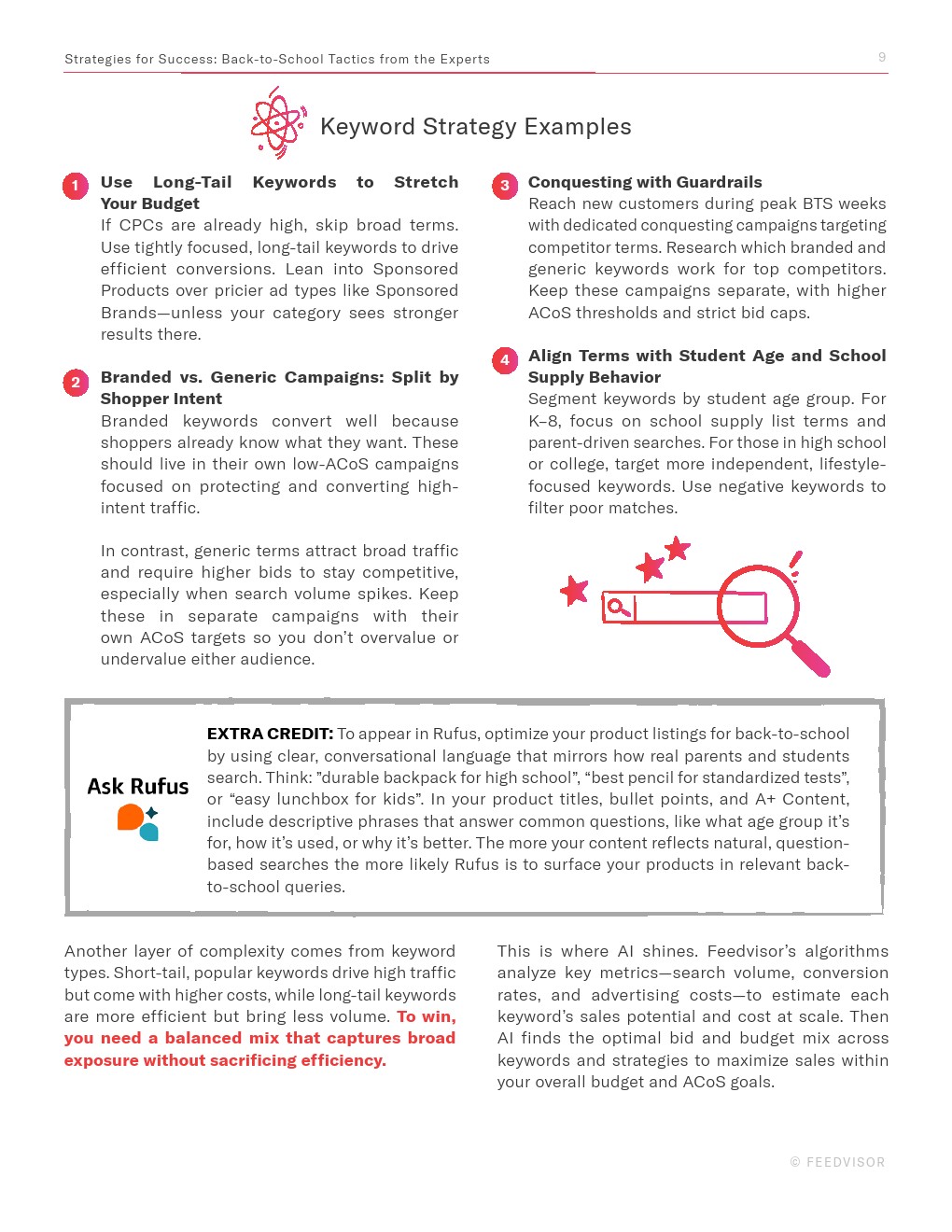 Strategies for Success: Back-to-School Tactics from the Experts

9

Keyword Strategy Examples

1 Use Long-Tail Keywords to Stretch Your Budget
If CPCs are already high, skip broad terms. Use tightly focused, long-tail keywords to drive efficient conversions. Lean into Sponsored Products over pricier ad types like Sponsored Brands—unless your category sees stronger results there.

2 Branded vs. Generic Campaigns: Split by Shopper Intent
Branded keywords convert well because shoppers already know what they want. These should live in their own low-ACoS campaigns focused on protecting and converting high-intent traffic.

In contrast, generic terms attract broad traffic and require higher bids to stay competitive, especially when search volume spikes. Keep these in separate campaigns with their own ACoS targets so you don't overvalue or undervalue either audience.

3 Conquesting with Guardrails
Reach new customers during peak BTS weeks with dedicated conquesting campaigns targeting competitor terms. Research which branded and generic keywords work for top competitors. Keep these campaigns separate, with higher ACoS thresholds and strict bid caps.

4 Align Terms with Student Age and School Supply Behavior
Segment keywords by student age group. For K–8, focus on school supply list terms and parent-driven searches. For those in high school or college, target more independent, lifestyle-focused keywords. Use negative keywords to filter poor matches.

Ask Rufus

EXTRA CREDIT: To appear in Rufus, optimize your product listings for back-to-school by using clear, conversational language that mirrors how real parents and students search. Think: "durable backpack for high school", "best pencil for standardized tests", or "easy lunchbox for kids". In your product titles, bullet points, and A+ Content, include descriptive phrases that answer common questions, like what age group it's for, how it's used, or why it's better. The more your content reflects natural, question-based searches the more likely Rufus is to surface your products in relevant back-to-school queries.

Another layer of complexity comes from keyword types. Short-tail, popular keywords drive high traffic but come with higher costs, while long-tail keywords are more efficient but bring less volume. To win, you need a balanced mix that captures broad exposure without sacrificing efficiency.

This is where AI shines. Feedvisor's algorithms analyze key metrics—search volume, conversion rates, and advertising costs—to estimate each keyword's sales potential and cost at scale. Then AI finds the optimal bid and budget mix across keywords and strategies to maximize sales within your overall budget and ACoS goals.

© FEEDVISOR