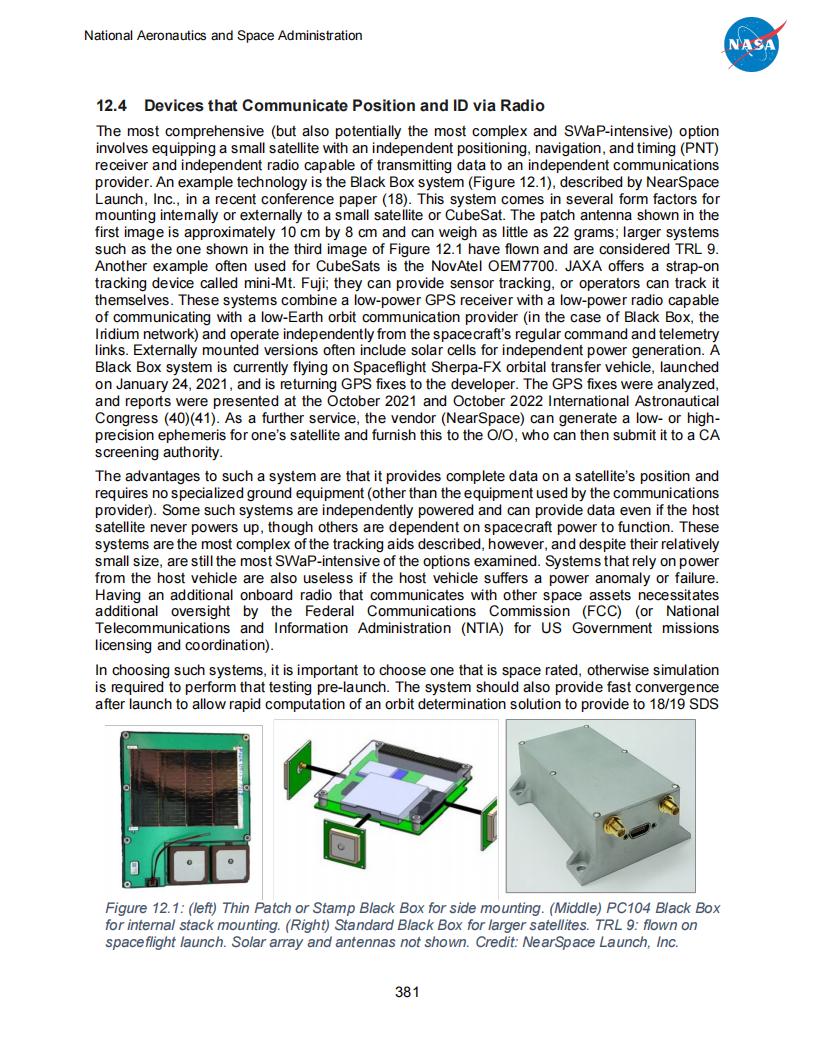 National Aeronautics and Space Administration

NASA

12.4 Devices that Communicate Position and ID via Radio

The most comprehensive (but also potentially the most complex and SWaP-intensive) option involves equipping a small satellite with an independent positioning, navigation, and timing (PNT) receiver and independent radio capable of transmitting data to an independent communications provider. An example technology is the Black Box system (Figure 12.1), described by NearSpace Launch, Inc., in a recent conference paper (18). This system comes in several form factors for mounting internally or externally to a small satellite or CubeSat. The patch antenna shown in the first image is approximately 10 cm by 8 cm and can weigh as little as 22 grams; larger systems such as the one shown in the third image of Figure 12.1 have flown and are considered TRL 9. Another example often used for CubeSats is the NovAtel OEM7700. JAXA offers a strap-on tracking device called mini-Mt. Fuji; they can provide sensor tracking, or operators can track it themselves. These systems combine a low-power GPS receiver with a low-power radio capable of communicating with a low-Earth orbit communication provider (in the case of Black Box, the Iridium network) and operate independently from the spacecraft's regular command and telemetry links. Externally mounted versions often include solar cells for independent power generation. A Black Box system is currently flying on Spaceflight Sherpa-FX orbital transfer vehicle, launched on January 24, 2021, and is returning GPS fixes to the developer. The GPS fixes were analyzed, and reports were presented at the October 2021 and October 2022 International Astronautical Congress (40)(41). As a further service, the vendor (NearSpace) can generate a low- or high-precision ephemeris for one's satellite and furnish this to the O/O, who can then submit it to a CA screening authority.

The advantages to such a system are that it provides complete data on a satellite's position and requires no specialized ground equipment (other than the equipment used by the communications provider). Some such systems are independently powered and can provide data even if the host satellite never powers up, though others are dependent on spacecraft power to function. These systems are the most complex of the tracking aids described, however, and despite their relatively small size, are still the most SWaP-intensive of the options examined. Systems that rely on power from the host vehicle are also useless if the host vehicle suffers a power anomaly or failure. Having an additional onboard radio that communicates with other space assets necessitates additional oversight by the Federal Communications Commission (FCC) (or National Telecommunications and Information Administration (NTIA) for US Government missions licensing and coordination).

In choosing such systems, it is important to choose one that is space rated, otherwise simulation is required to perform that testing pre-launch. The system should also provide fast convergence after launch to allow rapid computation of an orbit determination solution to provide to 18/19 SDS

Figure 12.1: (left) Thin Patch or Stamp Black Box for side mounting. (Middle) PC104 Black Box for internal stack mounting. (Right) Standard Black Box for larger satellites. TRL 9: flown on spaceflight launch. Solar array and antennas not shown. Credit: NearSpace Launch, Inc.

381