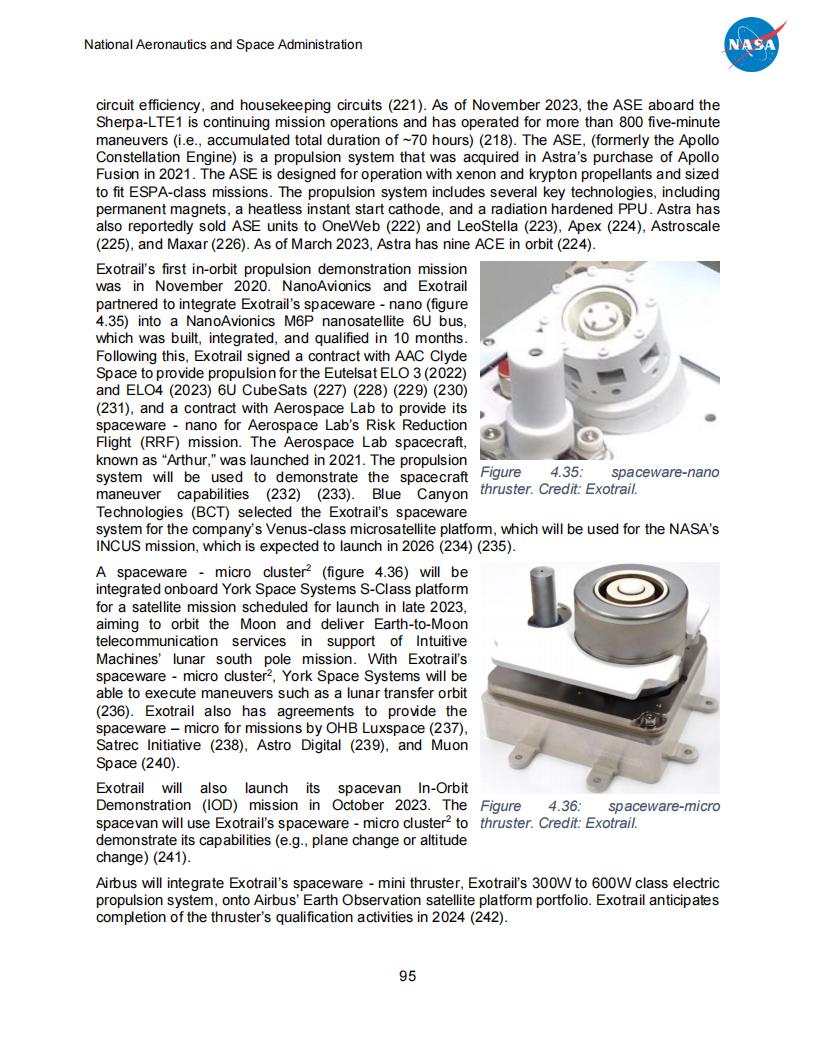 National Aeronautics and Space Administration

NASA

circuit efficiency, and housekeeping circuits (221). As of November 2023, the ASE aboard the Sherpa-LTE1 is continuing mission operations and has operated for more than 800 five-minute maneuvers (i.e., accumulated total duration of ~70 hours) (218). The ASE, (formerly the Apollo Constellation Engine) is a propulsion system that was acquired in Astra's purchase of Apollo Fusion in 2021. The ASE is designed for operation with xenon and krypton propellants and sized to fit ESPA-class missions. The propulsion system includes several key technologies, including permanent magnets, a heatless instant start cathode, and a radiation hardened PPU. Astra has also reportedly sold ASE units to OneWeb (222) and LeoStella (223), Apex (224), Astroscale (225), and Maxar (226). As of March 2023, Astra has nine ACE in orbit (224).

Exotrail's first in-orbit propulsion demonstration mission was in November 2020. NanoAvionics and Exotrail partnered to integrate Exotrail's spaceware - nano (figure 4.35) into a NanoAvionics M6P nanosatellite 6U bus, which was built, integrated, and qualified in 10 months. Following this, Exotrail signed a contract with AAC Clyde Space to provide propulsion for the Eutelsat ELO 3 (2022) and ELO4 (2023) 6U CubeSats (227) (228) (229) (230) (231), and a contract with Aerospace Lab to provide its spaceware - nano for Aerospace Lab's Risk Reduction Flight (RRF) mission. The Aerospace Lab spacecraft, known as "Arthur," was launched in 2021. The propulsion system will be used to demonstrate the spacecraft maneuver capabilities (232) (233). Blue Canyon Technologies (BCT) selected the Exotrail's spaceware system for the company's Venus-class microsatellite platform, which will be used for the NASA's INCUS mission, which is expected to launch in 2026 (234) (235).

Figure 4.35: spaceware-nano thruster. Credit: Exotrail.

A spaceware - micro cluster$^2$ (figure 4.36) will be integrated onboard York Space Systems S-Class platform for a satellite mission scheduled for launch in late 2023, aiming to orbit the Moon and deliver Earth-to-Moon telecommunication services in support of Intuitive Machines' lunar south pole mission. With Exotrail's spaceware - micro cluster$^2$, York Space Systems will be able to execute maneuvers such as a lunar transfer orbit (236). Exotrail also has agreements to provide the spaceware – micro for missions by OHB Luxspace (237), Satrec Initiative (238), Astro Digital (239), and Muon Space (240).

Exotrail will also launch its spacevan In-Orbit Demonstration (IOD) mission in October 2023. The spacevan will use Exotrail's spaceware - micro cluster$^2$ to demonstrate its capabilities (e.g., plane change or altitude change) (241).

Figure 4.36: spaceware-micro thruster. Credit: Exotrail.

Airbus will integrate Exotrail's spaceware - mini thruster, Exotrail's 300W to 600W class electric propulsion system, onto Airbus' Earth Observation satellite platform portfolio. Exotrail anticipates completion of the thruster's qualification activities in 2024 (242).

95