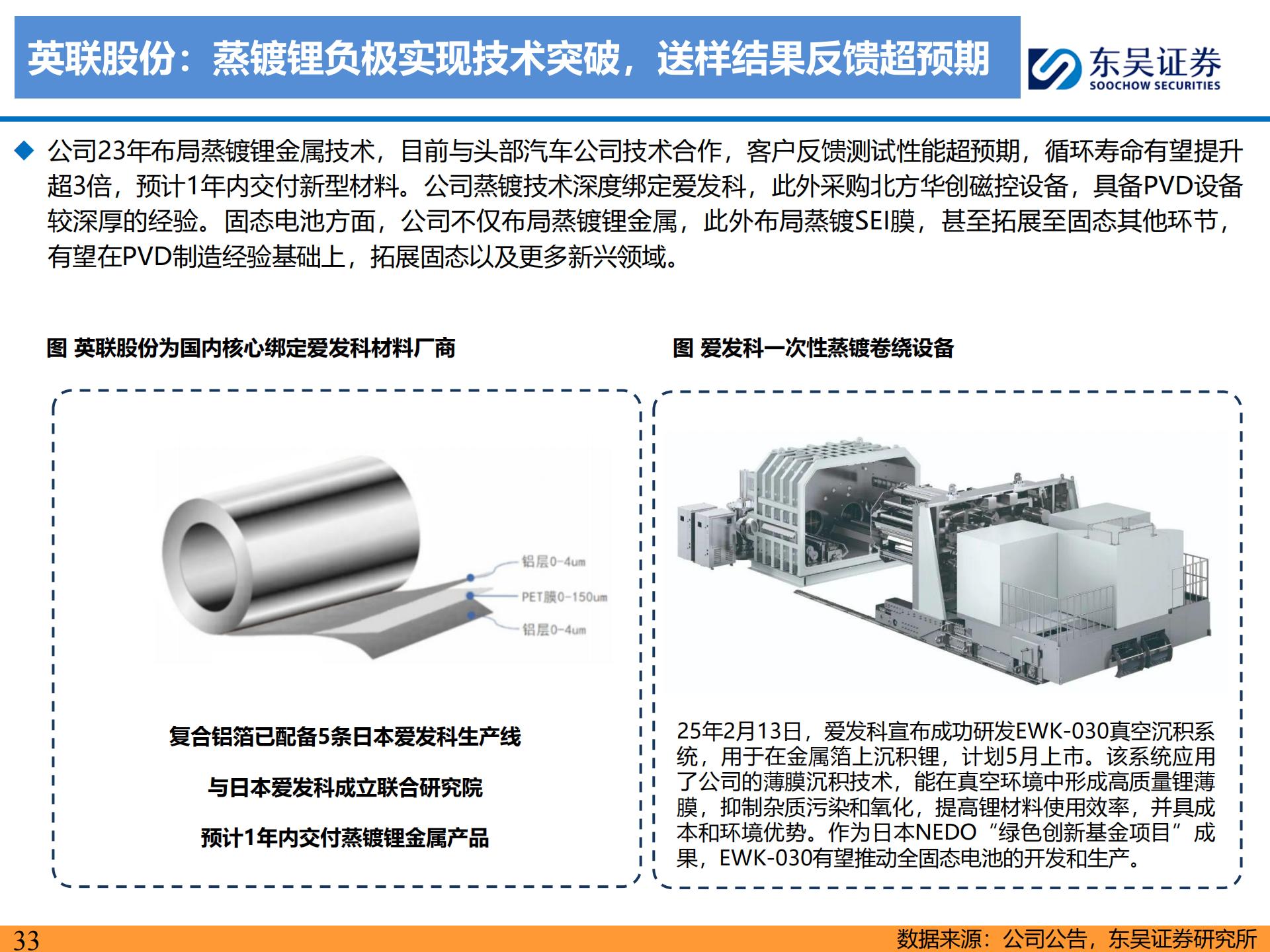 英联股份：蒸镀锂负极实现技术突破，送样结果反馈超预期

东吴证券
SOOCHOW SECURITIES

◆ 公司23年布局蒸镀锂金属技术，目前与头部汽车公司技术合作，客户反馈测试性能超预期，循环寿命有望提升超3倍，预计1年内交付新型材料。公司蒸镀技术深度绑定爱发科，此外采购北方华创磁控设备，具备PVD设备较深厚的经验。固态电池方面，公司不仅布局蒸镀锂金属，此外布局蒸镀SEI膜，甚至拓展至固态其他环节，有望在PVD制造经验基础上，拓展固态以及更多新兴领域。

图 英联股份为国内核心绑定爱发科材料厂商

铝层0-4um
PET膜0-150um
铝层0-4um

复合铝箔已配备5条日本爱发科生产线

与日本爱发科成立联合研究院

预计1年内交付蒸镀锂金属产品

图 爱发科一次性蒸镀卷绕设备

25年2月13日，爱发科宣布成功研发EWK-030真空沉积系统，用于在金属箔上沉积锂，计划5月上市。该系统应用了公司的薄膜沉积技术，能在真空环境中形成高质量锂薄膜，抑制杂质污染和氧化，提高锂材料使用效率，并具成本和环境优势。作为日本NEDO“绿色创新基金项目”成果，EWK-030有望推动全固态电池的开发和生产。

33

数据来源：公司公告，东吴证券研究所