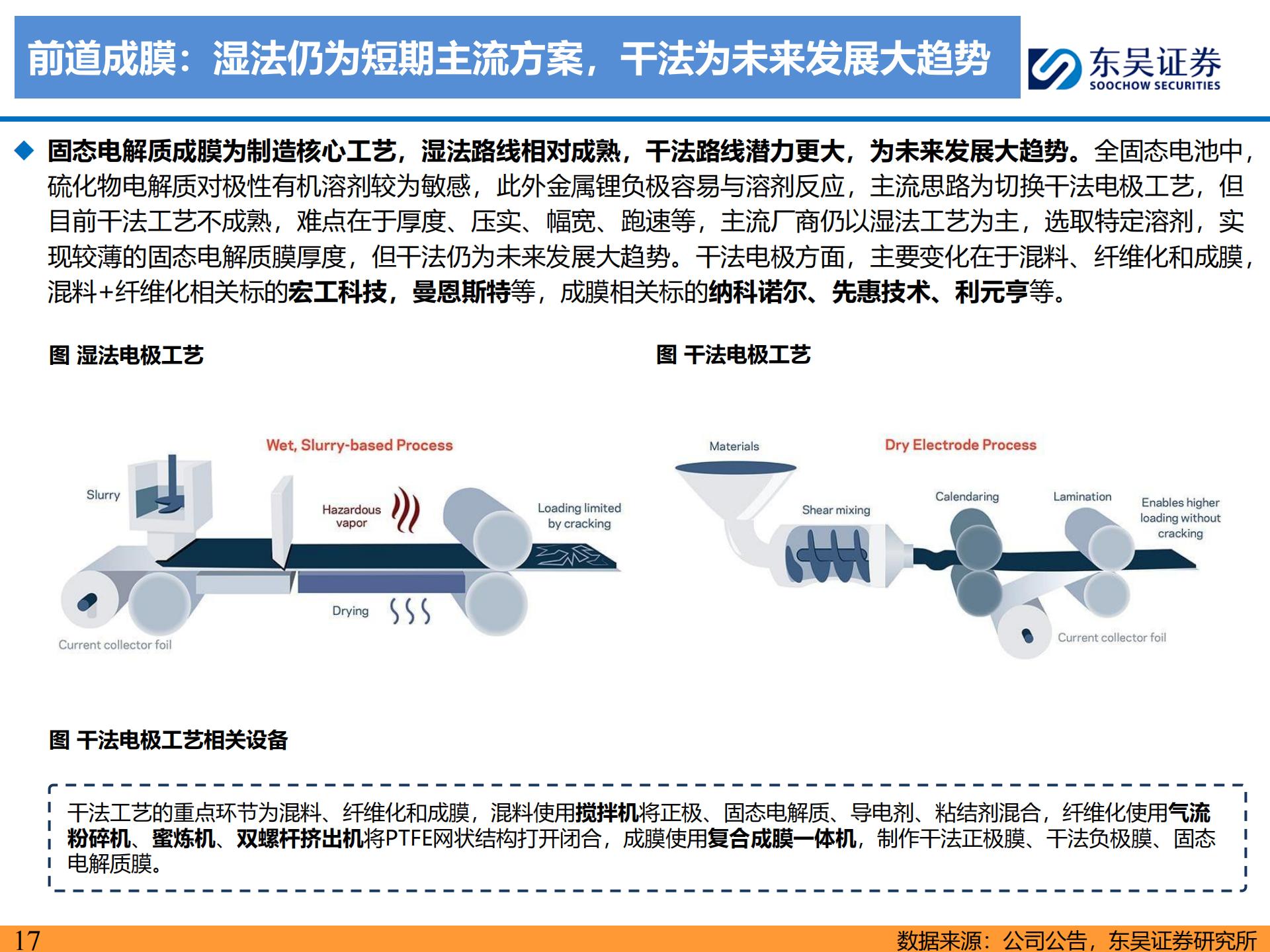 前道成膜：湿法仍为短期主流方案，干法为未来发展大趋势

东吴证券
SOOCHOW SECURITIES

◆ 固态电解质成膜为制造核心工艺，湿法路线相对成熟，干法路线潜力更大，为未来发展大趋势。全固态电池中，硫化物电解质对极性有机溶剂较为敏感，此外金属锂负极容易与溶剂反应，主流思路为切换干法电极工艺，但目前干法工艺不成熟，难点在于厚度、压实、幅宽、跑速等，主流厂商仍以湿法工艺为主，选取特定溶剂，实现较薄的固态电解质膜厚度，但干法仍为未来发展大趋势。干法电极方面，主要变化在于混料、纤维化和成膜，混料+纤维化相关标的宏工科技，曼恩斯特等，成膜相关标的纳科诺尔、先惠技术、利元亨等。

图 湿法电极工艺

Wet, Slurry-based Process

Slurry

Hazardous vapor

Loading limited by cracking

Drying

Current collector foil

图 干法电极工艺

Materials

Dry Electrode Process

Shear mixing

Calendaring

Lamination

Enables higher loading without cracking

Current collector foil

图 干法电极工艺相关设备

干法工艺的重点环节为混料、纤维化和成膜，混料使用搅拌机将正极、固态电解质、导电剂、粘结剂混合，纤维化使用气流粉碎机、蜜炼机、双螺杆挤出机将PTFE网状结构打开闭合，成膜使用复合成膜一体机，制作干法正极膜、干法负极膜、固态电解质膜。

17

数据来源：公司公告，东吴证券研究所