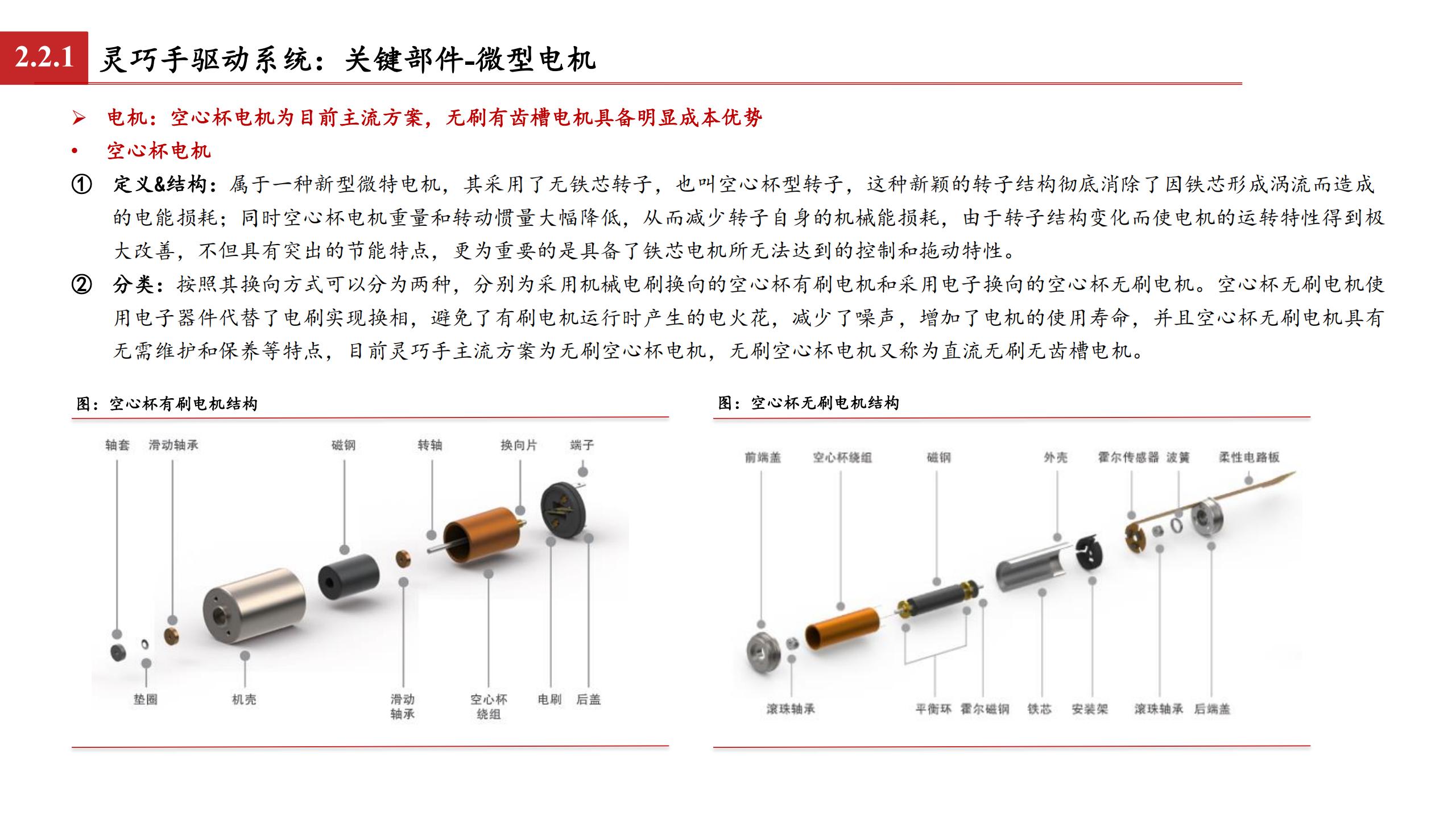 2.2.1 灵巧手驱动系统：关键部件-微型电机

➢ 电机：空心杯电机为目前主流方案，无刷有齿槽电机具备明显成本优势

• 空心杯电机

① 定义&结构：属于一种新型微特电机，其采用了无铁芯转子，也叫空心杯型转子，这种新颖的转子结构彻底消除了因铁芯形成涡流而造成的电能损耗；同时空心杯电机重量和转动惯量大幅降低，从而减少转子自身的机械能损耗，由于转子结构变化而使电机的运转特性得到极大改善，不但具有突出的节能特点，更为重要的是具备了铁芯电机所无法达到的控制和拖动特性。

② 分类：按照其换向方式可以分为两种，分别为采用机械电刷换向的空心杯有刷电机和采用电子换向的空心杯无刷电机。空心杯无刷电机使用电子器件代替了电刷实现换相，避免了有刷电机运行时产生的电火花，减少了噪声，增加了电机的使用寿命，并且空心杯无刷电机具有无需维护和保养等特点，目前灵巧手主流方案为无刷空心杯电机，无刷空心杯电机又称为直流无刷无齿槽电机。

图：空心杯有刷电机结构

轴套 滑动轴承 磁钢 转轴 换向片 端子

垫圈 机壳 滑动轴承 空心杯绕组 电刷 后盖

图：空心杯无刷电机结构

前端盖 空心杯绕组 磁钢 外壳 霍尔传感器 波簧 柔性电路板

滚珠轴承 平衡环 霍尔磁钢 铁芯 安装架 滚珠轴承 后端盖