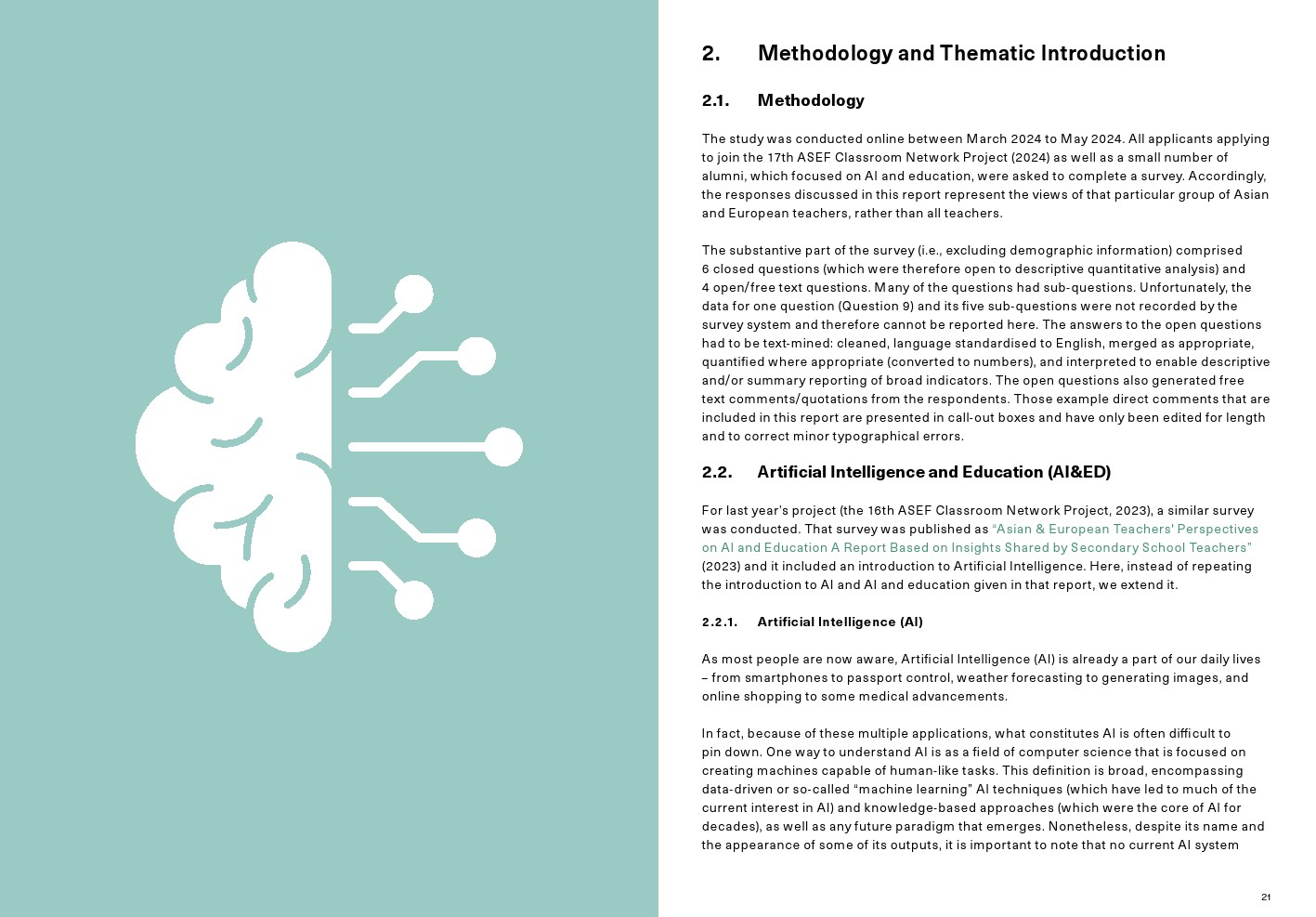 2. Methodology and Thematic Introduction

2.1. Methodology

The study was conducted online between March 2024 to May 2024. All applicants applying to join the 17th ASEF Classroom Network Project (2024) as well as a small number of alumni, which focused on AI and education, were asked to complete a survey. Accordingly, the responses discussed in this report represent the views of that particular group of Asian and European teachers, rather than all teachers.

The substantive part of the survey (i.e., excluding demographic information) comprised 6 closed questions (which were therefore open to descriptive quantitative analysis) and 4 open/free text questions. Many of the questions had sub-questions. Unfortunately, the data for one question (Question 9) and its five sub-questions were not recorded by the survey system and therefore cannot be reported here. The answers to the open questions had to be text-mined: cleaned, language standardised to English, merged as appropriate, quantified where appropriate (converted to numbers), and interpreted to enable descriptive and/or summary reporting of broad indicators. The open questions also generated free text comments/quotations from the respondents. Those example direct comments that are included in this report are presented in call-out boxes and have only been edited for length and to correct minor typographical errors.

2.2. Artificial Intelligence and Education (AI&ED)

For last year's project (the 16th ASEF Classroom Network Project, 2023), a similar survey was conducted. That survey was published as "Asian & European Teachers' Perspectives on AI and Education A Report Based on Insights Shared by Secondary School Teachers" (2023) and it included an introduction to Artificial Intelligence. Here, instead of repeating the introduction to AI and AI and education given in that report, we extend it.

2.2.1. Artificial Intelligence (AI)

As most people are now aware, Artificial Intelligence (AI) is already a part of our daily lives – from smartphones to passport control, weather forecasting to generating images, and online shopping to some medical advancements.

In fact, because of these multiple applications, what constitutes AI is often difficult to pin down. One way to understand AI is as a field of computer science that is focused on creating machines capable of human-like tasks. This definition is broad, encompassing data-driven or so-called "machine learning" AI techniques (which have led to much of the current interest in AI) and knowledge-based approaches (which were the core of AI for decades), as well as any future paradigm that emerges. Nonetheless, despite its name and the appearance of some of its outputs, it is important to note that no current AI system

21