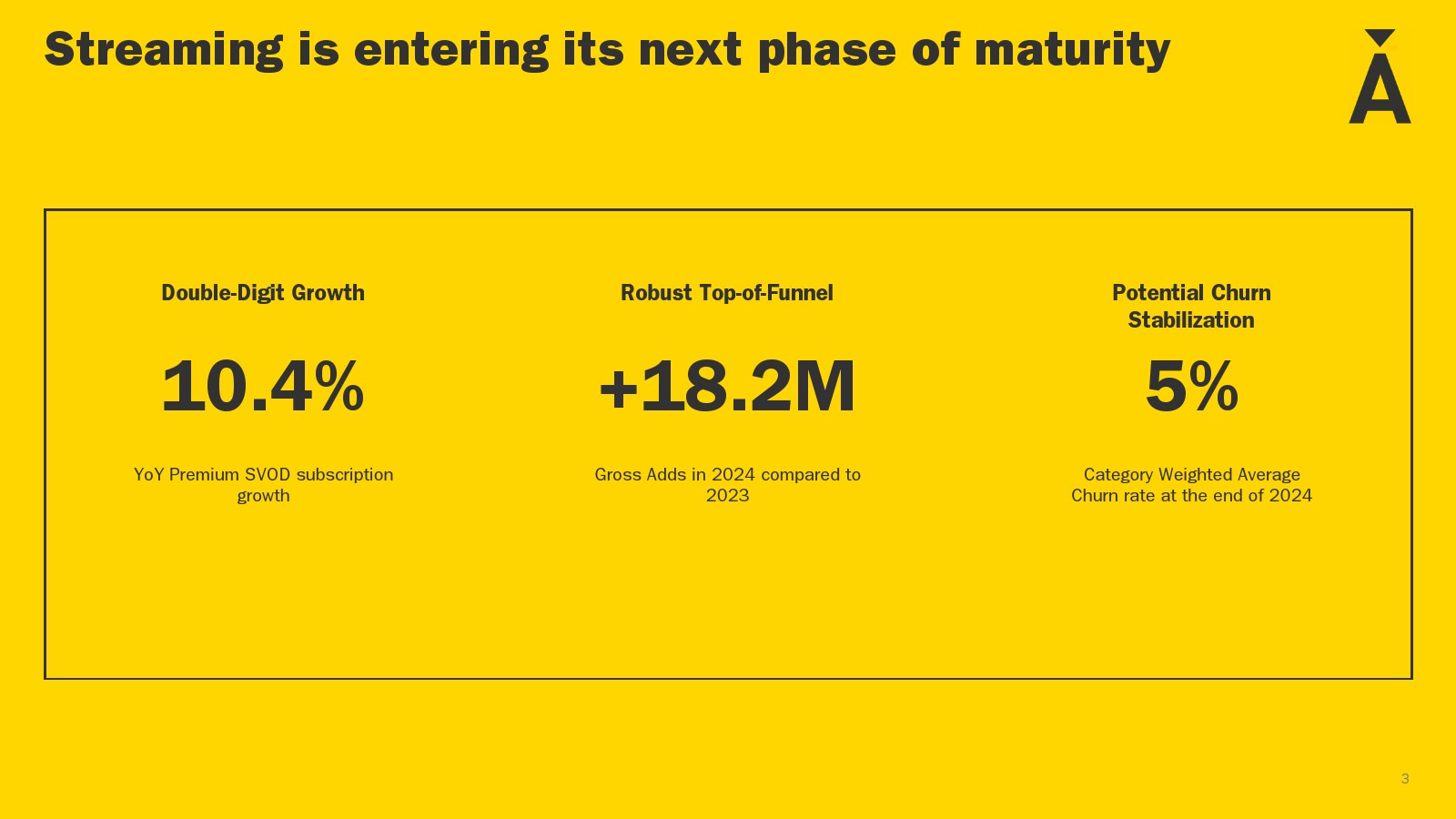 Streaming is entering its next phase of maturity

Double-Digit Growth

10.4%

YoY Premium SVOD subscription growth

Robust Top-of-Funnel

+18.2M

Gross Adds in 2024 compared to 2023

Potential Churn Stabilization

5%

Category Weighted Average Churn rate at the end of 2024

3