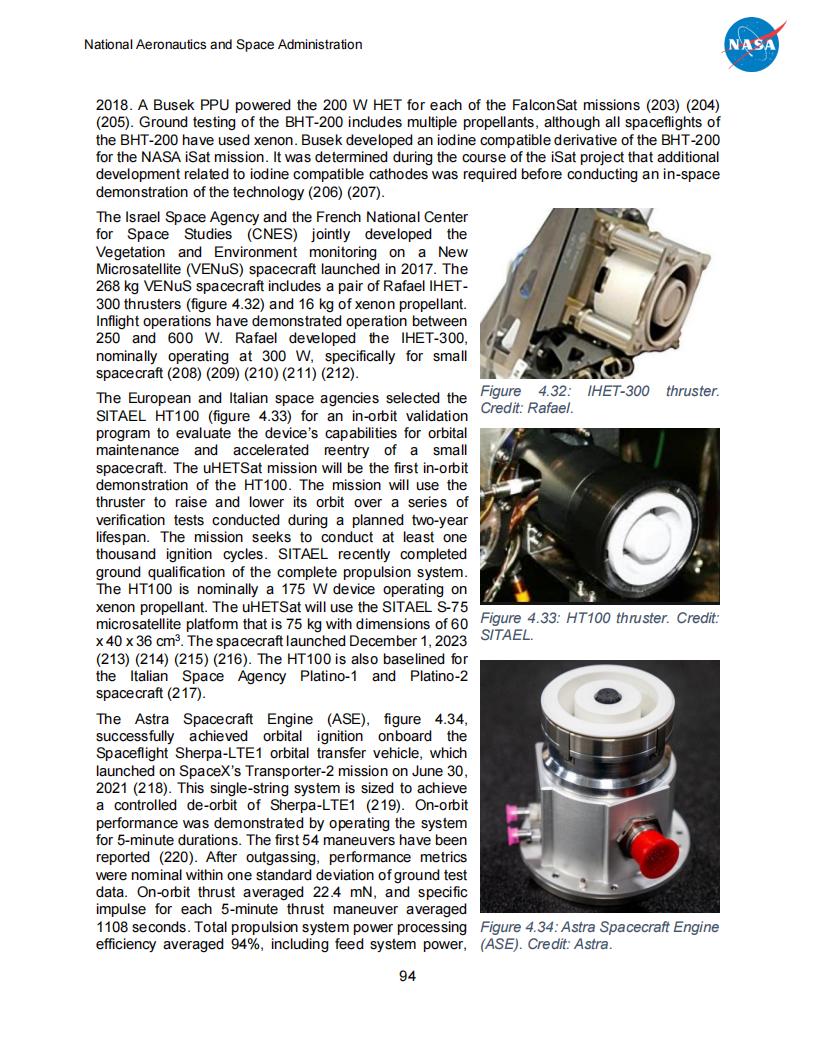 National Aeronautics and Space Administration

NASA

2018. A Busek PPU powered the 200 W HET for each of the FalconSat missions (203) (204) (205). Ground testing of the BHT-200 includes multiple propellants, although all spaceflights of the BHT-200 have used xenon. Busek developed an iodine compatible derivative of the BHT-200 for the NASA iSat mission. It was determined during the course of the iSat project that additional development related to iodine compatible cathodes was required before conducting an in-space demonstration of the technology (206) (207).

The Israel Space Agency and the French National Center for Space Studies (CNES) jointly developed the Vegetation and Environment monitoring on a New Microsatellite (VENuS) spacecraft launched in 2017. The 268 kg VENuS spacecraft includes a pair of Rafael IHET-300 thrusters (figure 4.32) and 16 kg of xenon propellant. Inflight operations have demonstrated operation between 250 and 600 W. Rafael developed the IHET-300, nominally operating at 300 W, specifically for small spacecraft (208) (209) (210) (211) (212).

The European and Italian space agencies selected the SITAEL HT100 (figure 4.33) for an in-orbit validation program to evaluate the device's capabilities for orbital maintenance and accelerated reentry of a small spacecraft. The uHETSat mission will be the first in-orbit demonstration of the HT100. The mission will use the thruster to raise and lower its orbit over a series of verification tests conducted during a planned two-year lifespan. The mission seeks to conduct at least one thousand ignition cycles. SITAEL recently completed ground qualification of the complete propulsion system. The HT100 is nominally a 175 W device operating on xenon propellant. The uHETSat will use the SITAEL S-75 microsatellite platform that is 75 kg with dimensions of 60 x 40 x 36 cm$^3$. The spacecraft launched December 1, 2023 (213) (214) (215) (216). The HT100 is also baselined for the Italian Space Agency Platino-1 and Platino-2 spacecraft (217).

The Astra Spacecraft Engine (ASE), figure 4.34, successfully achieved orbital ignition onboard the Spaceflight Sherpa-LTE1 orbital transfer vehicle, which launched on SpaceX's Transporter-2 mission on June 30, 2021 (218). This single-string system is sized to achieve a controlled de-orbit of Sherpa-LTE1 (219). On-orbit performance was demonstrated by operating the system for 5-minute durations. The first 54 maneuvers have been reported (220). After outgassing, performance metrics were nominal within one standard deviation of ground test data. On-orbit thrust averaged 22.4 mN, and specific impulse for each 5-minute thrust maneuver averaged 1108 seconds. Total propulsion system power processing efficiency averaged 94%, including feed system power,

Figure 4.32: IHET-300 thruster. Credit: Rafael.

Figure 4.33: HT100 thruster. Credit: SITAEL.

Figure 4.34: Astra Spacecraft Engine (ASE). Credit: Astra.

94