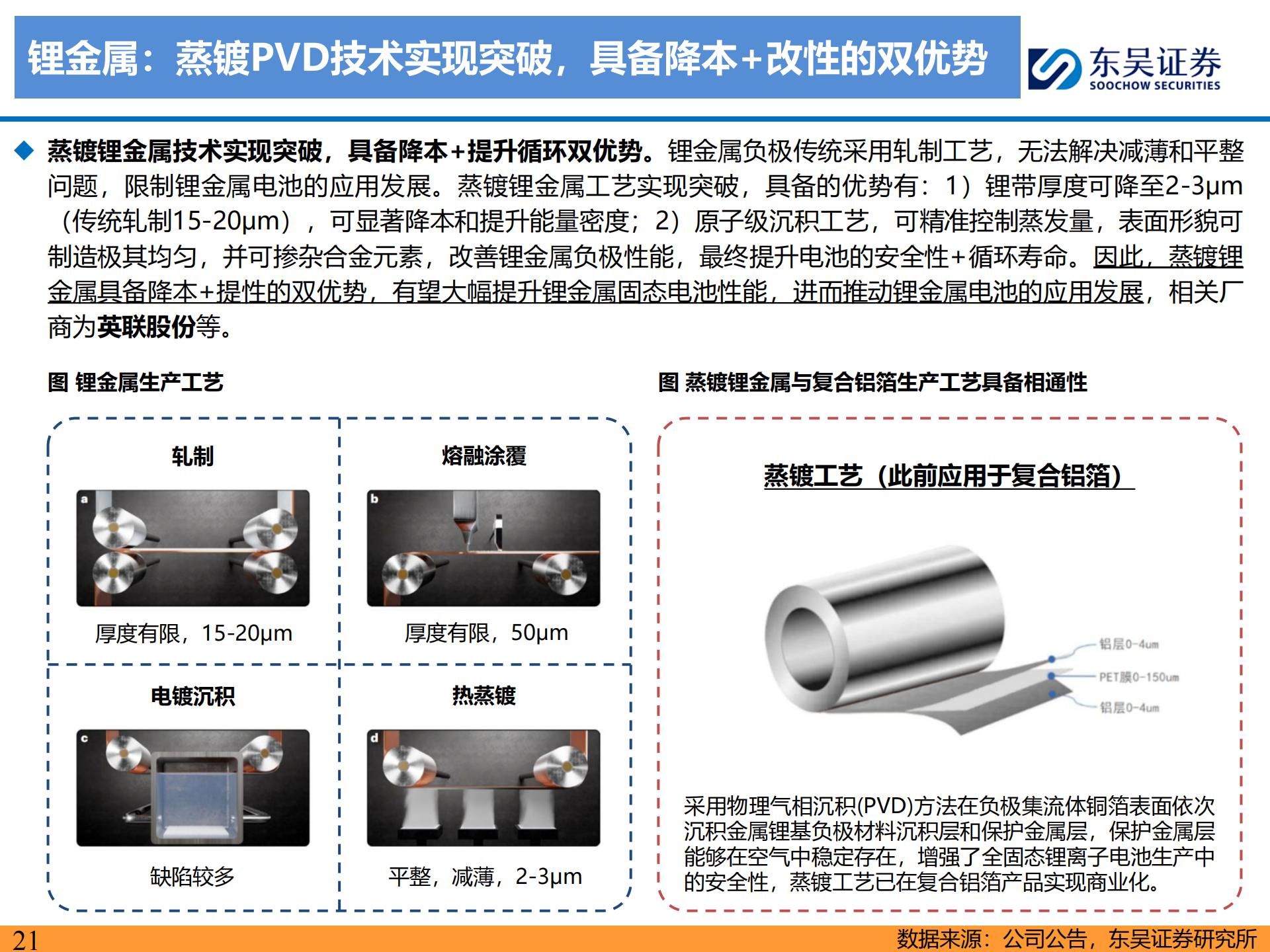 锂金属：蒸镀PVD技术实现突破，具备降本+改性的双优势

东吴证券
SOOCHOW SECURITIES

◆ 蒸镀锂金属技术实现突破，具备降本+提升循环双优势。锂金属负极传统采用轧制工艺，无法解决减薄和平整问题，限制锂金属电池的应用发展。蒸镀锂金属工艺实现突破，具备的优势有：1）锂带厚度可降至2-3μm（传统轧制15-20μm），可显著降本和提升能量密度；2）原子级沉积工艺，可精准控制蒸发量，表面形貌可制造极其均匀，并可掺杂合金元素，改善锂金属负极性能，最终提升电池的安全性+循环寿命。因此，蒸镀锂金属具备降本+提性的双优势，有望大幅提升锂金属固态电池性能，进而推动锂金属电池的应用发展，相关厂商为英联股份等。

图 锂金属生产工艺

轧制
a
厚度有限，15-20μm

熔融涂覆
b
厚度有限，50μm

电镀沉积
c
缺陷较多

热蒸镀
d
平整，减薄，2-3μm

图 蒸镀锂金属与复合铝箔生产工艺具备相通性

蒸镀工艺（此前应用于复合铝箔）

铝层0-4um
PET膜0-150um
铝层0-4um

采用物理气相沉积(PVD)方法在负极集流体铜箔表面依次沉积金属锂基负极材料沉积层和保护金属层，保护金属层能够在空气中稳定存在，增强了全固态锂离子电池生产中的安全性，蒸镀工艺已在复合铝箔产品实现商业化。

21
数据来源：公司公告，东吴证券研究所