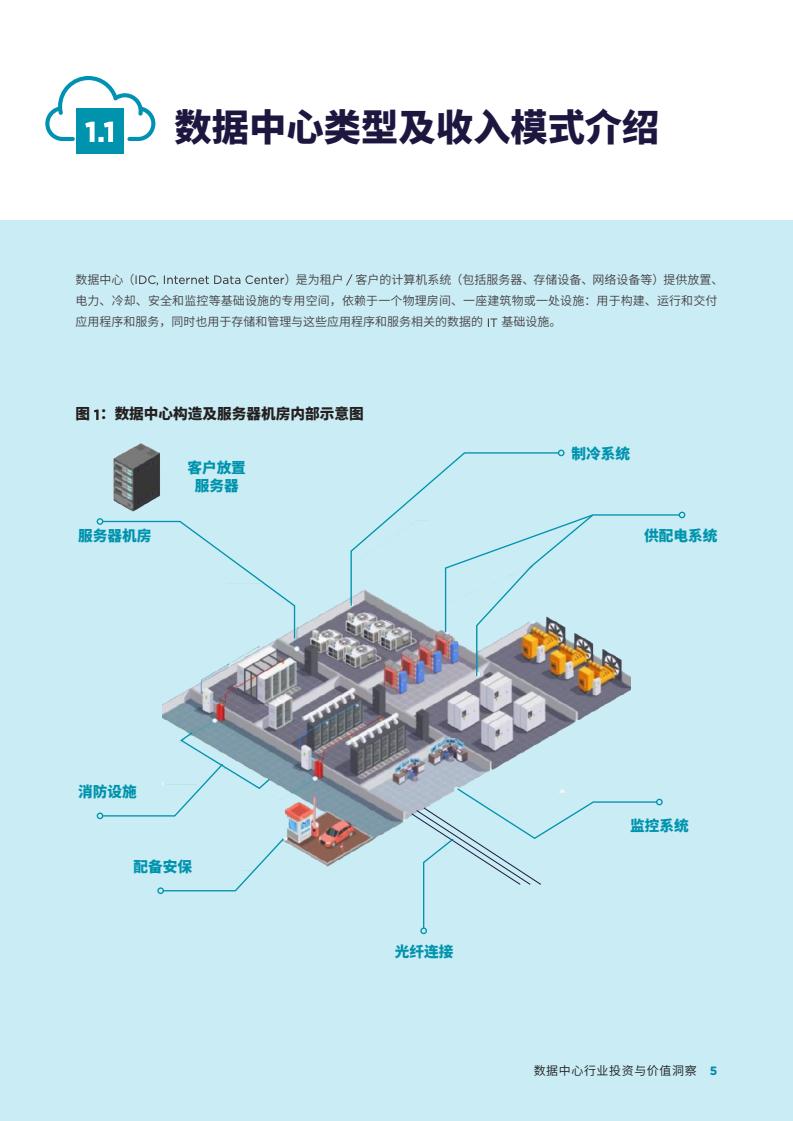 1.1 数据中心类型及收入模式介绍

数据中心（IDC, Internet Data Center）是为租户 / 客户的计算机系统（包括服务器、存储设备、网络设备等）提供放置、电力、冷却、安全和监控等基础设施的专用空间，依赖于一个物理房间、一座建筑物或一处设施：用于构建、运行和交付应用程序和服务，同时也用于存储和管理与这些应用程序和服务相关的数据的 IT 基础设施。

图 1：数据中心构造及服务器机房内部示意图

客户放置服务器

制冷系统

服务器机房

供配电系统

消防设施

监控系统

配备安保

光纤连接

数据中心行业投资与价值洞察 5