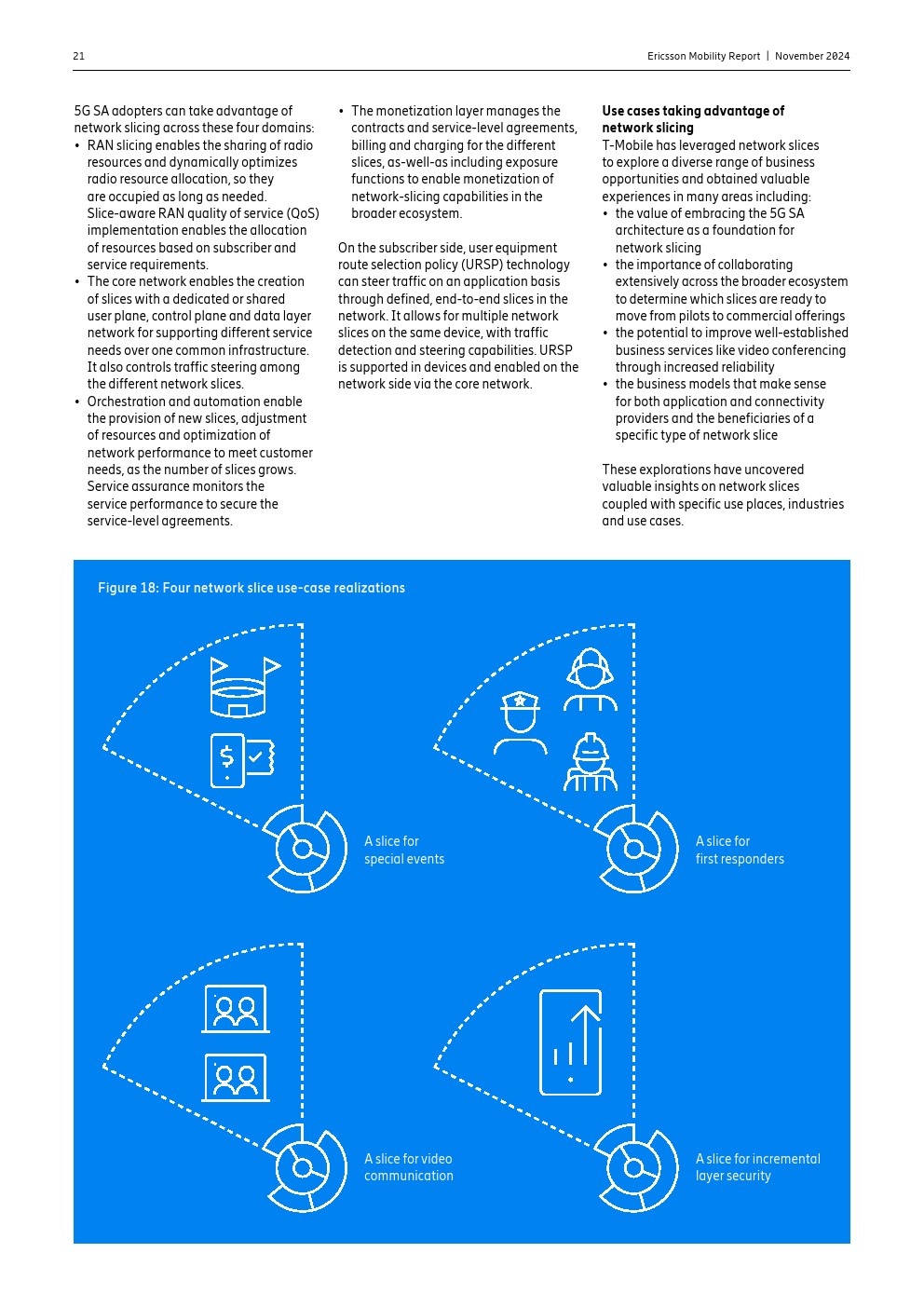 21

Ericsson Mobility Report | November 2024

5G SA adopters can take advantage of network slicing across these four domains:
• RAN slicing enables the sharing of radio resources and dynamically optimizes radio resource allocation, so they are occupied as long as needed. Slice-aware RAN quality of service (QoS) implementation enables the allocation of resources based on subscriber and service requirements.
• The core network enables the creation of slices with a dedicated or shared user plane, control plane and data layer network for supporting different service needs over one common infrastructure. It also controls traffic steering among the different network slices.
• Orchestration and automation enable the provision of new slices, adjustment of resources and optimization of network performance to meet customer needs, as the number of slices grows. Service assurance monitors the service performance to secure the service-level agreements.
• The monetization layer manages the contracts and service-level agreements, billing and charging for the different slices, as-well-as including exposure functions to enable monetization of network-slicing capabilities in the broader ecosystem.

On the subscriber side, user equipment route selection policy (URSP) technology can steer traffic on an application basis through defined, end-to-end slices in the network. It allows for multiple network slices on the same device, with traffic detection and steering capabilities. URSP is supported in devices and enabled on the network side via the core network.

Use cases taking advantage of network slicing
T-Mobile has leveraged network slices to explore a diverse range of business opportunities and obtained valuable experiences in many areas including:
• the value of embracing the 5G SA architecture as a foundation for network slicing
• the importance of collaborating extensively across the broader ecosystem to determine which slices are ready to move from pilots to commercial offerings
• the potential to improve well-established business services like video conferencing through increased reliability
• the business models that make sense for both application and connectivity providers and the beneficiaries of a specific type of network slice

These explorations have uncovered valuable insights on network slices coupled with specific use places, industries and use cases.

Figure 18: Four network slice use-case realizations

A slice for special events

A slice for first responders

A slice for video communication

A slice for incremental layer security