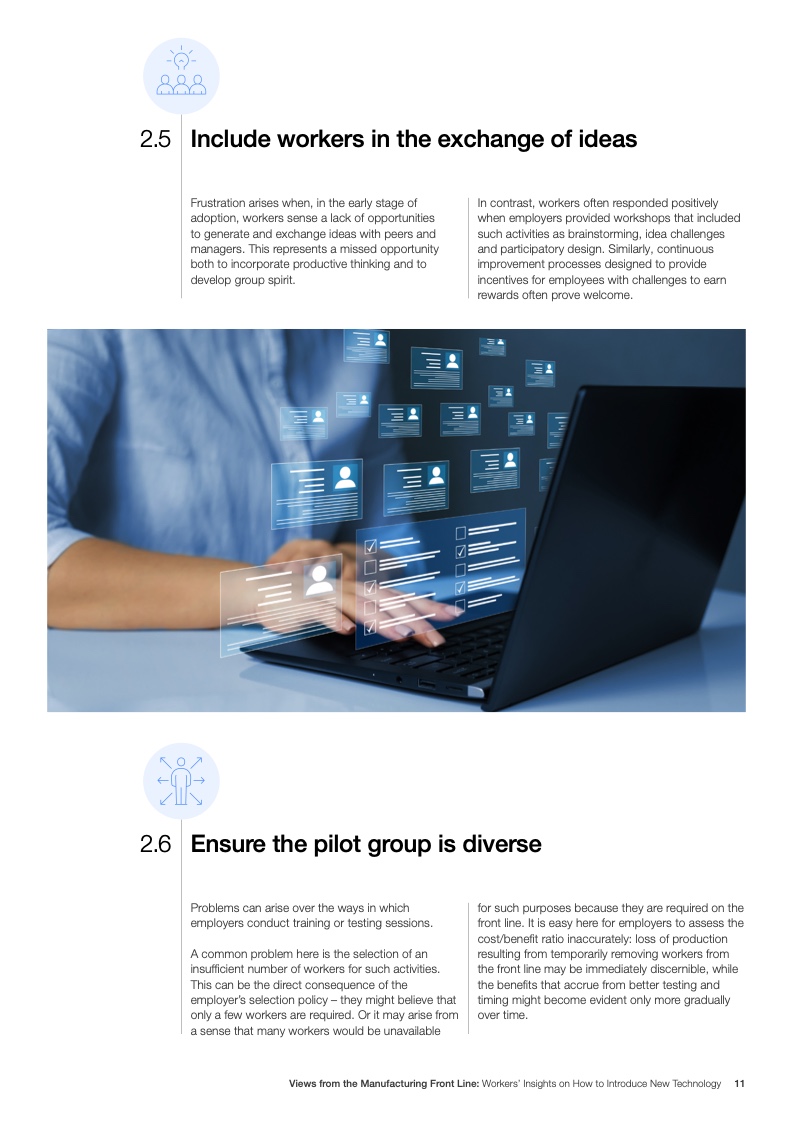 2.5 Include workers in the exchange of ideas

Frustration arises when, in the early stage of adoption, workers sense a lack of opportunities to generate and exchange ideas with peers and managers. This represents a missed opportunity both to incorporate productive thinking and to develop group spirit.

In contrast, workers often responded positively when employers provided workshops that included such activities as brainstorming, idea challenges and participatory design. Similarly, continuous improvement processes designed to provide incentives for employees with challenges to earn rewards often prove welcome.

2.6 Ensure the pilot group is diverse

Problems can arise over the ways in which employers conduct training or testing sessions.

A common problem here is the selection of an insufficient number of workers for such activities. This can be the direct consequence of the employer's selection policy – they might believe that only a few workers are required. Or it may arise from a sense that many workers would be unavailable for such purposes because they are required on the front line. It is easy here for employers to assess the cost/benefit ratio inaccurately: loss of production resulting from temporarily removing workers from the front line may be immediately discernible, while the benefits that accrue from better testing and timing might become evident only more gradually over time.

Views from the Manufacturing Front Line: Workers' Insights on How to Introduce New Technology 11