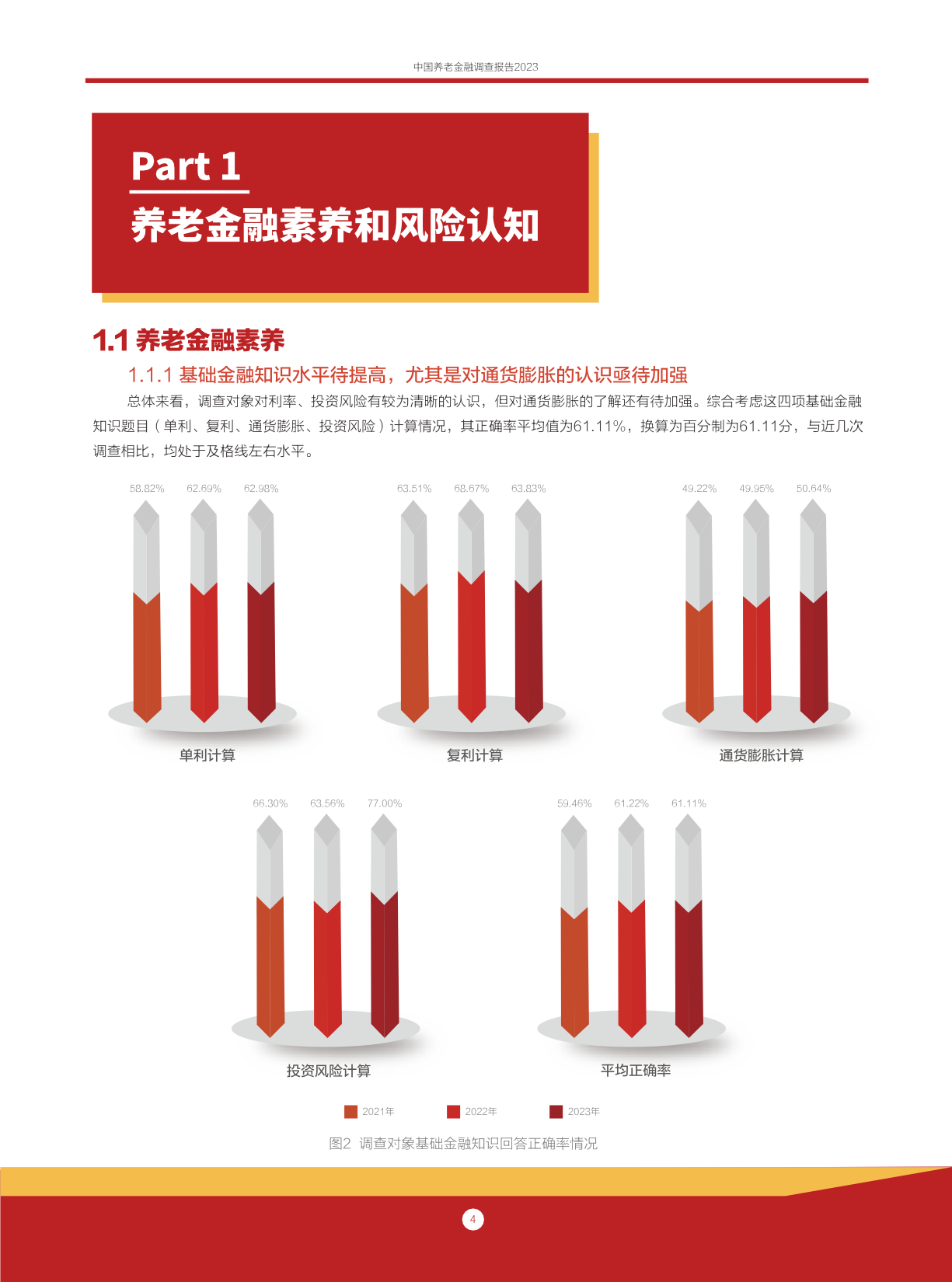 中国养老金融调查报告2023

Part 1
养老金融素养和风险认知

1.1 养老金融素养

1.1.1 基础金融知识水平待提高，尤其是对通货膨胀的认识亟待加强

总体来看，调查对象对利率、投资风险有较为清晰的认识，但对通货膨胀的了解还有待加强。综合考虑这四项基础金融知识题目（单利、复利、通货膨胀、投资风险）计算情况，其正确率平均值为61.11%，换算为百分制为61.11分，与近几次调查相比，均处于及格线左右水平。

58.82% 62.69% 62.98%
单利计算

63.51% 68.67% 63.83%
复利计算

49.22% 49.95% 50.64%
通货膨胀计算

66.30% 63.56% 77.00%
投资风险计算

59.46% 61.22% 61.11%
平均正确率

2021年 2022年 2023年

图2 调查对象基础金融知识回答正确率情况

4