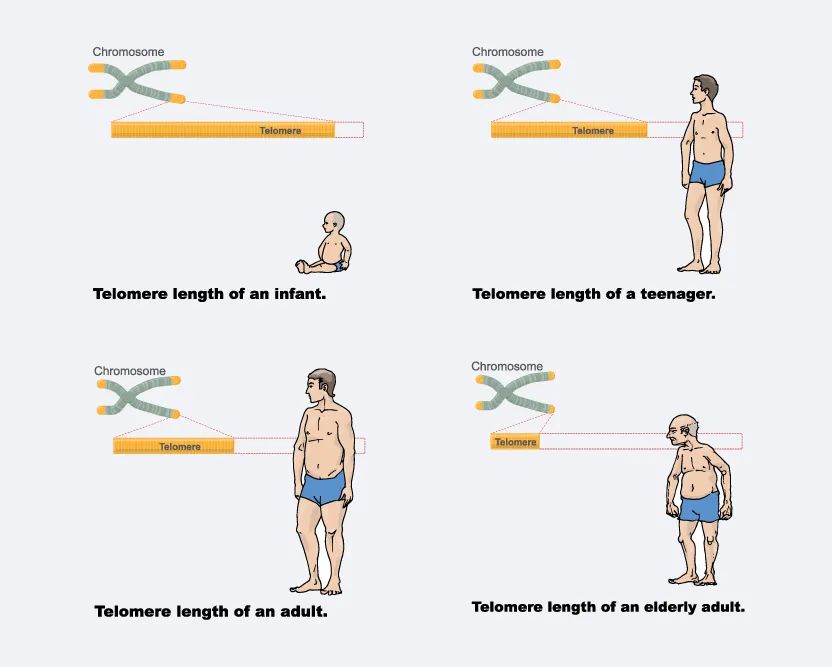 Chromosome

Telomere

Telomere length of an infant.

Chromosome

Telomere

Telomere length of a teenager.

Chromosome

Telomere

Telomere length of an adult.

Chromosome

Telomere

Telomere length of an elderly adult.