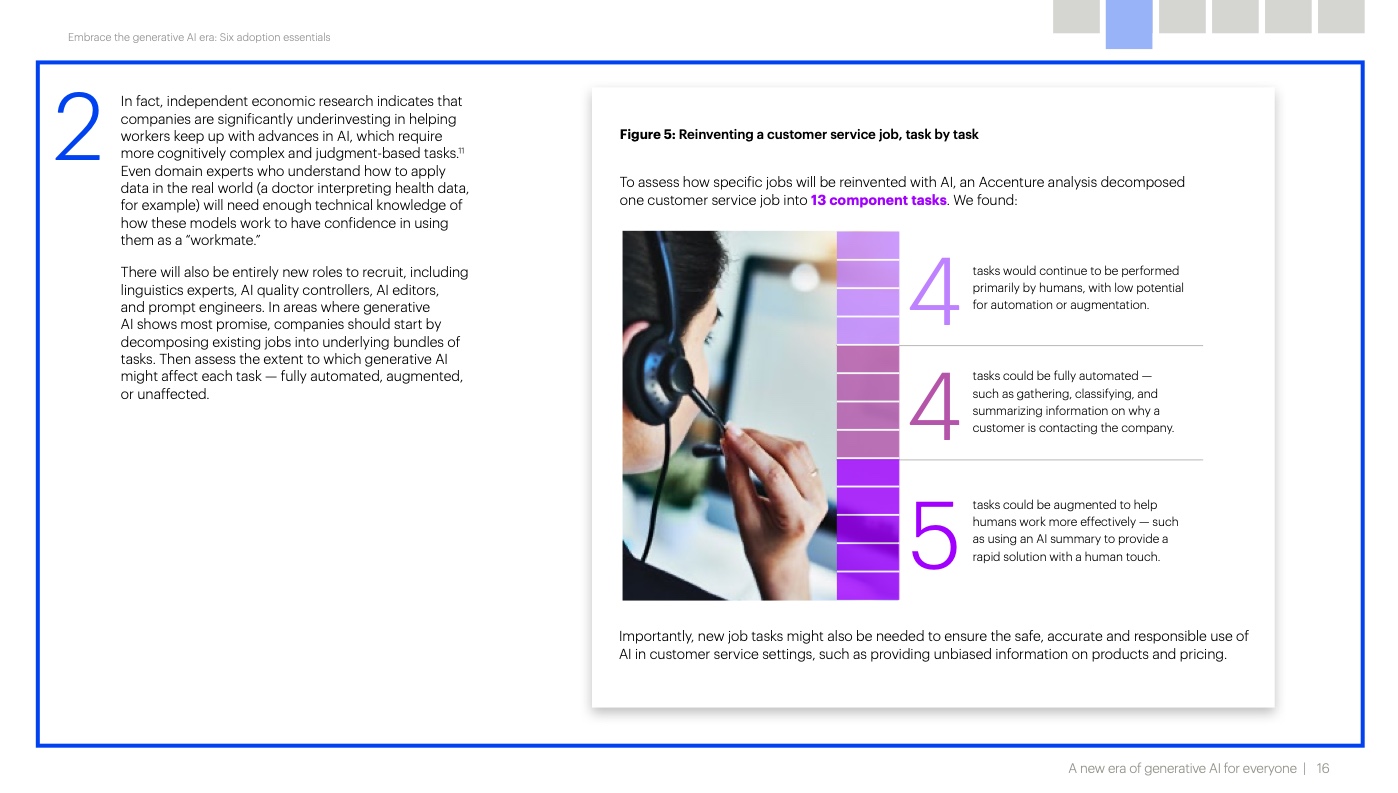 Embrace the generative AI era: Six adoption essentials

2

In fact, independent economic research indicates that companies are significantly underinvesting in helping workers keep up with advances in AI, which require more cognitively complex and judgment-based tasks.$^{11}$ Even domain experts who understand how to apply data in the real world (a doctor interpreting health data, for example) will need enough technical knowledge of how these models work to have confidence in using them as a "workmate."

There will also be entirely new roles to recruit, including linguistics experts, AI quality controllers, AI editors, and prompt engineers. In areas where generative AI shows most promise, companies should start by decomposing existing jobs into underlying bundles of tasks. Then assess the extent to which generative AI might affect each task — fully automated, augmented, or unaffected.

Figure 5: Reinventing a customer service job, task by task

To assess how specific jobs will be reinvented with AI, an Accenture analysis decomposed one customer service job into 13 component tasks. We found:

4 tasks would continue to be performed primarily by humans, with low potential for automation or augmentation.

4 tasks could be fully automated — such as gathering, classifying, and summarizing information on why a customer is contacting the company.

5 tasks could be augmented to help humans work more effectively — such as using an AI summary to provide a rapid solution with a human touch.

Importantly, new job tasks might also be needed to ensure the safe, accurate and responsible use of AI in customer service settings, such as providing unbiased information on products and pricing.

A new era of generative AI for everyone | 16