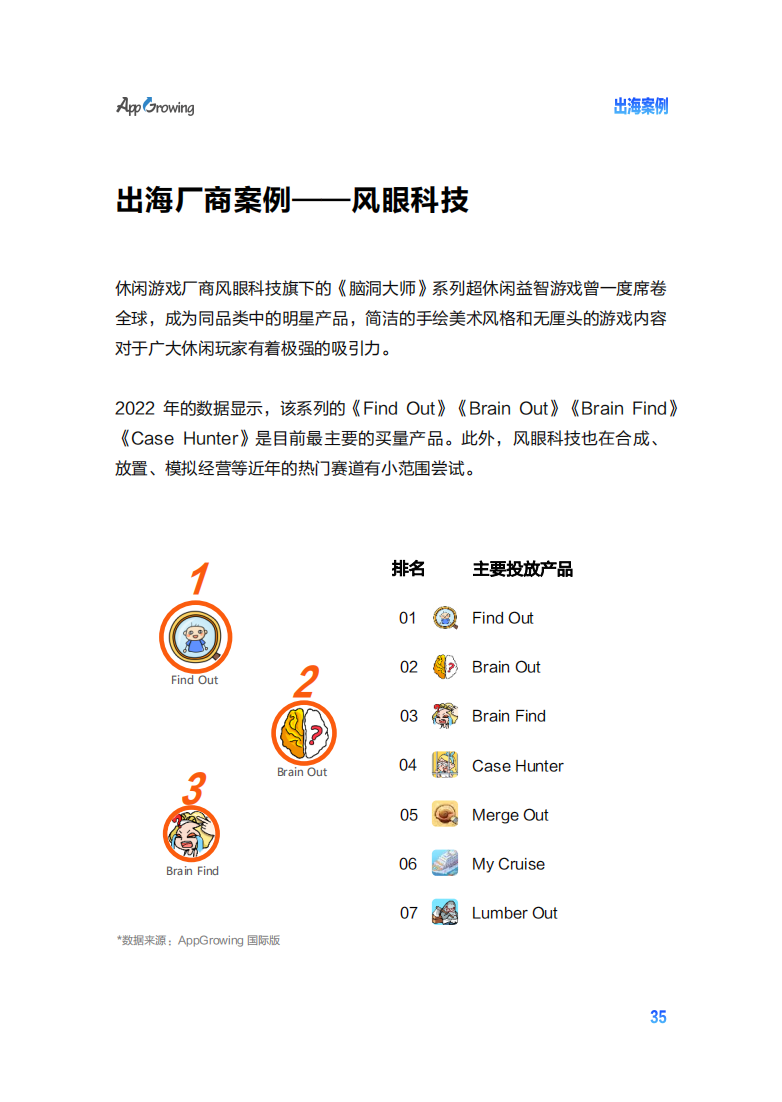 AppGrowing

出海案例

出海厂商案例——风眼科技

休闲游戏厂商风眼科技旗下的《脑洞大师》系列超休闲益智游戏曾一度席卷全球，成为同品类中的明星产品，简洁的手绘美术风格和无厘头的游戏内容对于广大休闲玩家有着极强的吸引力。

2022 年的数据显示，该系列的《Find Out》《Brain Out》《Brain Find》《Case Hunter》是目前最主要的买量产品。此外，风眼科技也在合成、放置、模拟经营等近年的热门赛道有小范围尝试。

1
Find Out
2
Brain Out
3
Brain Find

| 排名 | 主要投放产品 |
|---|---|
| 01 | Find Out |
| 02 | Brain Out |
| 03 | Brain Find |
| 04 | Case Hunter |
| 05 | Merge Out |
| 06 | My Cruise |
| 07 | Lumber Out |

*数据来源：AppGrowing 国际版

35