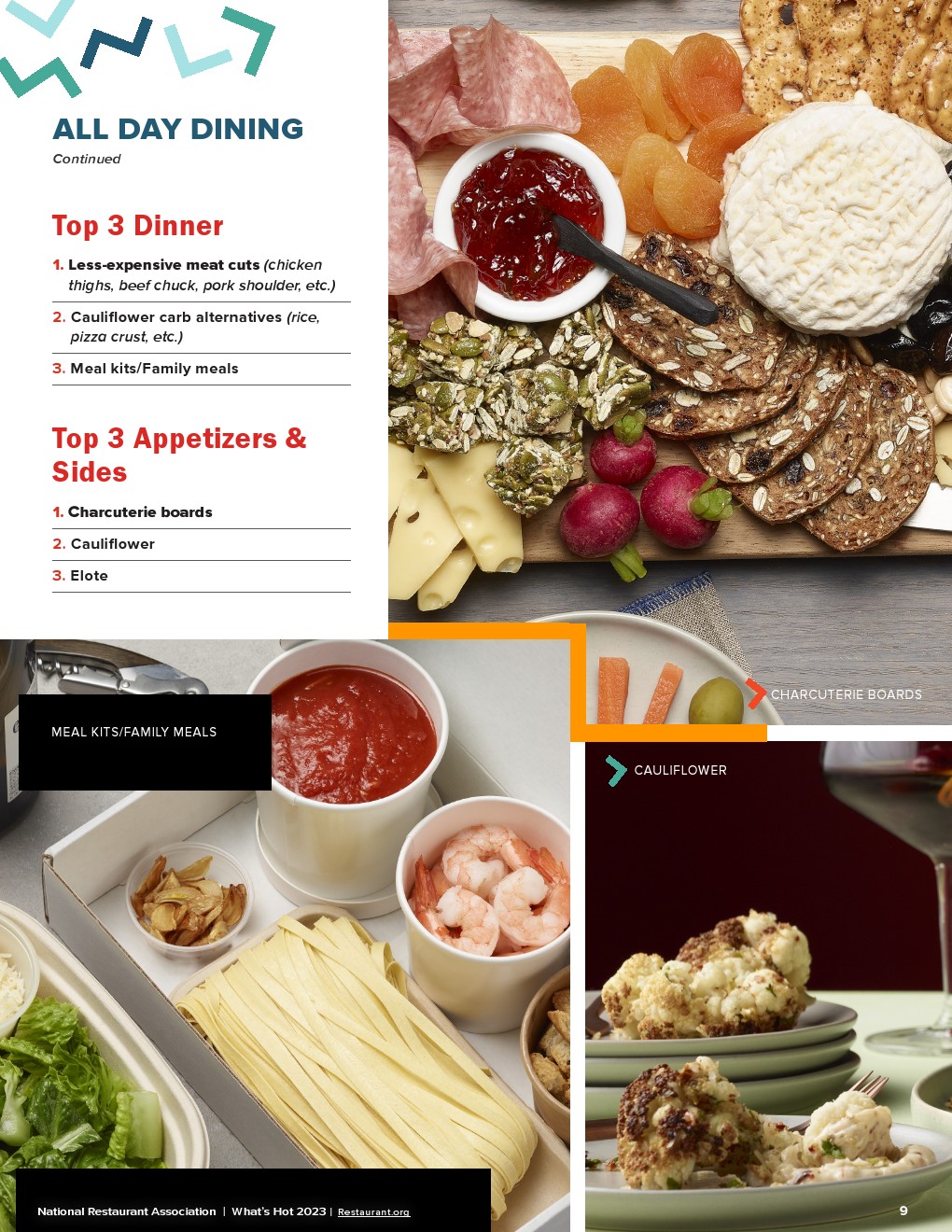 ALL DAY DINING

Continued

Top 3 Dinner

1. Less-expensive meat cuts (chicken thighs, beef chuck, pork shoulder, etc.)

2. Cauliflower carb alternatives (rice, pizza crust, etc.)

3. Meal kits/Family meals

Top 3 Appetizers & Sides

1. Charcuterie boards

2. Cauliflower

3. Elote

CHARCUTERIE BOARDS

MEAL KITS/FAMILY MEALS

CAULIFLOWER

National Restaurant Association | What's Hot 2023 | Restaurant.org

9