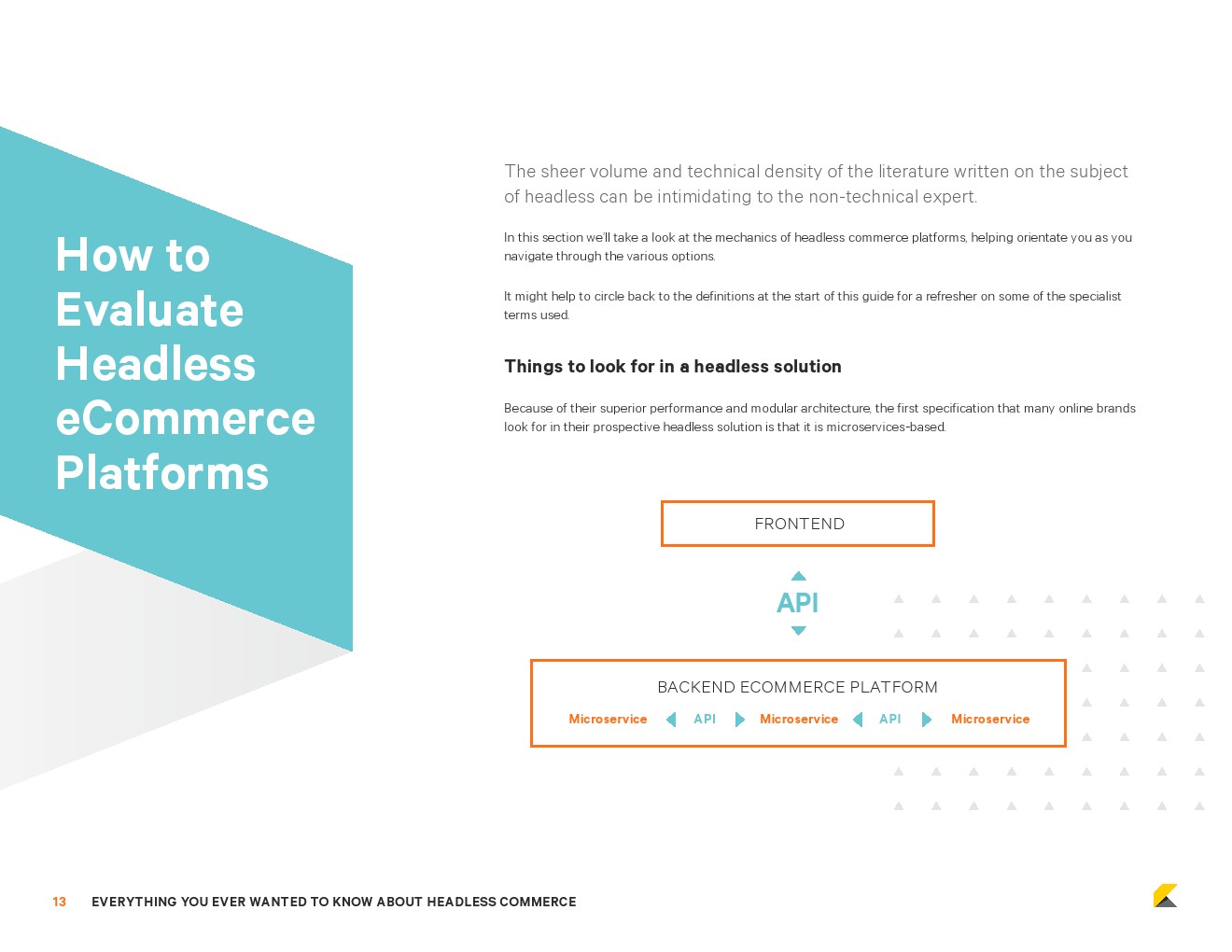 How to Evaluate Headless eCommerce Platforms

The sheer volume and technical density of the literature written on the subject of headless can be intimidating to the non-technical expert.

In this section we'll take a look at the mechanics of headless commerce platforms, helping orientate you as you navigate through the various options.

It might help to circle back to the definitions at the start of this guide for a refresher on some of the specialist terms used.

Things to look for in a headless solution

Because of their superior performance and modular architecture, the first specification that many online brands look for in their prospective headless solution is that it is microservices-based.

FRONTEND

API

BACKEND ECOMMERCE PLATFORM

Microservice API Microservice API Microservice

13 EVERYTHING YOU EVER WANTED TO KNOW ABOUT HEADLESS COMMERCE