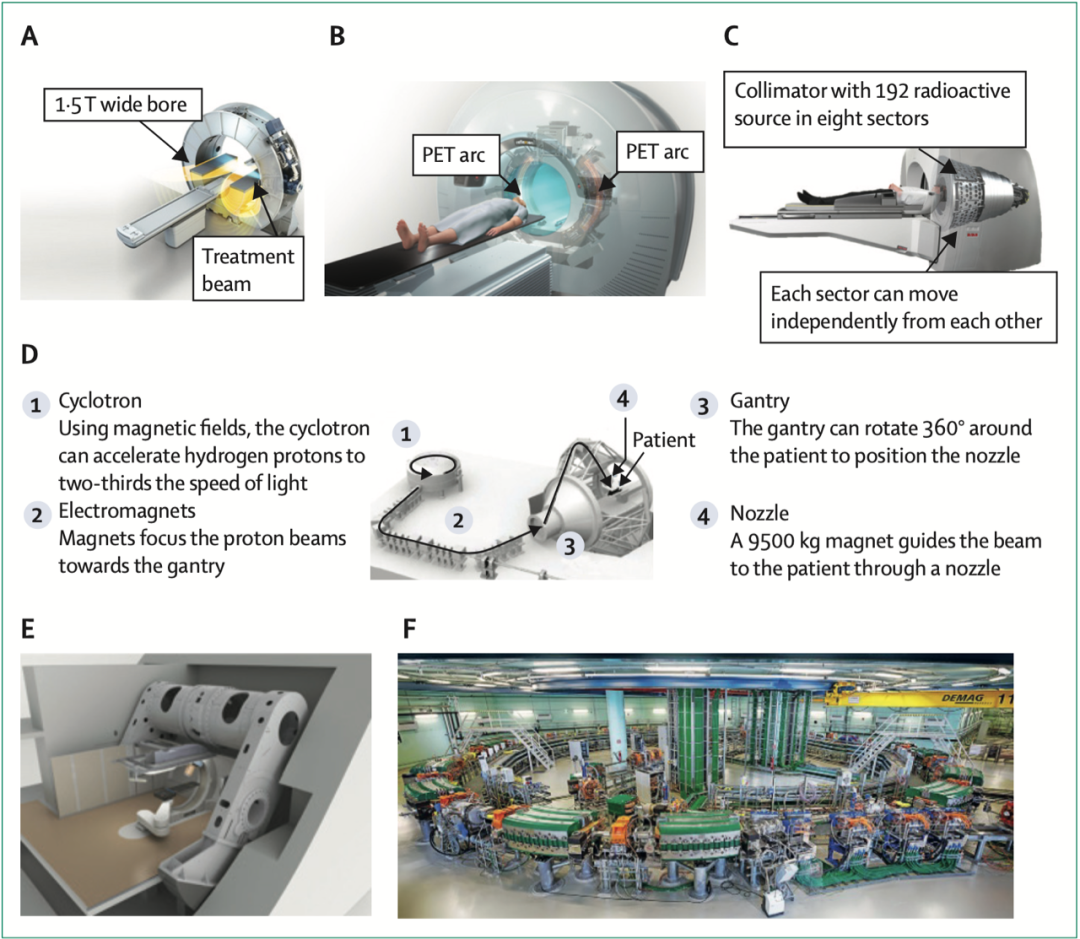 A

1·5 T wide bore

Treatment beam

B

PET arc

PET arc

C

Collimator with 192 radioactive source in eight sectors

Each sector can move independently from each other

D

1 Cyclotron
Using magnetic fields, the cyclotron can accelerate hydrogen protons to two-thirds the speed of light

2 Electromagnets
Magnets focus the proton beams towards the gantry

1

2

3

4

Patient

3 Gantry
The gantry can rotate 360° around the patient to position the nozzle

4 Nozzle
A 9500 kg magnet guides the beam to the patient through a nozzle

E

F

DEMAG 11