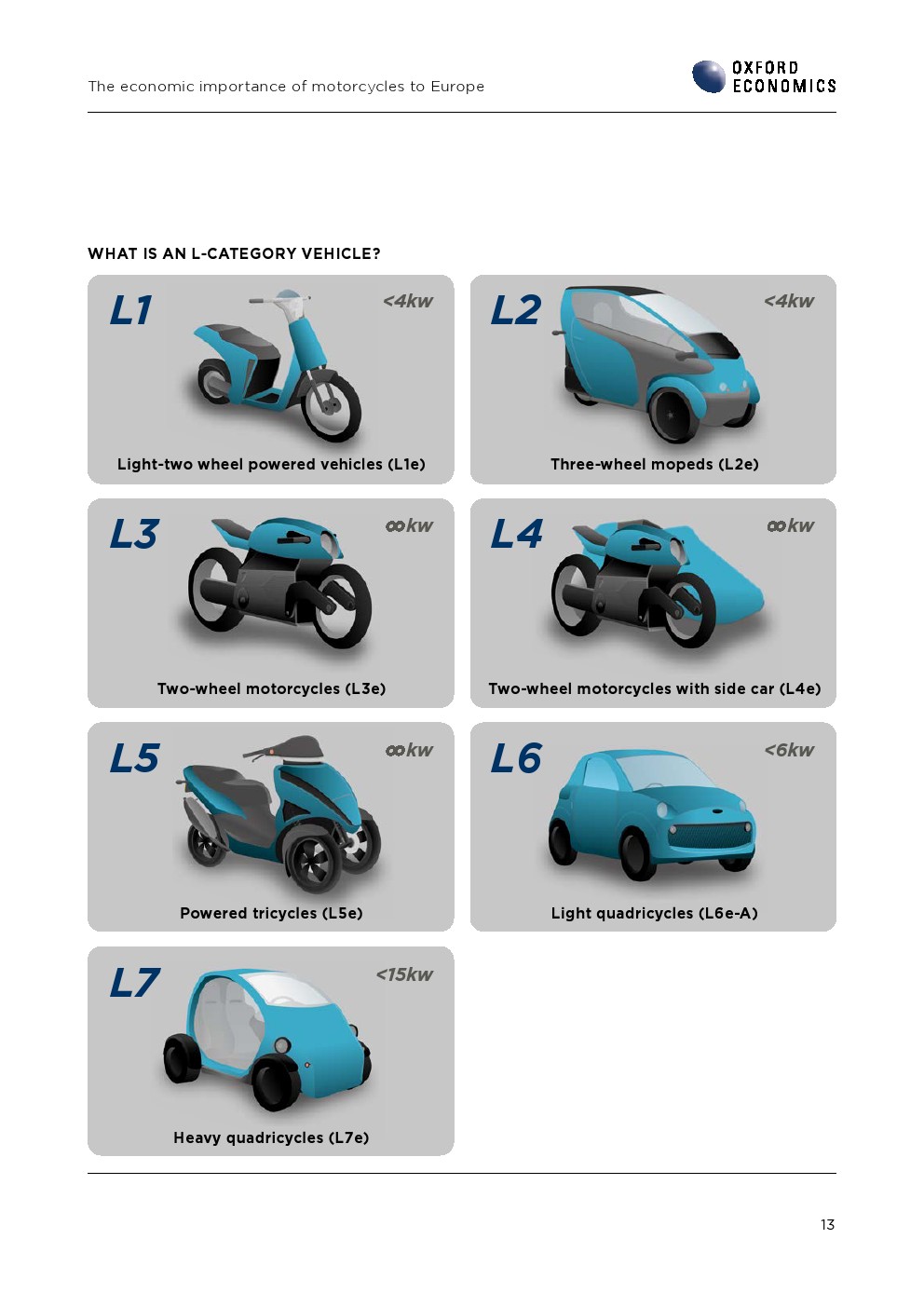 The economic importance of motorcycles to Europe

OXFORD ECONOMICS

WHAT IS AN L-CATEGORY VEHICLE?

L1 <4kw
Light-two wheel powered vehicles (L1e)

L2 <4kw
Three-wheel mopeds (L2e)

L3 ∞kw
Two-wheel motorcycles (L3e)

L4 ∞kw
Two-wheel motorcycles with side car (L4e)

L5 ∞kw
Powered tricycles (L5e)

L6 <6kw
Light quadricycles (L6e-A)

L7 <15kw
Heavy quadricycles (L7e)

13