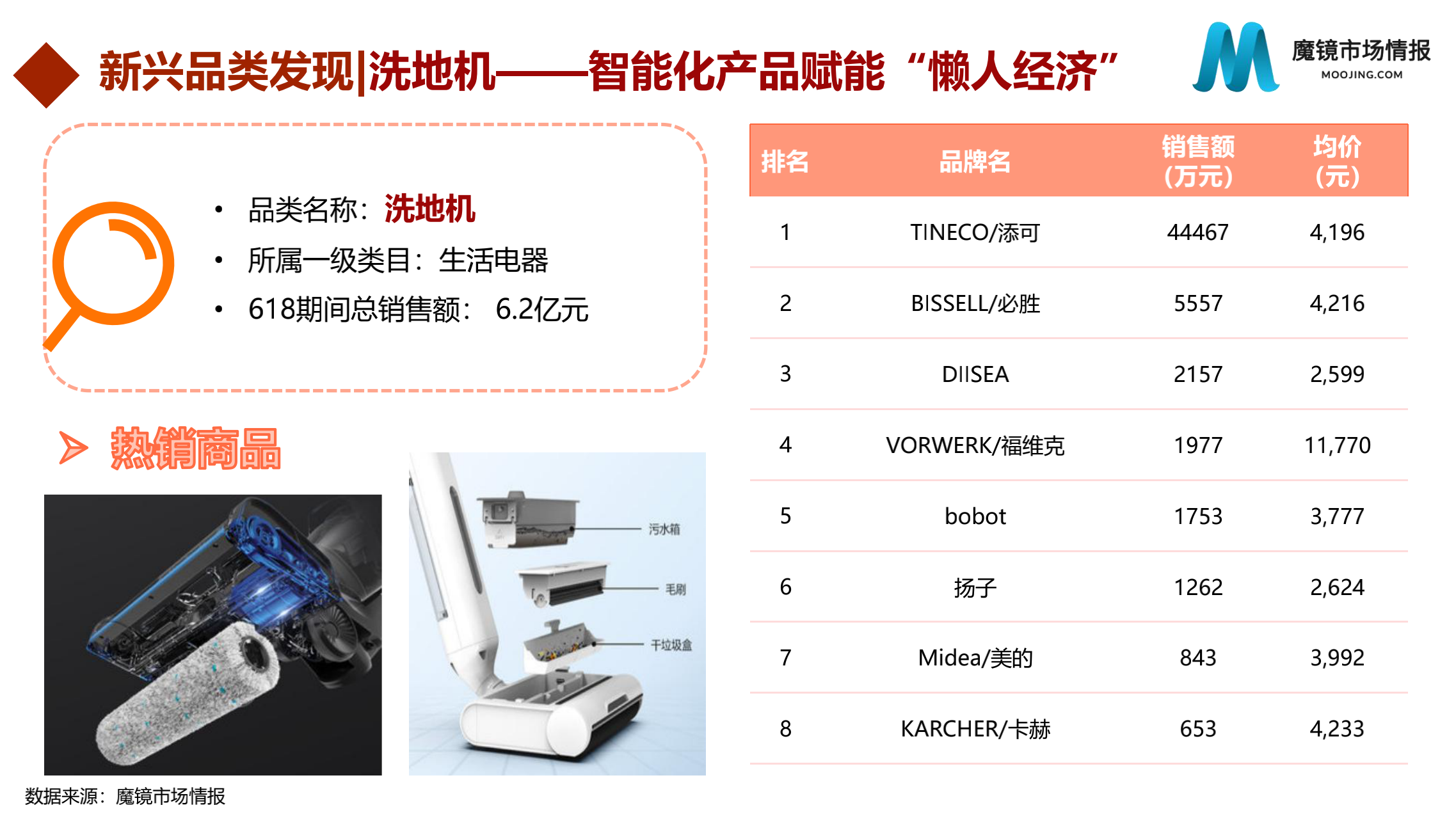 新兴品类发现|洗地机——智能化产品赋能“懒人经济”

魔镜市场情报
MOOJING.COM

• 品类名称：洗地机
• 所属一级类目：生活电器
• 618期间总销售额： 6.2亿元

热销商品

污水箱
毛刷
干垃圾盒

| 排名 | 品牌名 | 销售额（万元） | 均价（元） |
|---|---|---|---|
| 1 | TINECO/添可 | 44467 | 4,196 |
| 2 | BISSELL/必胜 | 5557 | 4,216 |
| 3 | DIISEA | 2157 | 2,599 |
| 4 | VORWERK/福维克 | 1977 | 11,770 |
| 5 | bobot | 1753 | 3,777 |
| 6 | 扬子 | 1262 | 2,624 |
| 7 | Midea/美的 | 843 | 3,992 |
| 8 | KARCHER/卡赫 | 653 | 4,233 |

数据来源：魔镜市场情报