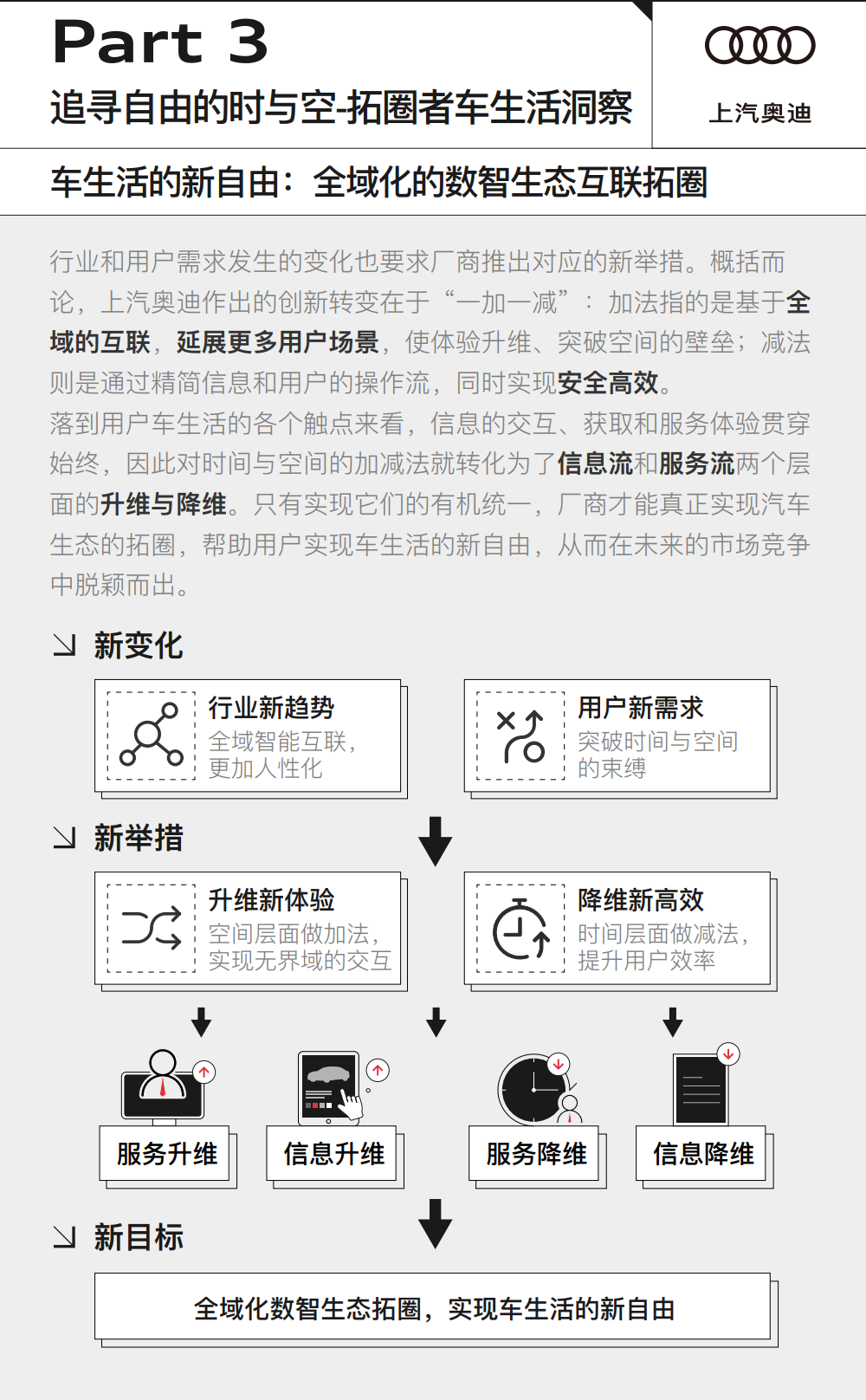 Part 3
追寻自由的时与空-拓圈者车生活洞察

上汽奥迪

车生活的新自由：全域化的数智生态互联拓圈

行业和用户需求发生的变化也要求厂商推出对应的新举措。概括而论，上汽奥迪作出的创新转变在于“一加一减”：加法指的是基于全域的互联，延展更多用户场景，使体验升维、突破空间的壁垒；减法则是通过精简信息和用户的操作流，同时实现安全高效。
落到用户车生活的各个触点来看，信息的交互、获取和服务体验贯穿始终，因此对时间与空间的加减法就转化为了信息流和服务流两个层面的升维与降维。只有实现它们的有机统一，厂商才能真正实现汽车生态的拓圈，帮助用户实现车生活的新自由，从而在未来的市场竞争中脱颖而出。

新变化

行业新趋势
全域智能互联，更加人性化

用户新需求
突破时间与空间的束缚

新举措

升维新体验
空间层面做加法，实现无界域的交互

降维新高效
时间层面做减法，提升用户效率

服务升维
信息升维
服务降维
信息降维

新目标

全域化数智生态拓圈，实现车生活的新自由