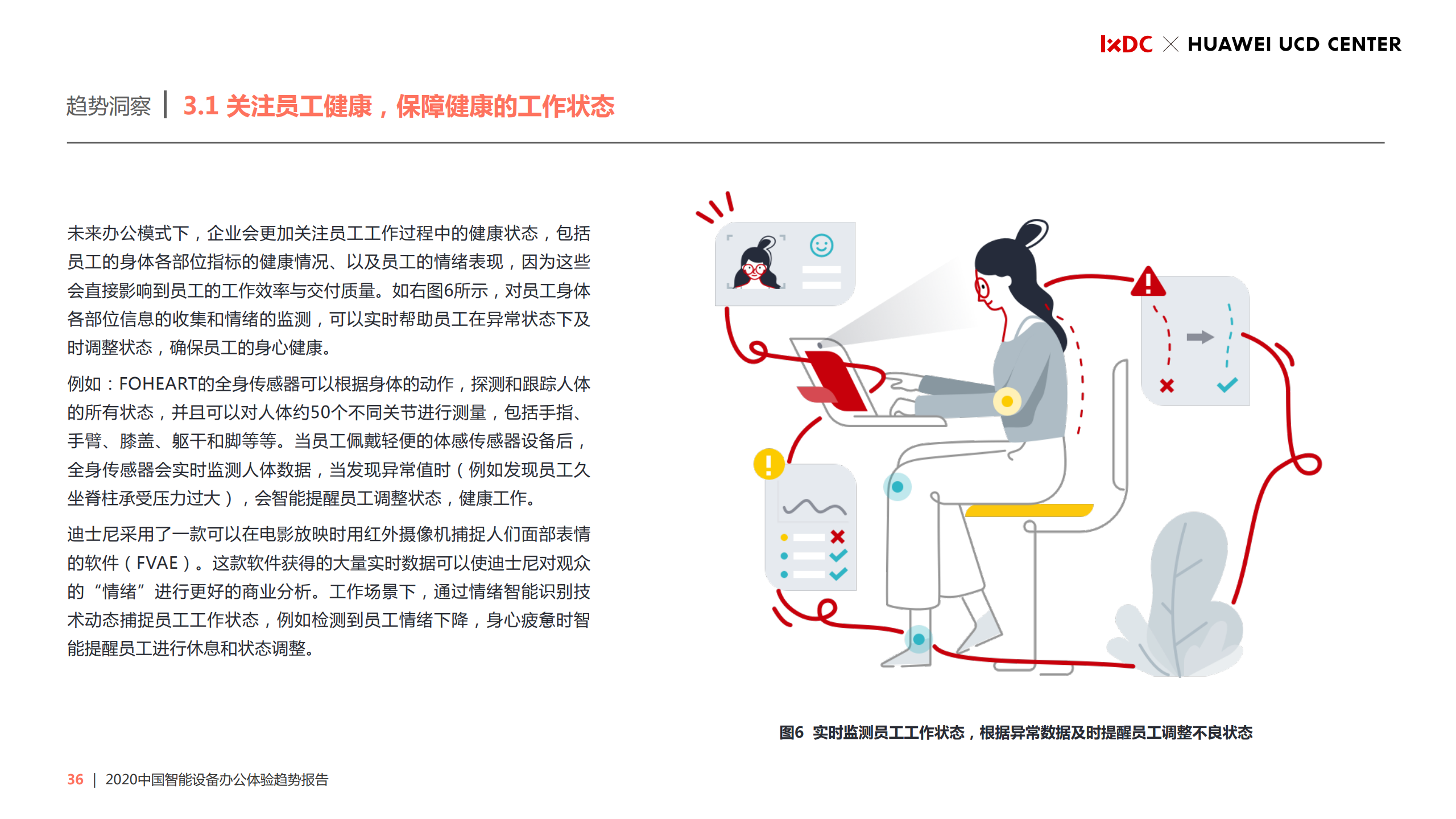 IxDC × HUAWEI UCD CENTER

趋势洞察 | 3.1 关注员工健康，保障健康的工作状态

未来办公模式下，企业会更加关注员工工作过程中的健康状态，包括员工的身体各部位指标的健康情况、以及员工的情绪表现，因为这些会直接影响到员工的工作效率与交付质量。如右图6所示，对员工身体各部位信息的收集和情绪的监测，可以实时帮助员工在异常状态下及时调整状态，确保员工的身心健康。

例如：FOHEART的全身传感器可以根据身体的动作，探测和跟踪人体的所有状态，并且可以对人体约50个不同关节进行测量，包括手指、手臂、膝盖、躯干和脚等等。当员工佩戴轻便的体感传感器设备后，全身传感器会实时监测人体数据，当发现异常值时（例如发现员工久坐脊柱承受压力过大），会智能提醒员工调整状态，健康工作。

迪士尼采用了一款可以在电影放映时用红外摄像机捕捉人们面部表情的软件（FVAE）。这款软件获得的大量实时数据可以使迪士尼对观众的“情绪”进行更好的商业分析。工作场景下，通过情绪智能识别技术动态捕捉员工工作状态，例如检测到员工情绪下降，身心疲惫时智能提醒员工进行休息和状态调整。

图6 实时监测员工工作状态，根据异常数据及时提醒员工调整不良状态

36 | 2020中国智能设备办公体验趋势报告