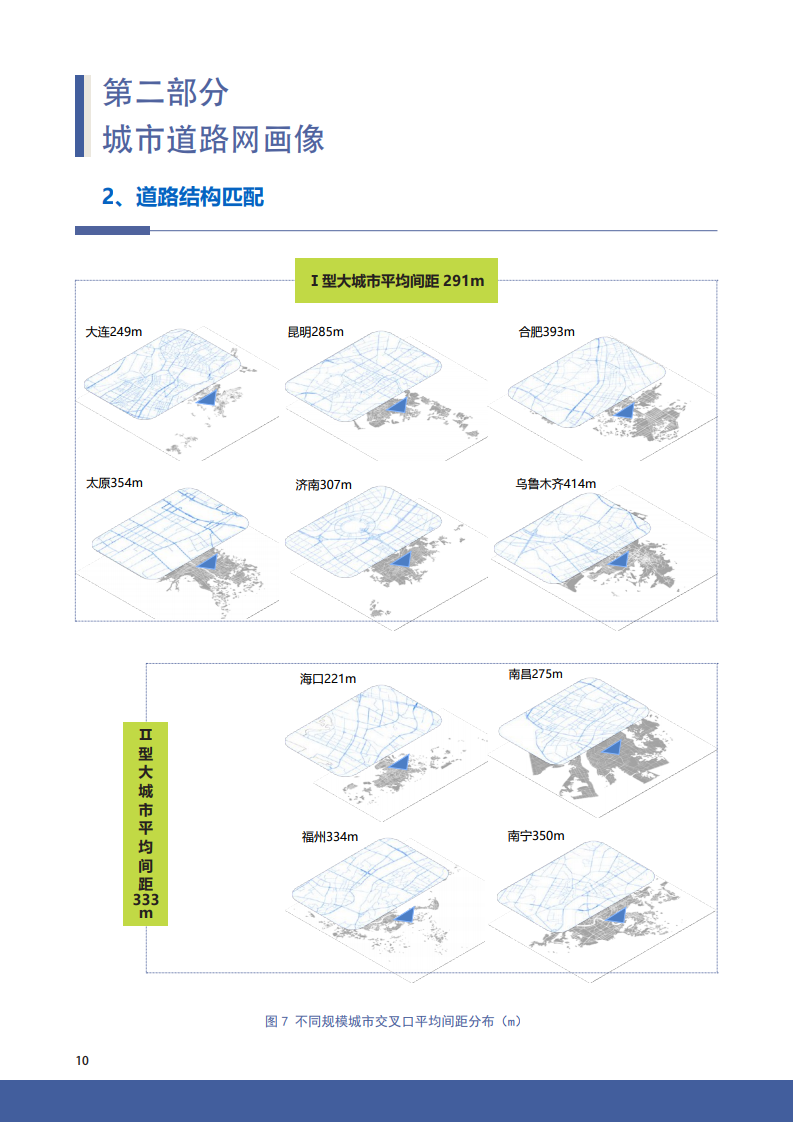 第二部分
城市道路网画像

2、道路结构匹配

I 型大城市平均间距 291m

大连249m

昆明285m

合肥393m

太原354m

济南307m

乌鲁木齐414m

II 型大城市平均间距 333 m

海口221m

南昌275m

福州334m

南宁350m

图 7 不同规模城市交叉口平均间距分布（m）

10