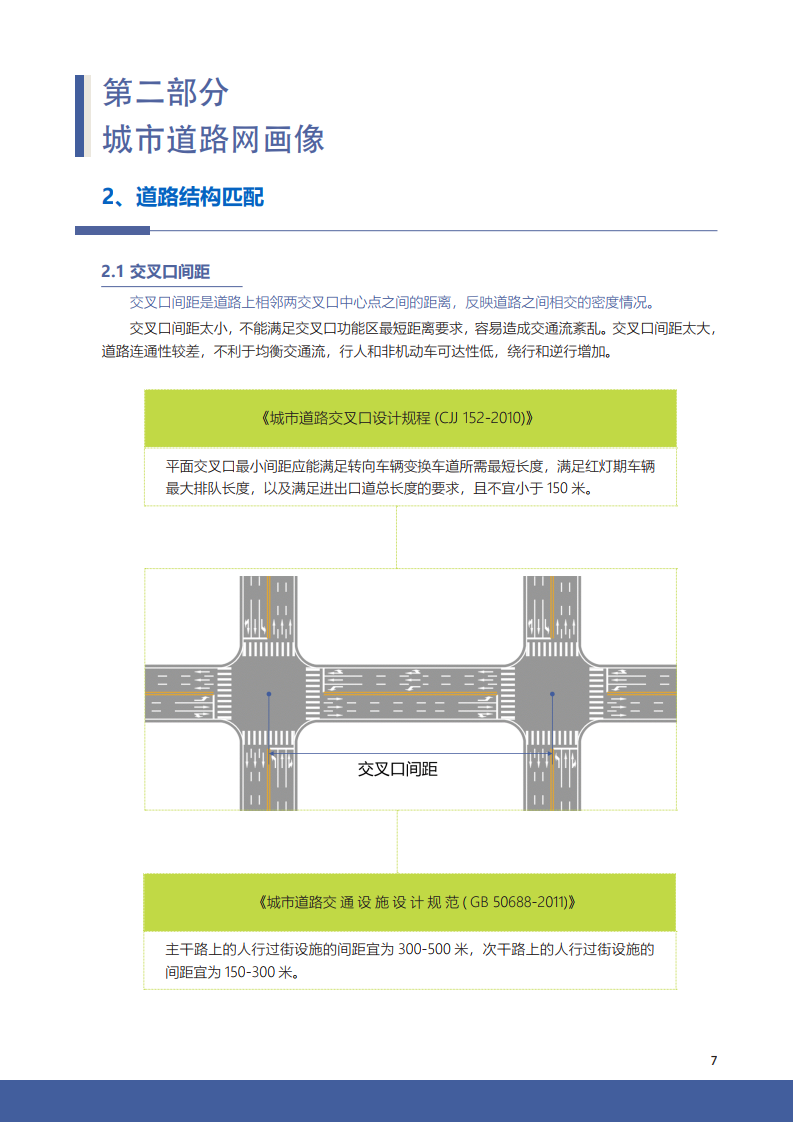 第二部分
城市道路网画像

2、道路结构匹配

2.1 交叉口间距

交叉口间距是道路上相邻两交叉口中心点之间的距离，反映道路之间相交的密度情况。

交叉口间距太小，不能满足交叉口功能区最短距离要求，容易造成交通流紊乱。交叉口间距太大，道路连通性较差，不利于均衡交通流，行人和非机动车可达性低，绕行和逆行增加。

《城市道路交叉口设计规程 (CJJ 152-2010)》

平面交叉口最小间距应能满足转向车辆变换车道所需最短长度，满足红灯期车辆最大排队长度，以及满足进出口道总长度的要求，且不宜小于 150 米。

交叉口间距

《城市道路交通设施设计规范 ( GB 50688-2011)》

主干路上的人行过街设施的间距宜为 300-500 米，次干路上的人行过街设施的间距宜为 150-300 米。

7