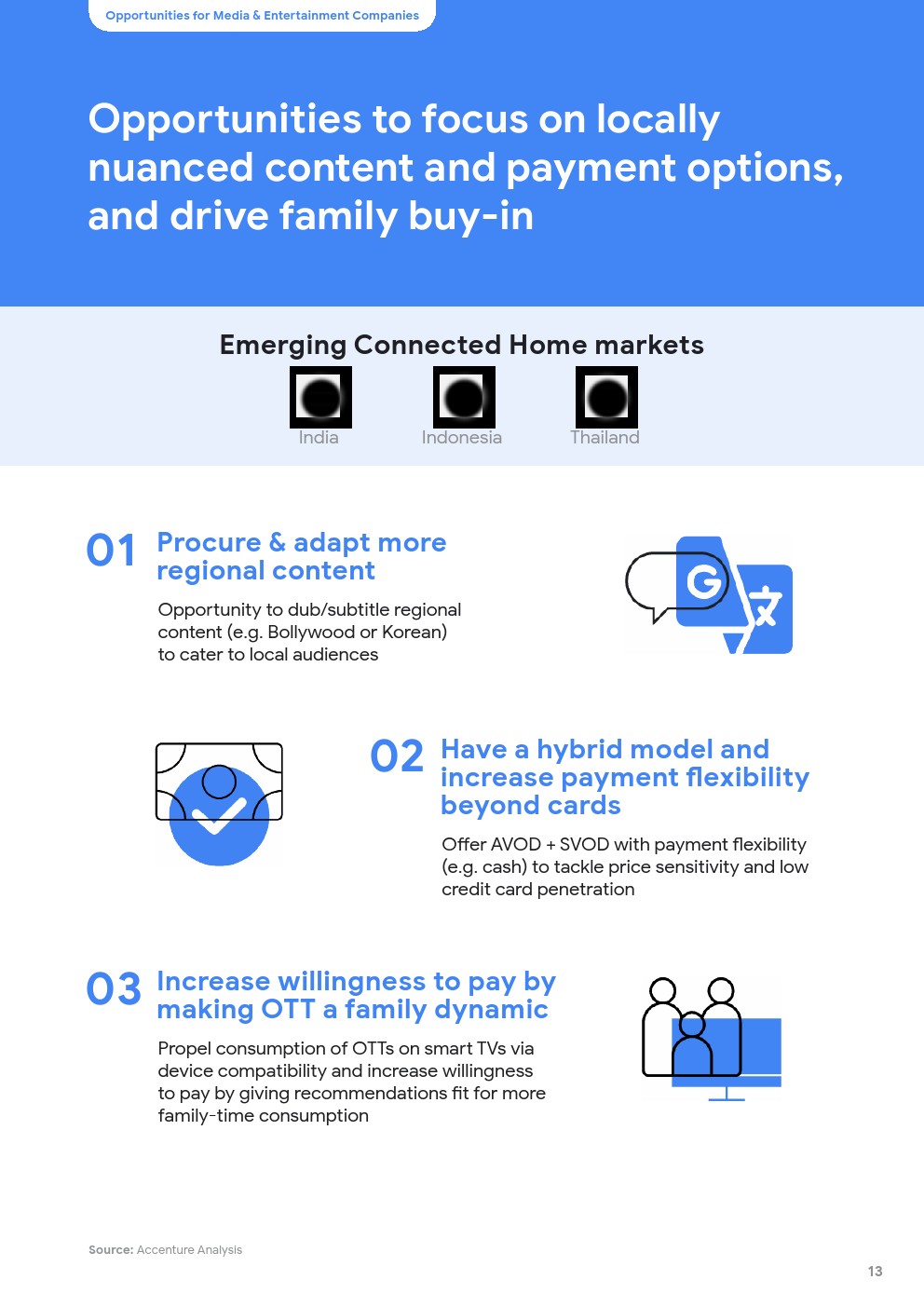 Opportunities for Media & Entertainment Companies

Opportunities to focus on locally nuanced content and payment options, and drive family buy-in

Emerging Connected Home markets

India

Indonesia

Thailand

01 Procure & adapt more regional content

Opportunity to dub/subtitle regional content (e.g. Bollywood or Korean) to cater to local audiences

G

02 Have a hybrid model and increase payment flexibility beyond cards

Offer AVOD + SVOD with payment flexibility (e.g. cash) to tackle price sensitivity and low credit card penetration

03 Increase willingness to pay by making OTT a family dynamic

Propel consumption of OTTs on smart TVs via device compatibility and increase willingness to pay by giving recommendations fit for more family-time consumption

Source: Accenture Analysis

13