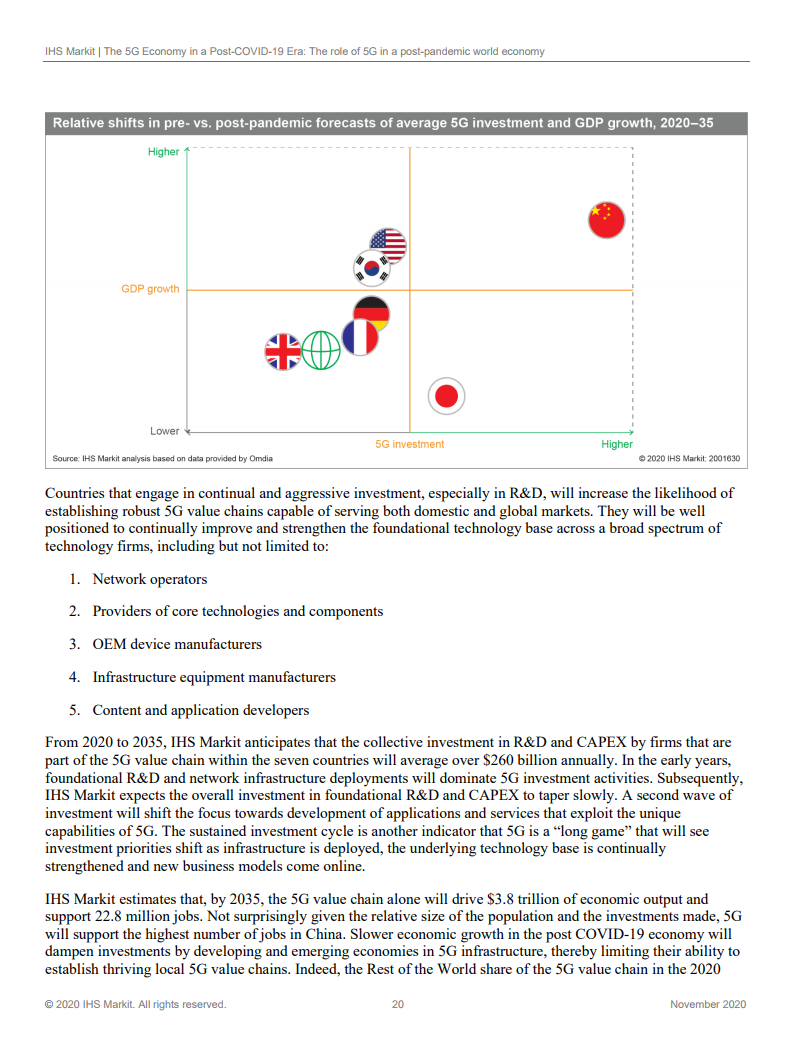 IHS Markit | The 5G Economy in a Post-COVID-19 Era: The role of 5G in a post-pandemic world economy

Relative shifts in pre- vs. post-pandemic forecasts of average 5G investment and GDP growth, 2020–35

Higher

GDP growth

Lower

5G investment

Higher

Source: IHS Markit analysis based on data provided by Omdia

© 2020 IHS Markit: 2001630

Countries that engage in continual and aggressive investment, especially in R&D, will increase the likelihood of establishing robust 5G value chains capable of serving both domestic and global markets. They will be well positioned to continually improve and strengthen the foundational technology base across a broad spectrum of technology firms, including but not limited to:

1. Network operators

2. Providers of core technologies and components

3. OEM device manufacturers

4. Infrastructure equipment manufacturers

5. Content and application developers

From 2020 to 2035, IHS Markit anticipates that the collective investment in R&D and CAPEX by firms that are part of the 5G value chain within the seven countries will average over $260 billion annually. In the early years, foundational R&D and network infrastructure deployments will dominate 5G investment activities. Subsequently, IHS Markit expects the overall investment in foundational R&D and CAPEX to taper slowly. A second wave of investment will shift the focus towards development of applications and services that exploit the unique capabilities of 5G. The sustained investment cycle is another indicator that 5G is a “long game” that will see investment priorities shift as infrastructure is deployed, the underlying technology base is continually strengthened and new business models come online.

IHS Markit estimates that, by 2035, the 5G value chain alone will drive $3.8 trillion of economic output and support 22.8 million jobs. Not surprisingly given the relative size of the population and the investments made, 5G will support the highest number of jobs in China. Slower economic growth in the post COVID-19 economy will dampen investments by developing and emerging economies in 5G infrastructure, thereby limiting their ability to establish thriving local 5G value chains. Indeed, the Rest of the World share of the 5G value chain in the 2020

© 2020 IHS Markit. All rights reserved.

20

November 2020