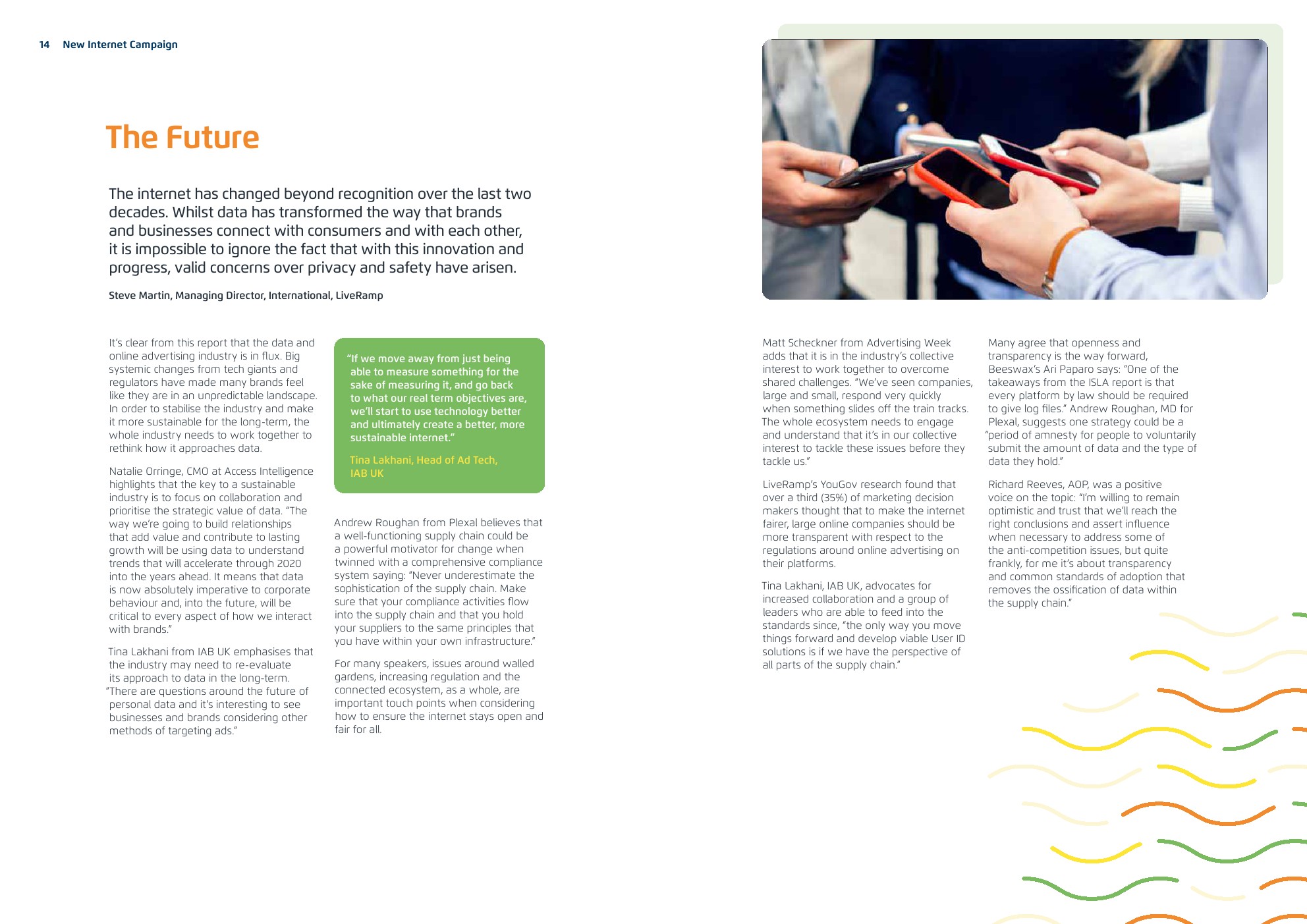 14 New Internet Campaign

The Future

The internet has changed beyond recognition over the last two decades. Whilst data has transformed the way that brands and businesses connect with consumers and with each other, it is impossible to ignore the fact that with this innovation and progress, valid concerns over privacy and safety have arisen.

Steve Martin, Managing Director, International, LiveRamp

It's clear from this report that the data and online advertising industry is in flux. Big systemic changes from tech giants and regulators have made many brands feel like they are in an unpredictable landscape. In order to stabilise the industry and make it more sustainable for the long-term, the whole industry needs to work together to rethink how it approaches data.

Natalie Orringe, CMO at Access Intelligence highlights that the key to a sustainable industry is to focus on collaboration and prioritise the strategic value of data. "The way we're going to build relationships that add value and contribute to lasting growth will be using data to understand trends that will accelerate through 2020 into the years ahead. It means that data is now absolutely imperative to corporate behaviour and, into the future, will be critical to every aspect of how we interact with brands."

Tina Lakhani from IAB UK emphasises that the industry may need to re-evaluate its approach to data in the long-term. "There are questions around the future of personal data and it's interesting to see businesses and brands considering other methods of targeting ads."

"If we move away from just being able to measure something for the sake of measuring it, and go back to what our real term objectives are, we'll start to use technology better and ultimately create a better, more sustainable internet."

Tina Lakhani, Head of Ad Tech, IAB UK

Andrew Roughan from Plexal believes that a well-functioning supply chain could be a powerful motivator for change when twinned with a comprehensive compliance system saying: "Never underestimate the sophistication of the supply chain. Make sure that your compliance activities flow into the supply chain and that you hold your suppliers to the same principles that you have within your own infrastructure."

For many speakers, issues around walled gardens, increasing regulation and the connected ecosystem, as a whole, are important touch points when considering how to ensure the internet stays open and fair for all.

Matt Scheckner from Advertising Week adds that it is in the industry's collective interest to work together to overcome shared challenges. "We've seen companies, large and small, respond very quickly when something slides off the train tracks. The whole ecosystem needs to engage and understand that it's in our collective interest to tackle these issues before they tackle us."

LiveRamp's YouGov research found that over a third (35%) of marketing decision makers thought that to make the internet fairer, large online companies should be more transparent with respect to the regulations around online advertising on their platforms.

Tina Lakhani, IAB UK, advocates for increased collaboration and a group of leaders who are able to feed into the standards since, "the only way you move things forward and develop viable User ID solutions is if we have the perspective of all parts of the supply chain."

Many agree that openness and transparency is the way forward, Beeswax's Ari Paparo says: "One of the takeaways from the ISLA report is that every platform by law should be required to give log files." Andrew Roughan, MD for Plexal, suggests one strategy could be a "period of amnesty for people to voluntarily submit the amount of data and the type of data they hold."

Richard Reeves, AOP, was a positive voice on the topic: "I'm willing to remain optimistic and trust that we'll reach the right conclusions and assert influence when necessary to address some of the anti-competition issues, but quite frankly, for me it's about transparency and common standards of adoption that removes the ossification of data within the supply chain."