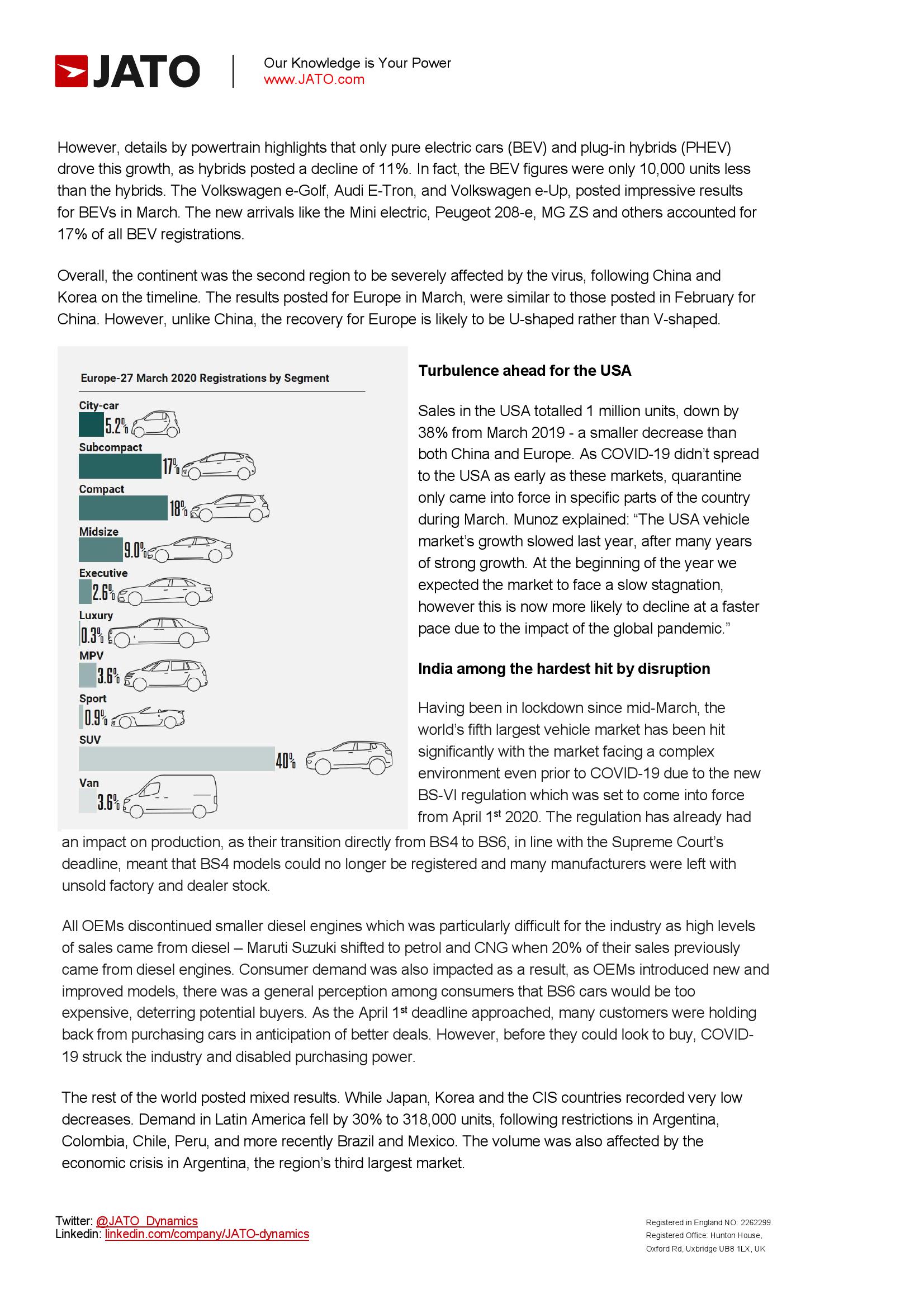 JATO

Our Knowledge is Your Power
www.JATO.com

However, details by powertrain highlights that only pure electric cars (BEV) and plug-in hybrids (PHEV) drove this growth, as hybrids posted a decline of 11%. In fact, the BEV figures were only 10,000 units less than the hybrids. The Volkswagen e-Golf, Audi E-Tron, and Volkswagen e-Up, posted impressive results for BEVs in March. The new arrivals like the Mini electric, Peugeot 208-e, MG ZS and others accounted for 17% of all BEV registrations.

Overall, the continent was the second region to be severely affected by the virus, following China and Korea on the timeline. The results posted for Europe in March, were similar to those posted in February for China. However, unlike China, the recovery for Europe is likely to be U-shaped rather than V-shaped.

Europe-27 March 2020 Registrations by Segment

City-car 5.2%
Subcompact 17%
Compact 18%
Midsize 9.0%
Executive 2.6%
Luxury 0.3%
MPV 3.6%
Sport 0.9%
SUV 40%
Van 3.6%

Turbulence ahead for the USA

Sales in the USA totalled 1 million units, down by 38% from March 2019 - a smaller decrease than both China and Europe. As COVID-19 didn't spread to the USA as early as these markets, quarantine only came into force in specific parts of the country during March. Munoz explained: "The USA vehicle market's growth slowed last year, after many years of strong growth. At the beginning of the year we expected the market to face a slow stagnation, however this is now more likely to decline at a faster pace due to the impact of the global pandemic."

India among the hardest hit by disruption

Having been in lockdown since mid-March, the world's fifth largest vehicle market has been hit significantly with the market facing a complex environment even prior to COVID-19 due to the new BS-VI regulation which was set to come into force from April 1$^{st}$ 2020. The regulation has already had an impact on production, as their transition directly from BS4 to BS6, in line with the Supreme Court's deadline, meant that BS4 models could no longer be registered and many manufacturers were left with unsold factory and dealer stock.

All OEMs discontinued smaller diesel engines which was particularly difficult for the industry as high levels of sales came from diesel – Maruti Suzuki shifted to petrol and CNG when 20% of their sales previously came from diesel engines. Consumer demand was also impacted as a result, as OEMs introduced new and improved models, there was a general perception among consumers that BS6 cars would be too expensive, deterring potential buyers. As the April 1$^{st}$ deadline approached, many customers were holding back from purchasing cars in anticipation of better deals. However, before they could look to buy, COVID-19 struck the industry and disabled purchasing power.

The rest of the world posted mixed results. While Japan, Korea and the CIS countries recorded very low decreases. Demand in Latin America fell by 30% to 318,000 units, following restrictions in Argentina, Colombia, Chile, Peru, and more recently Brazil and Mexico. The volume was also affected by the economic crisis in Argentina, the region's third largest market.

Twitter: @JATO_Dynamics
Linkedin: linkedin.com/company/JATO-dynamics

Registered in England NO: 2262299.
Registered Office: Hunton House,
Oxford Rd, Uxbridge UB8 1LX, UK