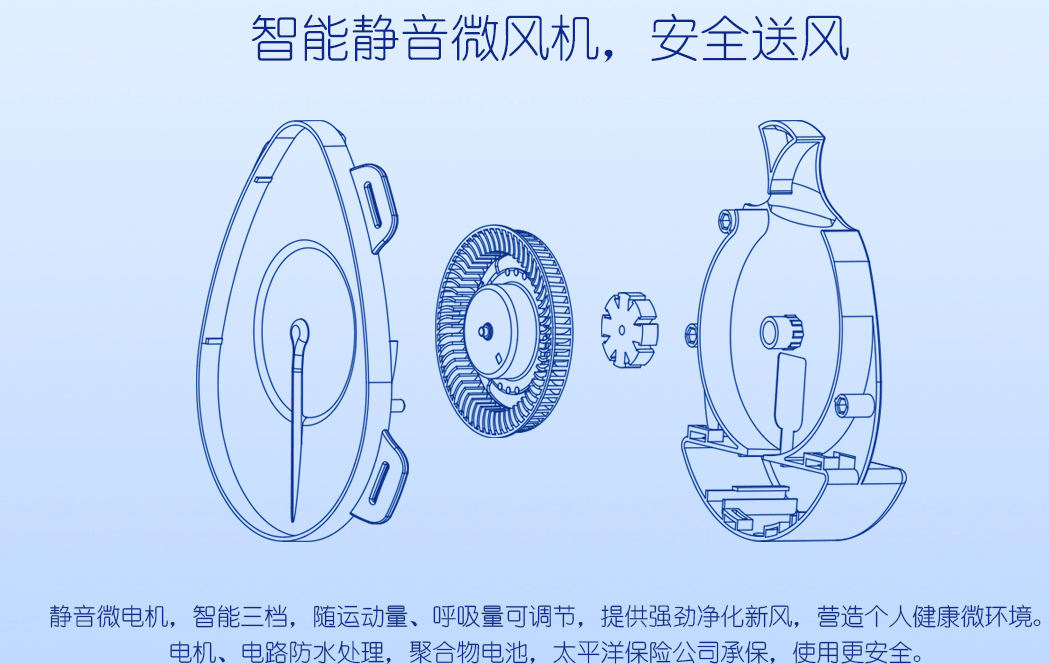 智能静音微风机，安全送风

静音微电机，智能三档，随运动量、呼吸量可调节，提供强劲净化新风，营造个人健康微环境。
电机、电路防水处理，聚合物电池，太平洋保险公司承保，使用更安全。