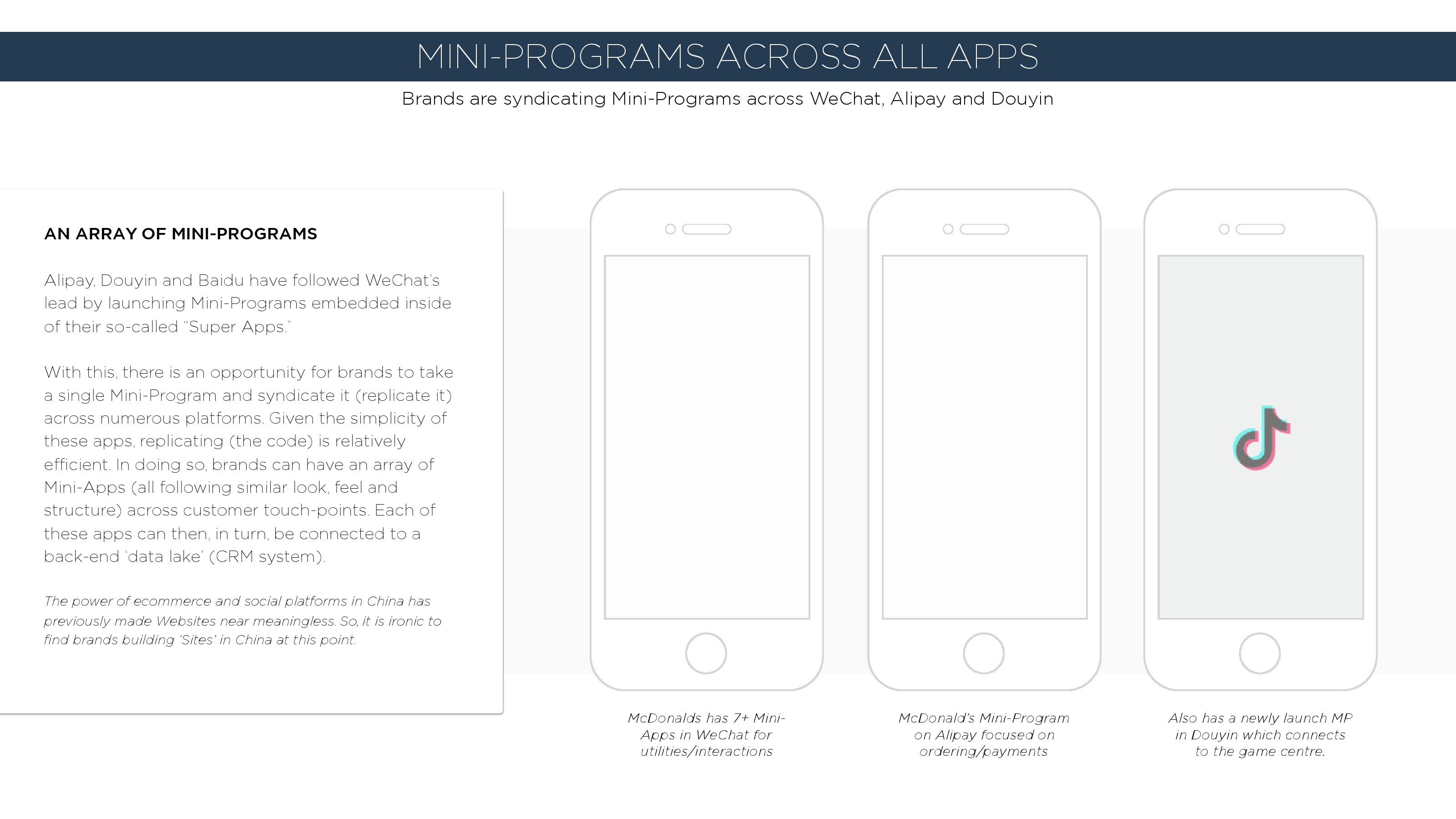 MINI-PROGRAMS ACROSS ALL APPS

Brands are syndicating Mini-Programs across WeChat, Alipay and Douyin

AN ARRAY OF MINI-PROGRAMS

Alipay, Douyin and Baidu have followed WeChat's lead by launching Mini-Programs embedded inside of their so-called "Super Apps."

With this, there is an opportunity for brands to take a single Mini-Program and syndicate it (replicate it) across numerous platforms. Given the simplicity of these apps, replicating (the code) is relatively efficient. In doing so, brands can have an array of Mini-Apps (all following similar look, feel and structure) across customer touch-points. Each of these apps can then, in turn, be connected to a back-end 'data lake' (CRM system).

The power of ecommerce and social platforms in China has previously made Websites near meaningless. So, it is ironic to find brands building 'Sites' in China at this point.

McDonalds has 7+ Mini-Apps in WeChat for utilities/interactions

McDonald's Mini-Program on Alipay focused on ordering/payments

Also has a newly launch MP in Douyin which connects to the game centre.