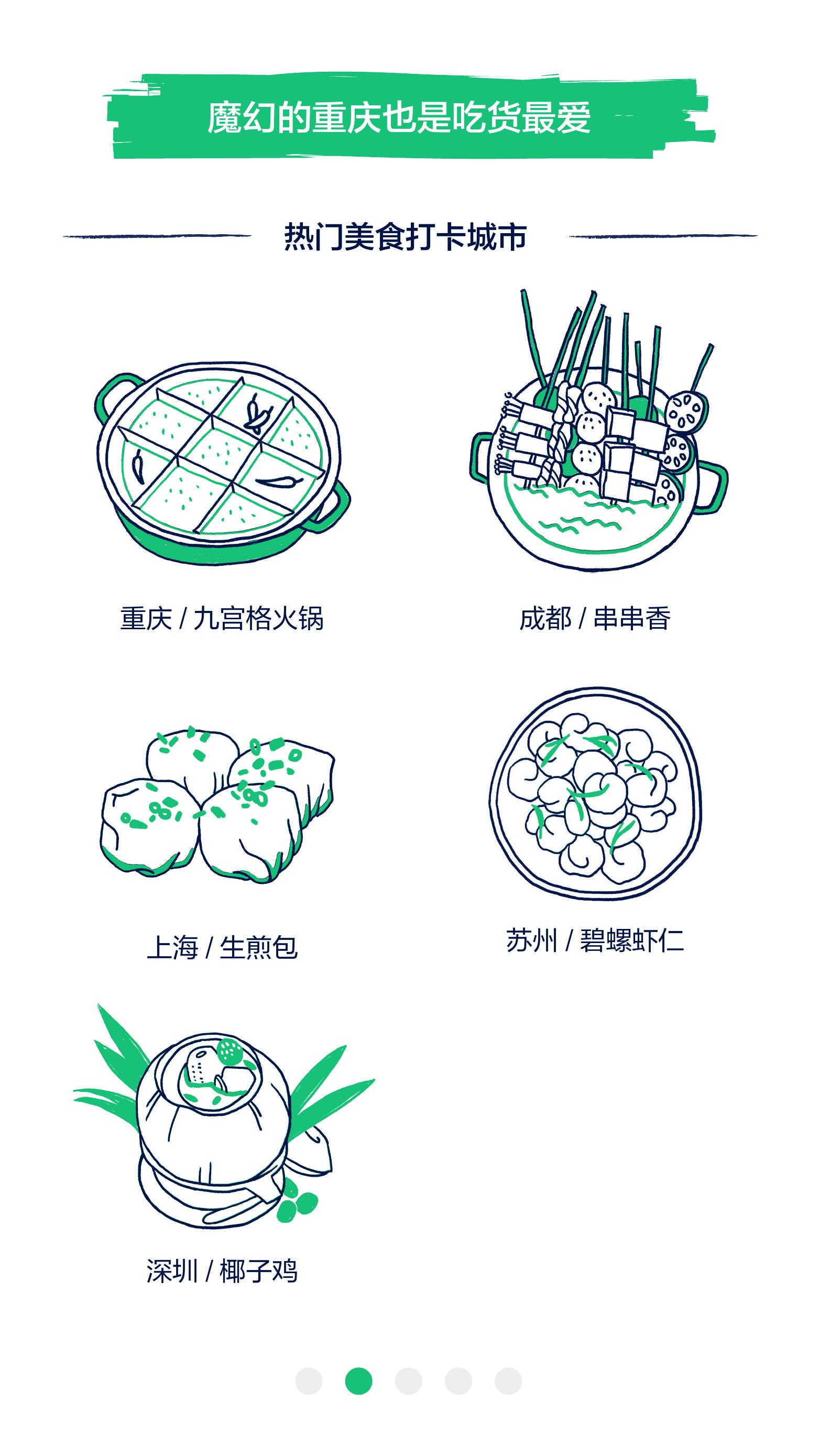 魔幻的重庆也是吃货最爱

热门美食打卡城市

重庆 / 九宫格火锅

成都 / 串串香

上海 / 生煎包

苏州 / 碧螺虾仁

深圳 / 椰子鸡