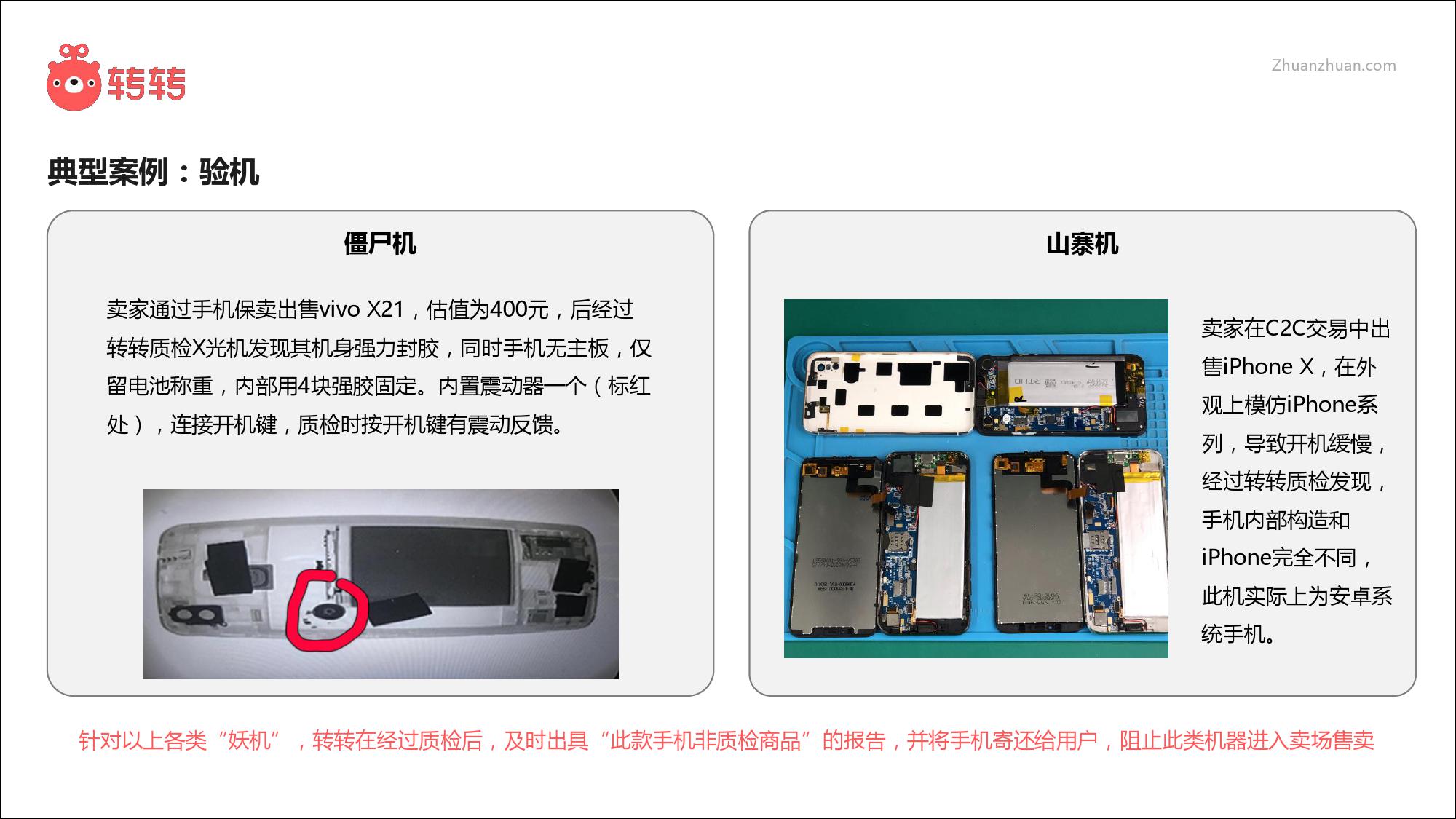 转转

Zhuanzhuan.com

典型案例：验机

僵尸机

卖家通过手机保卖出售vivo X21，估值为400元，后经过转转质检X光机发现其机身强力封胶，同时手机无主板，仅留电池称重，内部用4块强胶固定。内置震动器一个（标红处），连接开机键，质检时按开机键有震动反馈。

山寨机

卖家在C2C交易中出售iPhone X，在外观上模仿iPhone系列，导致开机缓慢，经过转转质检发现，手机内部构造和iPhone完全不同，此机实际上为安卓系统手机。

针对以上各类“妖机”，转转在经过质检后，及时出具“此款手机非质检商品”的报告，并将手机寄还给用户，阻止此类机器进入卖场售卖