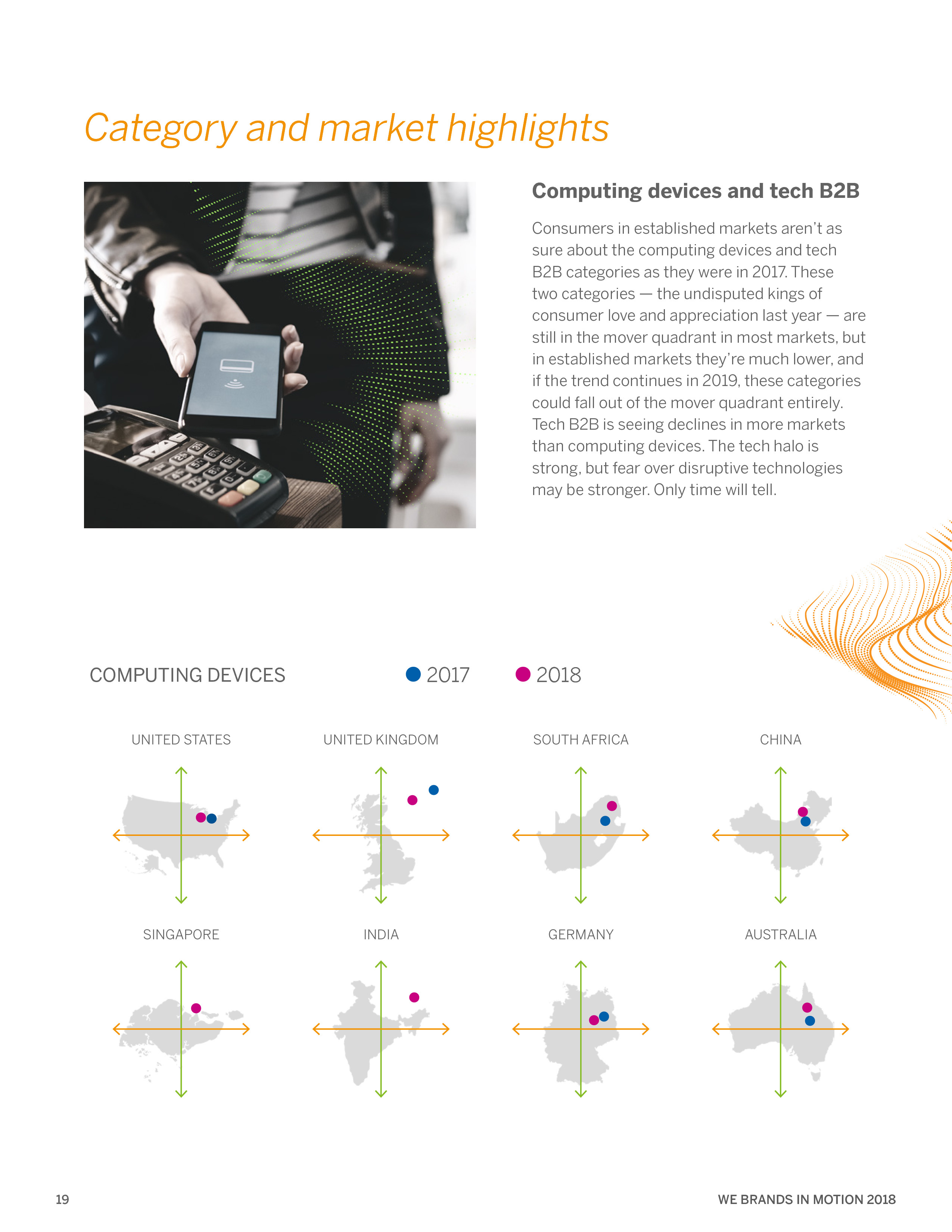 Category and market highlights

Computing devices and tech B2B

Consumers in established markets aren't as sure about the computing devices and tech B2B categories as they were in 2017. These two categories — the undisputed kings of consumer love and appreciation last year — are still in the mover quadrant in most markets, but in established markets they're much lower, and if the trend continues in 2019, these categories could fall out of the mover quadrant entirely. Tech B2B is seeing declines in more markets than computing devices. The tech halo is strong, but fear over disruptive technologies may be stronger. Only time will tell.

COMPUTING DEVICES

2017

2018

UNITED STATES

UNITED KINGDOM

SOUTH AFRICA

CHINA

SINGAPORE

INDIA

GERMANY

AUSTRALIA

19

WE BRANDS IN MOTION 2018