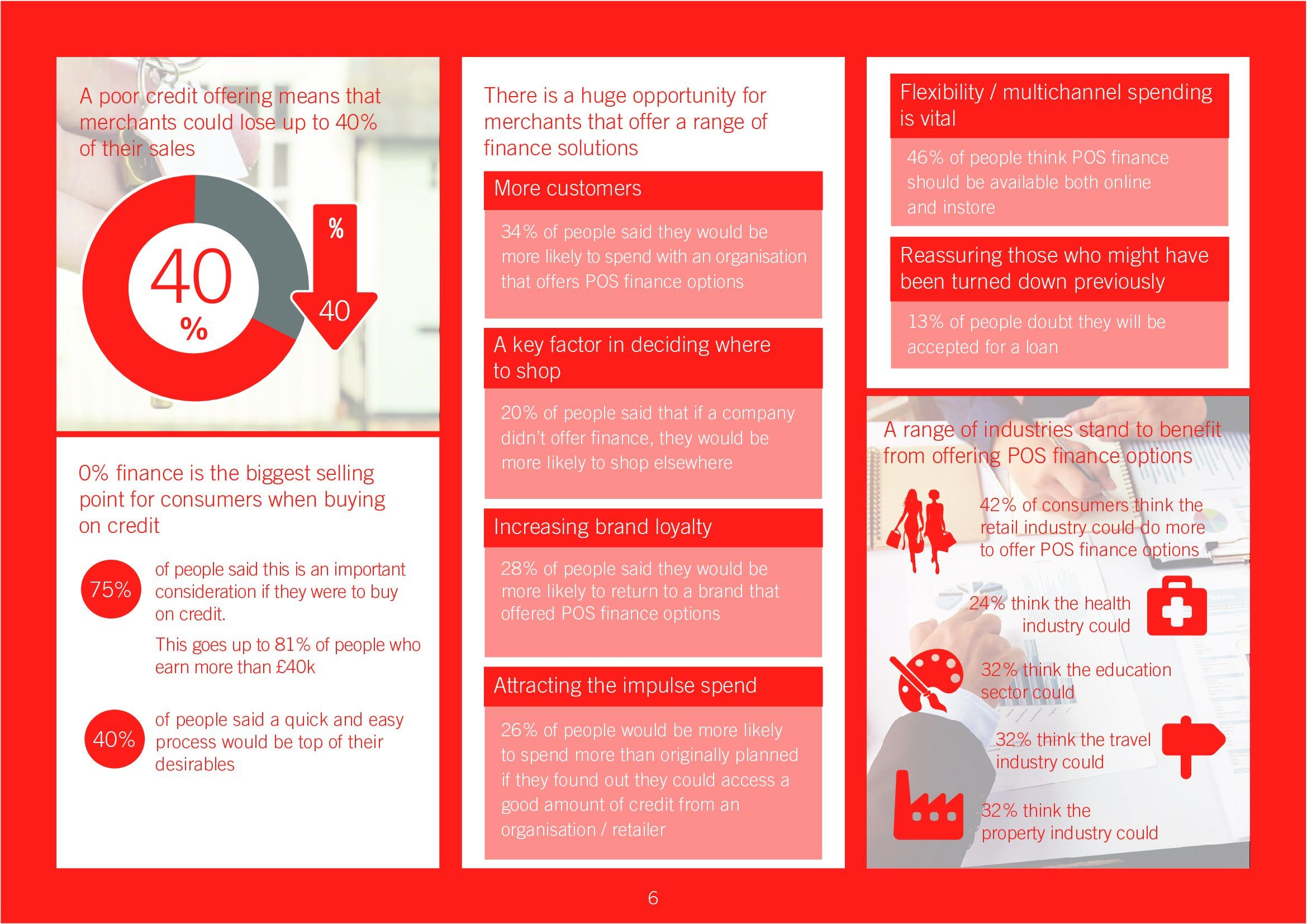 A poor credit offering means that merchants could lose up to 40% of their sales

40
%

%
40

0% finance is the biggest selling point for consumers when buying on credit

75%
of people said this is an important consideration if they were to buy on credit.

This goes up to 81% of people who earn more than £40k

40%
of people said a quick and easy process would be top of their desirables

There is a huge opportunity for merchants that offer a range of finance solutions

More customers

34% of people said they would be more likely to spend with an organisation that offers POS finance options

A key factor in deciding where to shop

20% of people said that if a company didn't offer finance, they would be more likely to shop elsewhere

Increasing brand loyalty

28% of people said they would be more likely to return to a brand that offered POS finance options

Attracting the impulse spend

26% of people would be more likely to spend more than originally planned if they found out they could access a good amount of credit from an organisation / retailer

Flexibility / multichannel spending is vital

46% of people think POS finance should be available both online and instore

Reassuring those who might have been turned down previously

13% of people doubt they will be accepted for a loan

A range of industries stand to benefit from offering POS finance options

42% of consumers think the retail industry could do more to offer POS finance options

24% think the health industry could

32% think the education sector could

32% think the travel industry could

32% think the property industry could

6