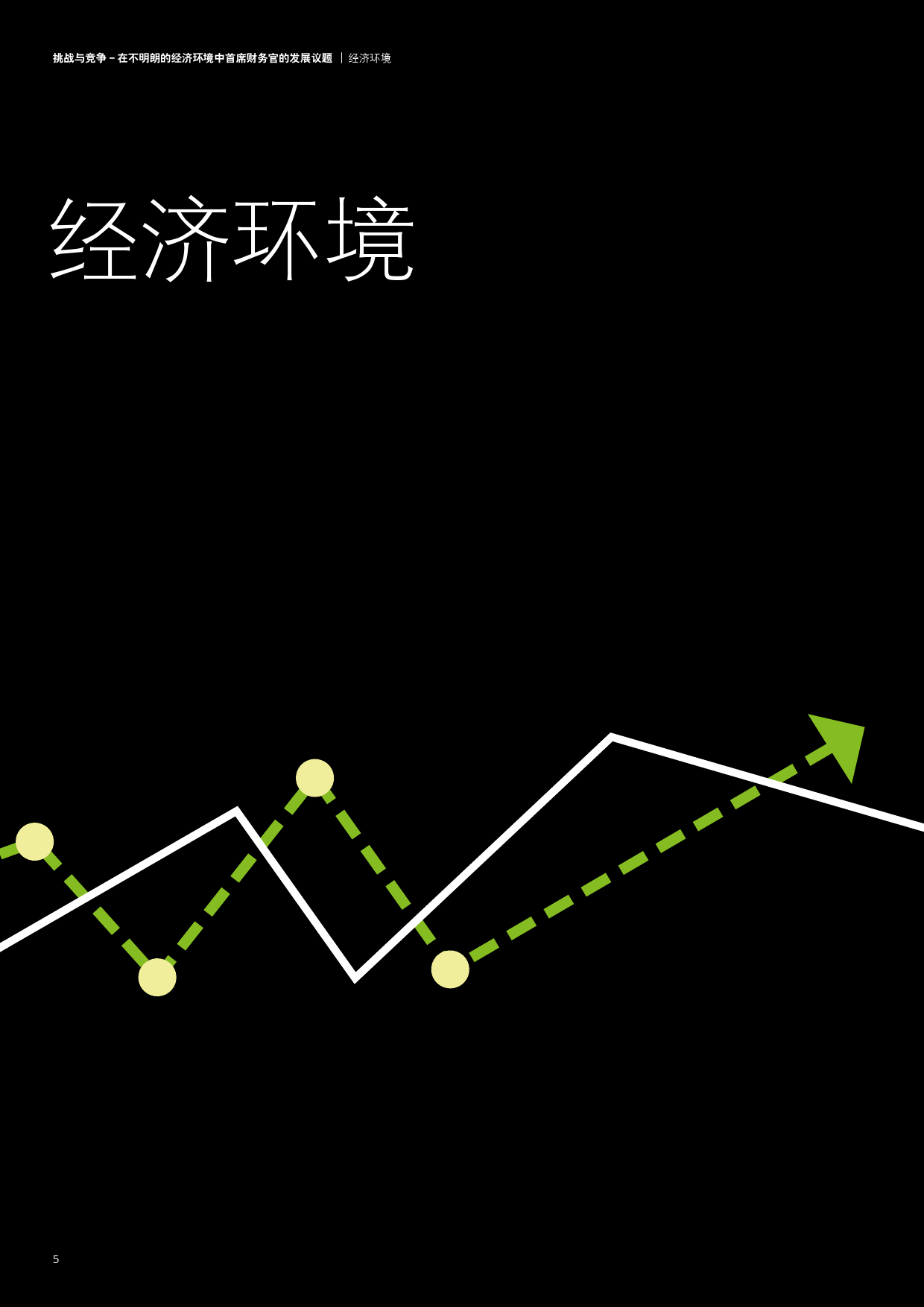 挑战与竞争 – 在不明朗的经济环境中首席财务官的发展议题 | 经济环境

经济环境

5