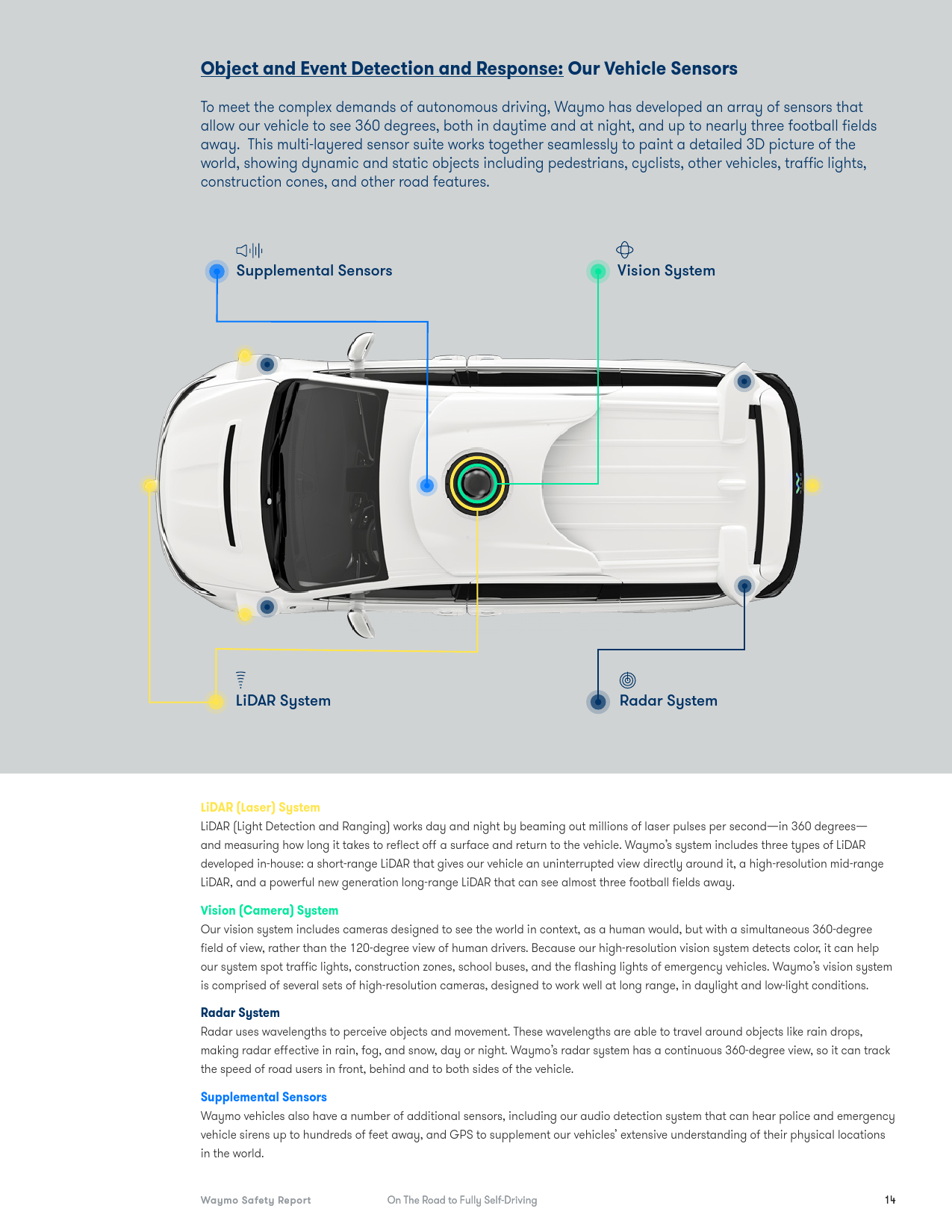 Object and Event Detection and Response: Our Vehicle Sensors

To meet the complex demands of autonomous driving, Waymo has developed an array of sensors that allow our vehicle to see 360 degrees, both in daytime and at night, and up to nearly three football fields away. This multi-layered sensor suite works together seamlessly to paint a detailed 3D picture of the world, showing dynamic and static objects including pedestrians, cyclists, other vehicles, traffic lights, construction cones, and other road features.

Supplemental Sensors

Vision System

LiDAR System

Radar System

LiDAR (Laser) System
LiDAR (Light Detection and Ranging) works day and night by beaming out millions of laser pulses per second—in 360 degrees—and measuring how long it takes to reflect off a surface and return to the vehicle. Waymo's system includes three types of LiDAR developed in-house: a short-range LiDAR that gives our vehicle an uninterrupted view directly around it, a high-resolution mid-range LiDAR, and a powerful new generation long-range LiDAR that can see almost three football fields away.

Vision (Camera) System
Our vision system includes cameras designed to see the world in context, as a human would, but with a simultaneous 360-degree field of view, rather than the 120-degree view of human drivers. Because our high-resolution vision system detects color, it can help our system spot traffic lights, construction zones, school buses, and the flashing lights of emergency vehicles. Waymo's vision system is comprised of several sets of high-resolution cameras, designed to work well at long range, in daylight and low-light conditions.

Radar System
Radar uses wavelengths to perceive objects and movement. These wavelengths are able to travel around objects like rain drops, making radar effective in rain, fog, and snow, day or night. Waymo's radar system has a continuous 360-degree view, so it can track the speed of road users in front, behind and to both sides of the vehicle.

Supplemental Sensors
Waymo vehicles also have a number of additional sensors, including our audio detection system that can hear police and emergency vehicle sirens up to hundreds of feet away, and GPS to supplement our vehicles' extensive understanding of their physical locations in the world.

Waymo Safety Report On The Road to Fully Self-Driving 14