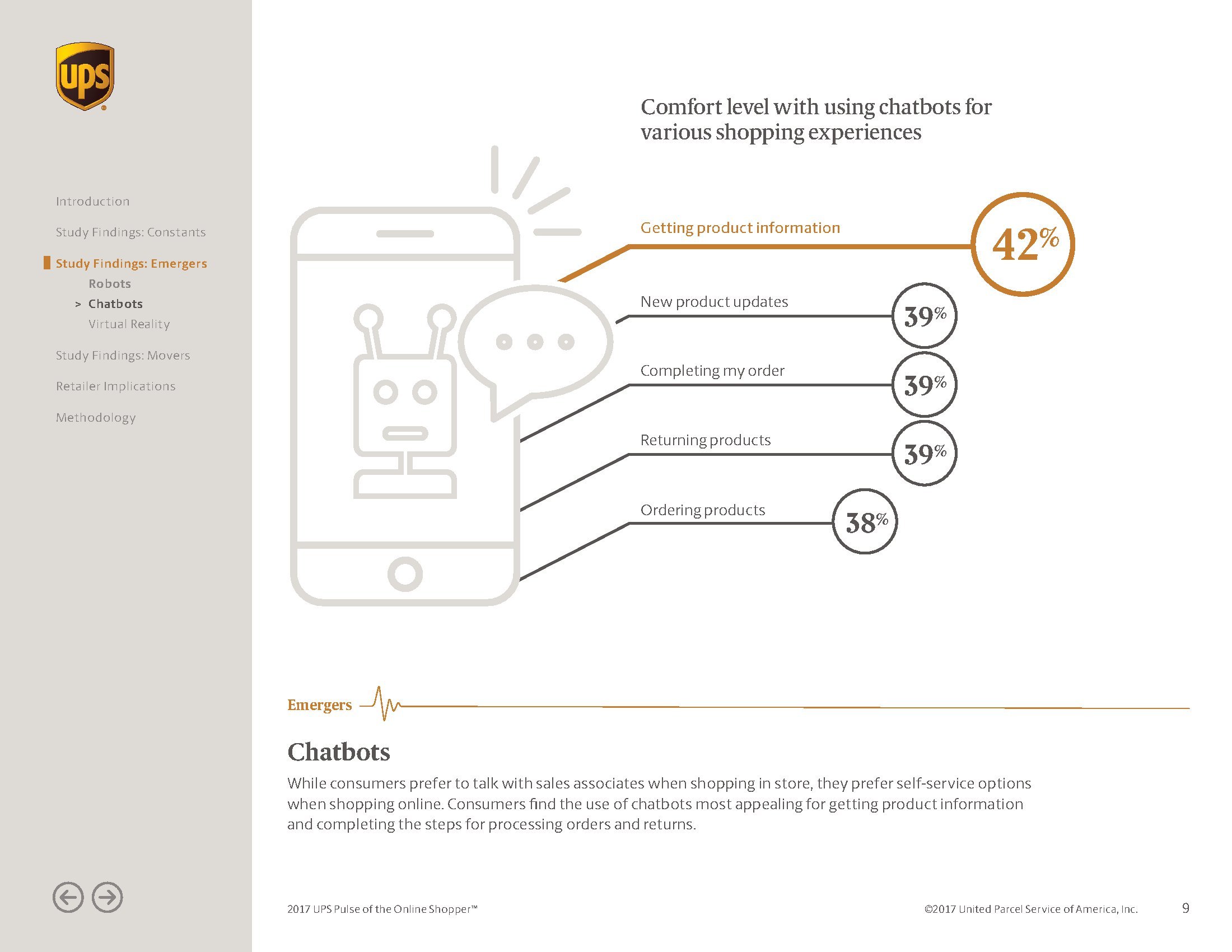 ups

Introduction

Study Findings: Constants

Study Findings: Emergers

Robots

> Chatbots

Virtual Reality

Study Findings: Movers

Retailer Implications

Methodology

Comfort level with using chatbots for various shopping experiences

Getting product information 42%

New product updates 39%

Completing my order 39%

Returning products 39%

Ordering products 38%

Emergers

Chatbots

While consumers prefer to talk with sales associates when shopping in store, they prefer self-service options when shopping online. Consumers find the use of chatbots most appealing for getting product information and completing the steps for processing orders and returns.

2017 UPS Pulse of the Online Shopper™

©2017 United Parcel Service of America, Inc.

9